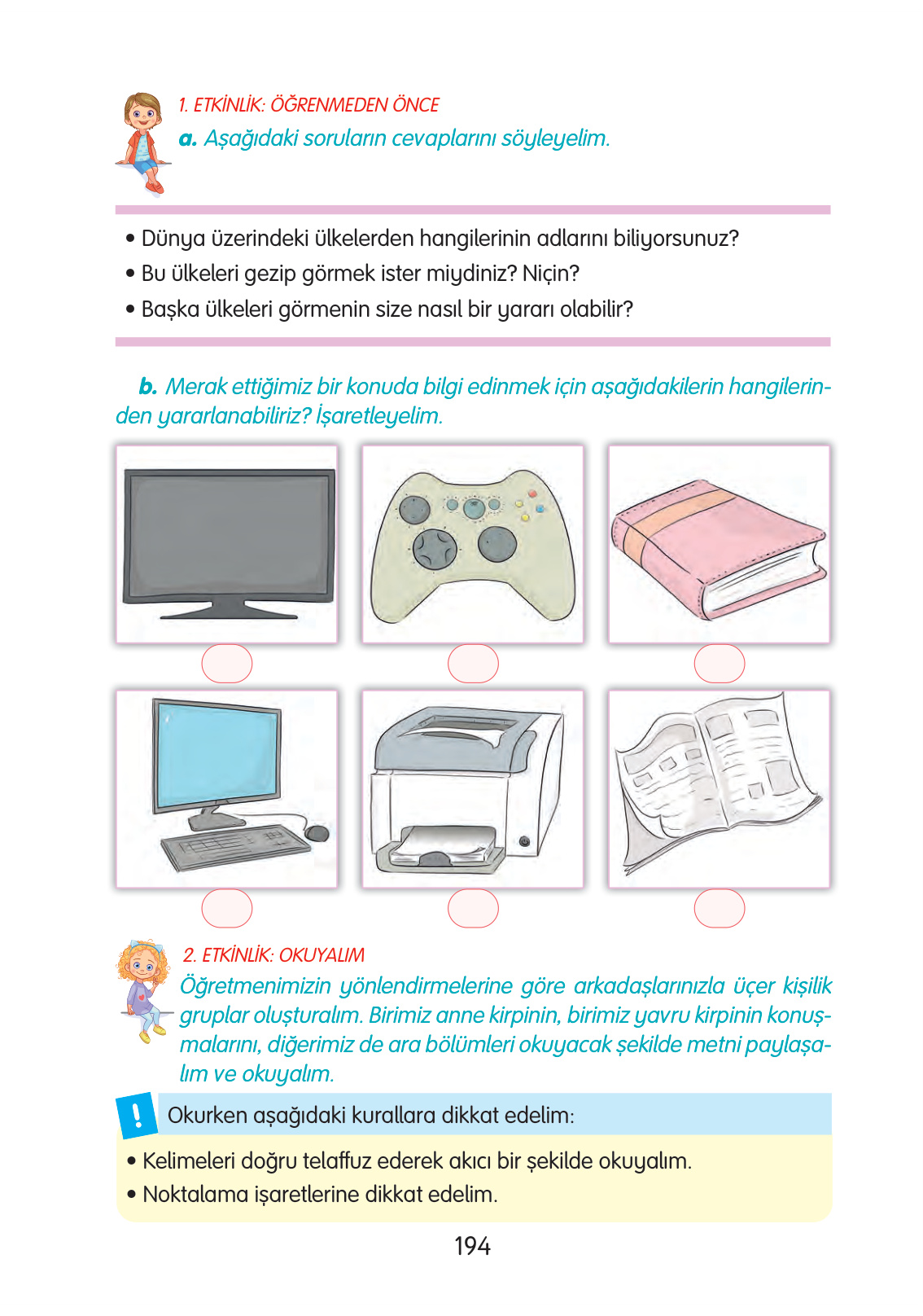 1. ETKİNLİK: ÖĞRENMEDEN ÖNCE

a. Aşağıdaki soruların cevaplarını söyleyelim.

• Dünya üzerindeki ülkelerden hangilerinin adlarını biliyorsunuz?
• Bu ülkeleri gezip görmek ister miydiniz? Niçin?
• Başka ülkeleri görmenin size nasıl bir yararı olabilir?

b. Merak ettiğimiz bir konuda bilgi edinmek için aşağıdakilerin hangilerinden yararlanabiliriz? İşaretleyelim.

2. ETKİNLİK: OKUYALIM

Öğretmenimizin yönlendirmelerine göre arkadaşlarınızla üçer kişilik gruplar oluşturalım. Birimiz anne kirpinin, birimiz yavru kirpinin konuşmalarını, diğerimiz de ara bölümleri okuyacak şekilde metni paylaşalım ve okuyalım.

!

Okurken aşağıdaki kurallara dikkat edelim:

• Kelimeleri doğru telaffuz ederek akıcı bir şekilde okuyalım.
• Noktalama işaretlerine dikkat edelim.

194