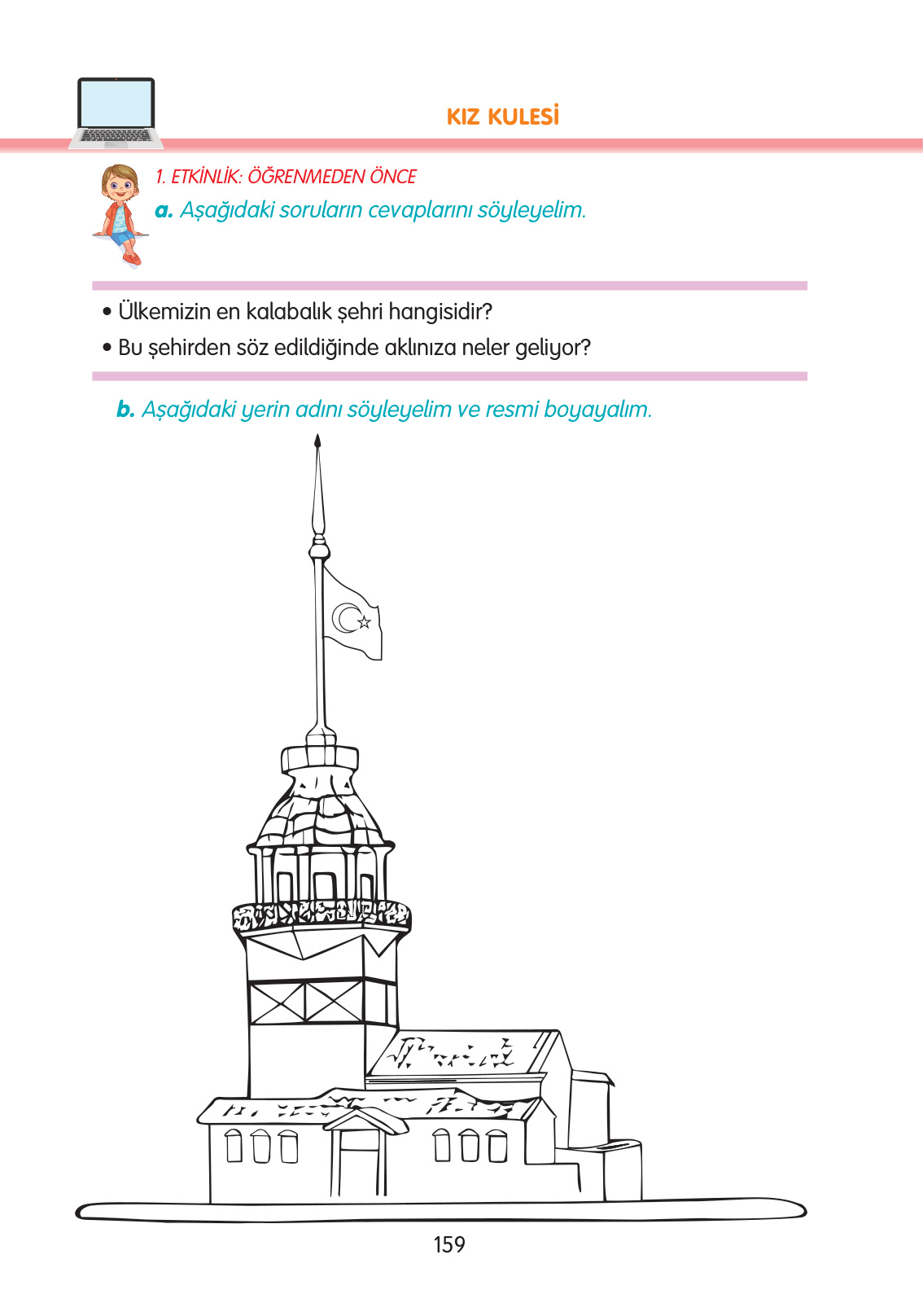 KIZ KULESİ

1. ETKİNLİK: ÖĞRENMEDEN ÖNCE

a. Aşağıdaki soruların cevaplarını söyleyelim.

• Ülkemizin en kalabalık şehri hangisidir?
• Bu şehirden söz edildiğinde aklınıza neler geliyor?

b. Aşağıdaki yerin adını söyleyelim ve resmi boyayalım.

159