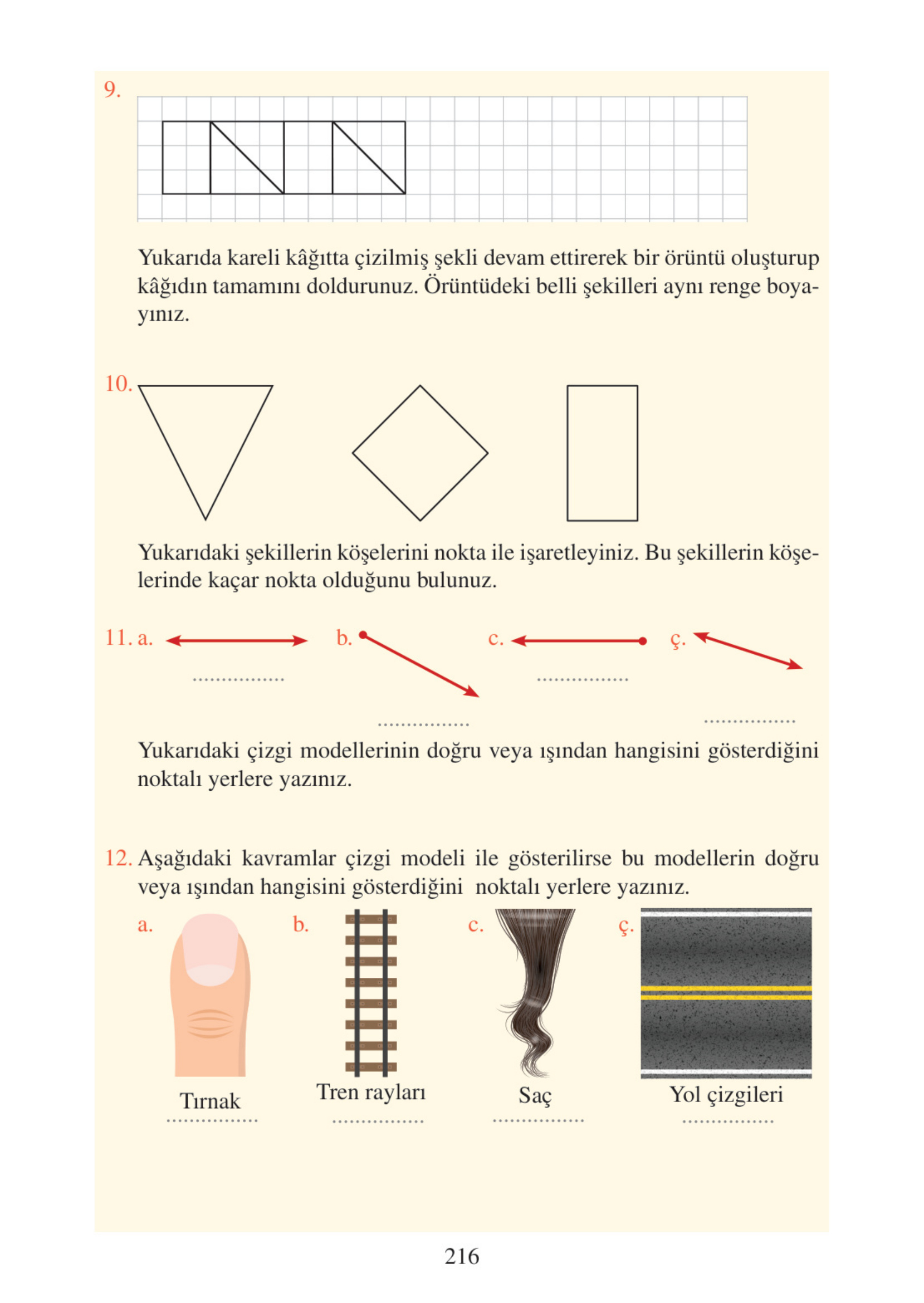 9.

Yukarıda kareli kâğıtta çizilmiş şekli devam ettirerek bir örüntü oluşturup kâğıdın tamamını doldurunuz. Örüntüdeki belli şekilleri aynı renge boyayınız.

10.

Yukarıdaki şekillerin köşelerini nokta ile işaretleyiniz. Bu şekillerin köşelerinde kaçar nokta olduğunu bulunuz.

11. a. ................ b. ................ c. ................ ç. ................

Yukarıdaki çizgi modellerinin doğru veya ışından hangisini gösterdiğini noktalı yerlere yazınız.

12. Aşağıdaki kavramlar çizgi modeli ile gösterilirse bu modellerin doğru veya ışından hangisini gösterdiğini noktalı yerlere yazınız.

a. Tırnak ................
b. Tren rayları ................
c. Saç ................
ç. Yol çizgileri ................

216