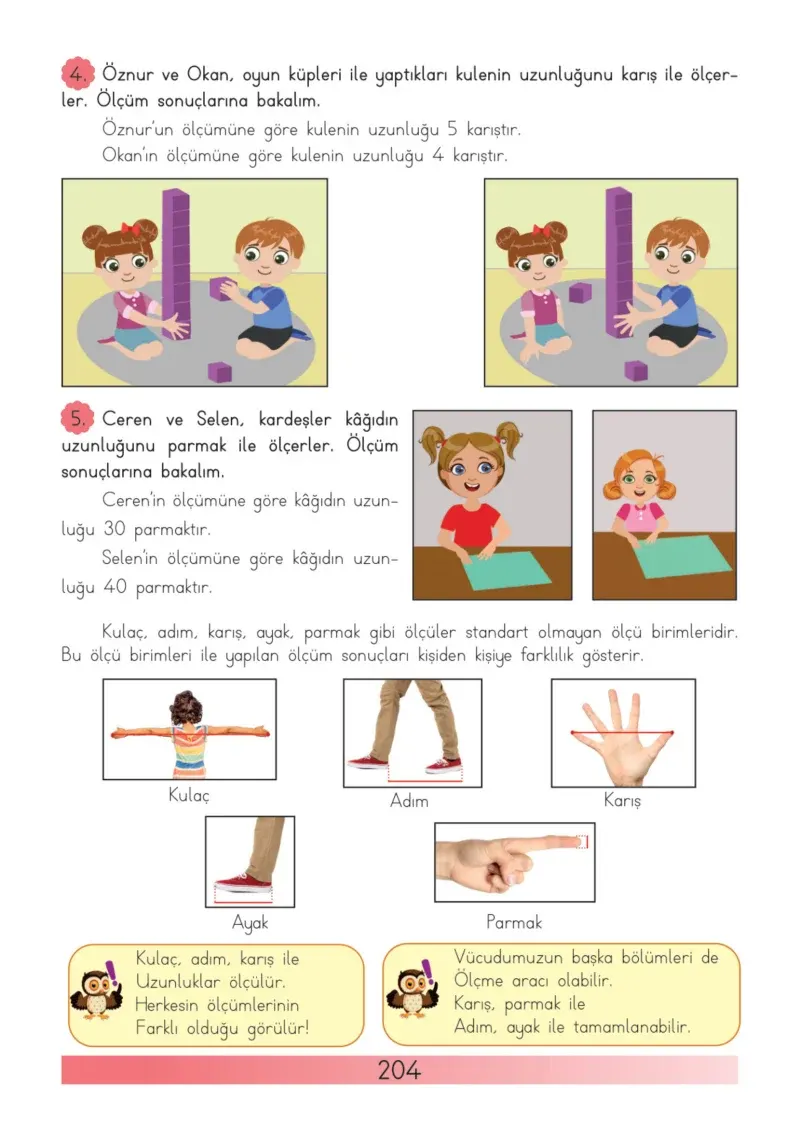 4. Öznur ve Okan, oyun küpleri ile yaptıkları kulenin uzunluğunu karış ile ölçerler. Ölçüm sonuçlarına bakalım.

Öznur'un ölçümüne göre kulenin uzunluğu 5 karıştır.
Okan'ın ölçümüne göre kulenin uzunluğu 4 karıştır.

5. Ceren ve Selen, kardeşler kâğıdın uzunluğunu parmak ile ölçerler. Ölçüm sonuçlarına bakalım.

Ceren'in ölçümüne göre kâğıdın uzunluğu 30 parmaktır.

Selen'in ölçümüne göre kâğıdın uzunluğu 40 parmaktır.

Kulaç, adım, karış, ayak, parmak gibi ölçüler standart olmayan ölçü birimleridir. Bu ölçü birimleri ile yapılan ölçüm sonuçları kişiden kişiye farklılık gösterir.

Kulaç

Adım

Karış

Ayak

Parmak

Kulaç, adım, karış ile
Uzunluklar ölçülür.
Herkesin ölçümlerinin
Farklı olduğu görülür!

Vücudumuzun başka bölümleri de
Ölçme aracı olabilir.
Karış, parmak ile
Adım, ayak ile tamamlanabilir.

204