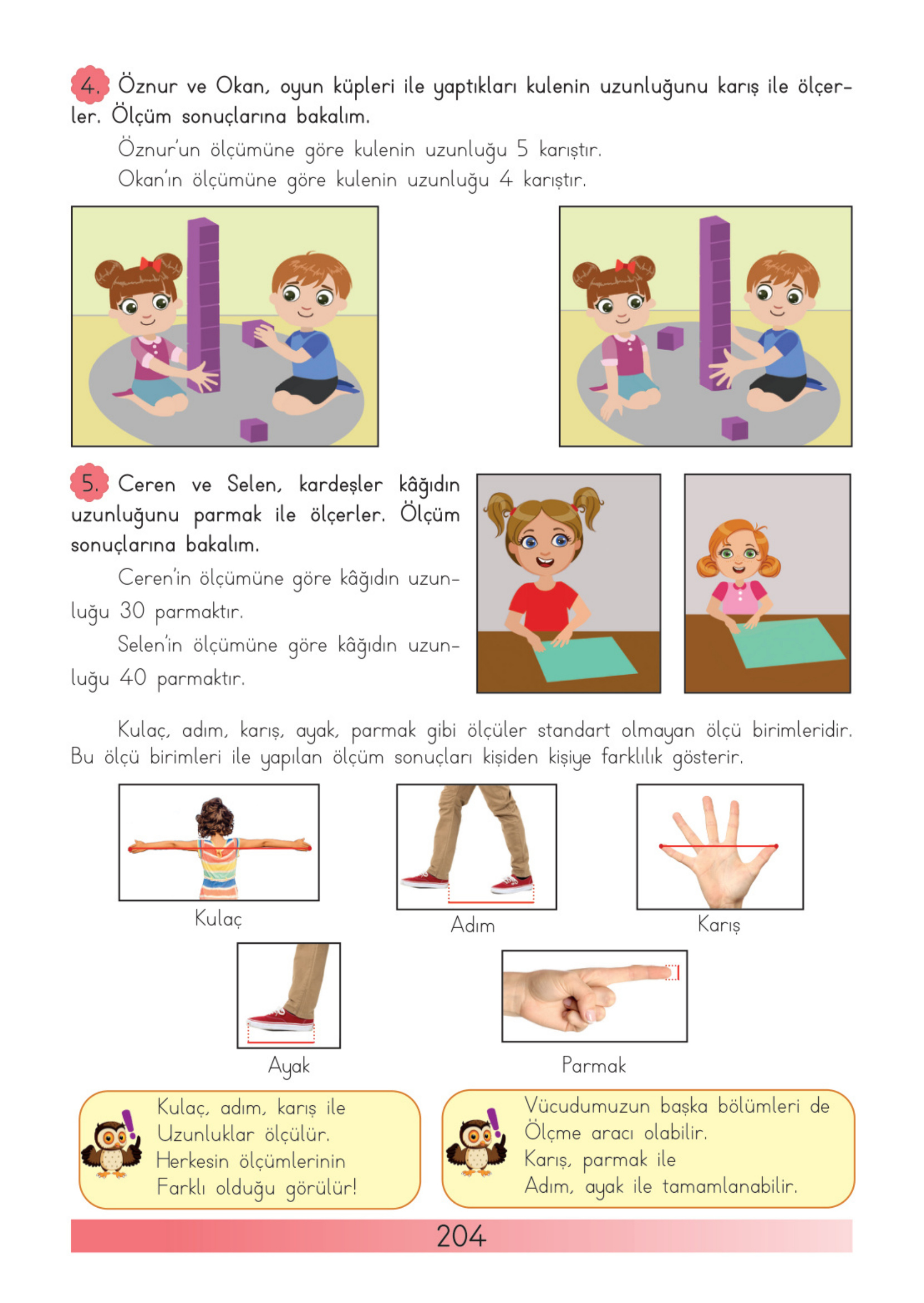 4. Öznur ve Okan, oyun küpleri ile yaptıkları kulenin uzunluğunu karış ile ölçerler. Ölçüm sonuçlarına bakalım.

Öznur'un ölçümüne göre kulenin uzunluğu 5 karıştır.
Okan'ın ölçümüne göre kulenin uzunluğu 4 karıştır.

5. Ceren ve Selen, kardeşler kâğıdın uzunluğunu parmak ile ölçerler. Ölçüm sonuçlarına bakalım.

Ceren'in ölçümüne göre kâğıdın uzunluğu 30 parmaktır.

Selen'in ölçümüne göre kâğıdın uzunluğu 40 parmaktır.

Kulaç, adım, karış, ayak, parmak gibi ölçüler standart olmayan ölçü birimleridir. Bu ölçü birimleri ile yapılan ölçüm sonuçları kişiden kişiye farklılık gösterir.

Kulaç

Adım

Karış

Ayak

Parmak

Kulaç, adım, karış ile
Uzunluklar ölçülür.
Herkesin ölçümlerinin
Farklı olduğu görülür!

Vücudumuzun başka bölümleri de
Ölçme aracı olabilir.
Karış, parmak ile
Adım, ayak ile tamamlanabilir.

204