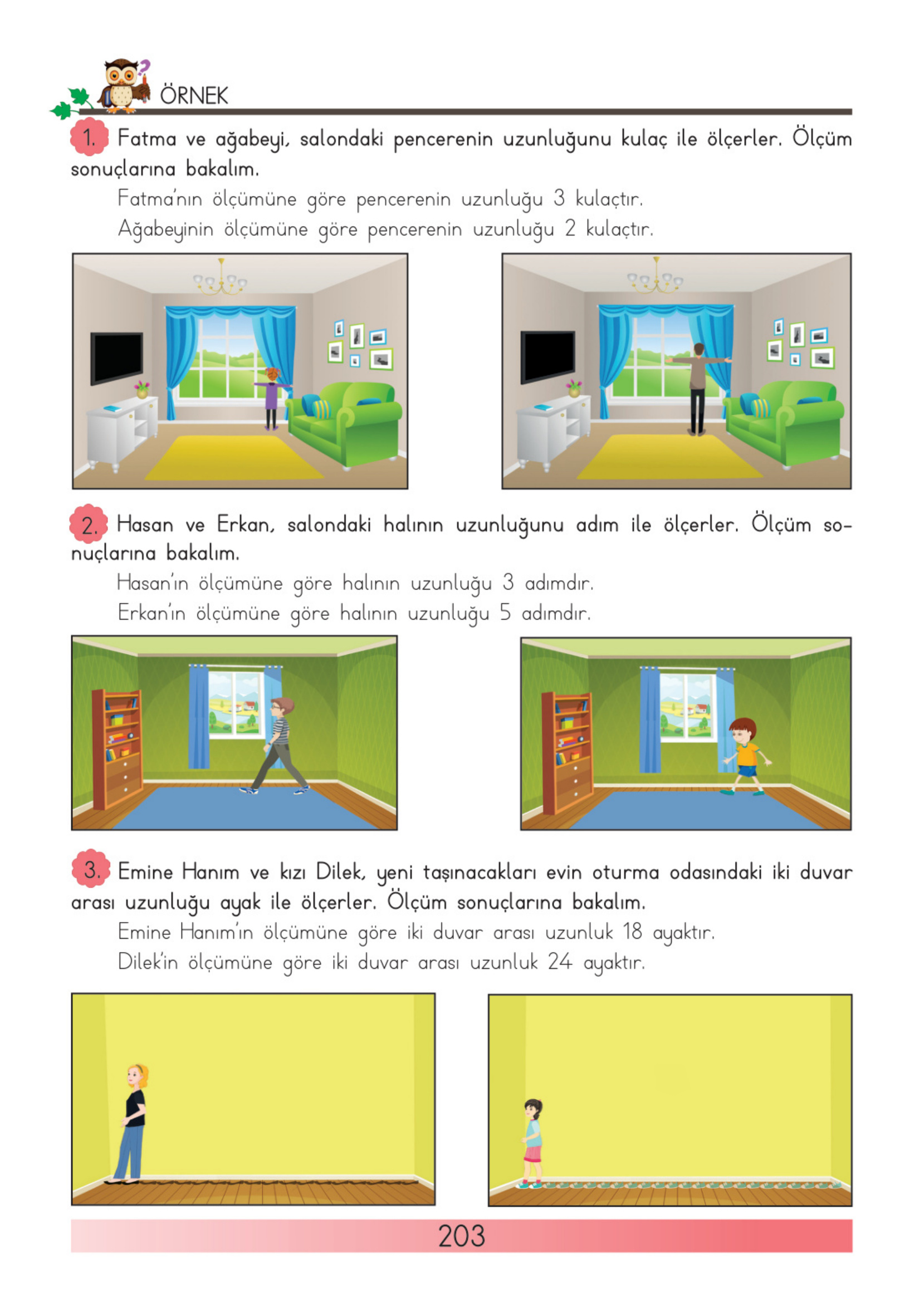 ÖRNEK

1. Fatma ve ağabeyi, salondaki pencerenin uzunluğunu kulaç ile ölçerler. Ölçüm sonuçlarına bakalım.
Fatma'nın ölçümüne göre pencerenin uzunluğu 3 kulaçtır.
Ağabeyinin ölçümüne göre pencerenin uzunluğu 2 kulaçtır.

2. Hasan ve Erkan, salondaki halının uzunluğunu adım ile ölçerler. Ölçüm sonuçlarına bakalım.
Hasan'ın ölçümüne göre halının uzunluğu 3 adımdır.
Erkan'ın ölçümüne göre halının uzunluğu 5 adımdır.

3. Emine Hanım ve kızı Dilek, yeni taşınacakları evin oturma odasındaki iki duvar arası uzunluğu ayak ile ölçerler. Ölçüm sonuçlarına bakalım.
Emine Hanım'ın ölçümüne göre iki duvar arası uzunluk 18 ayaktır.
Dilek'in ölçümüne göre iki duvar arası uzunluk 24 ayaktır.

203