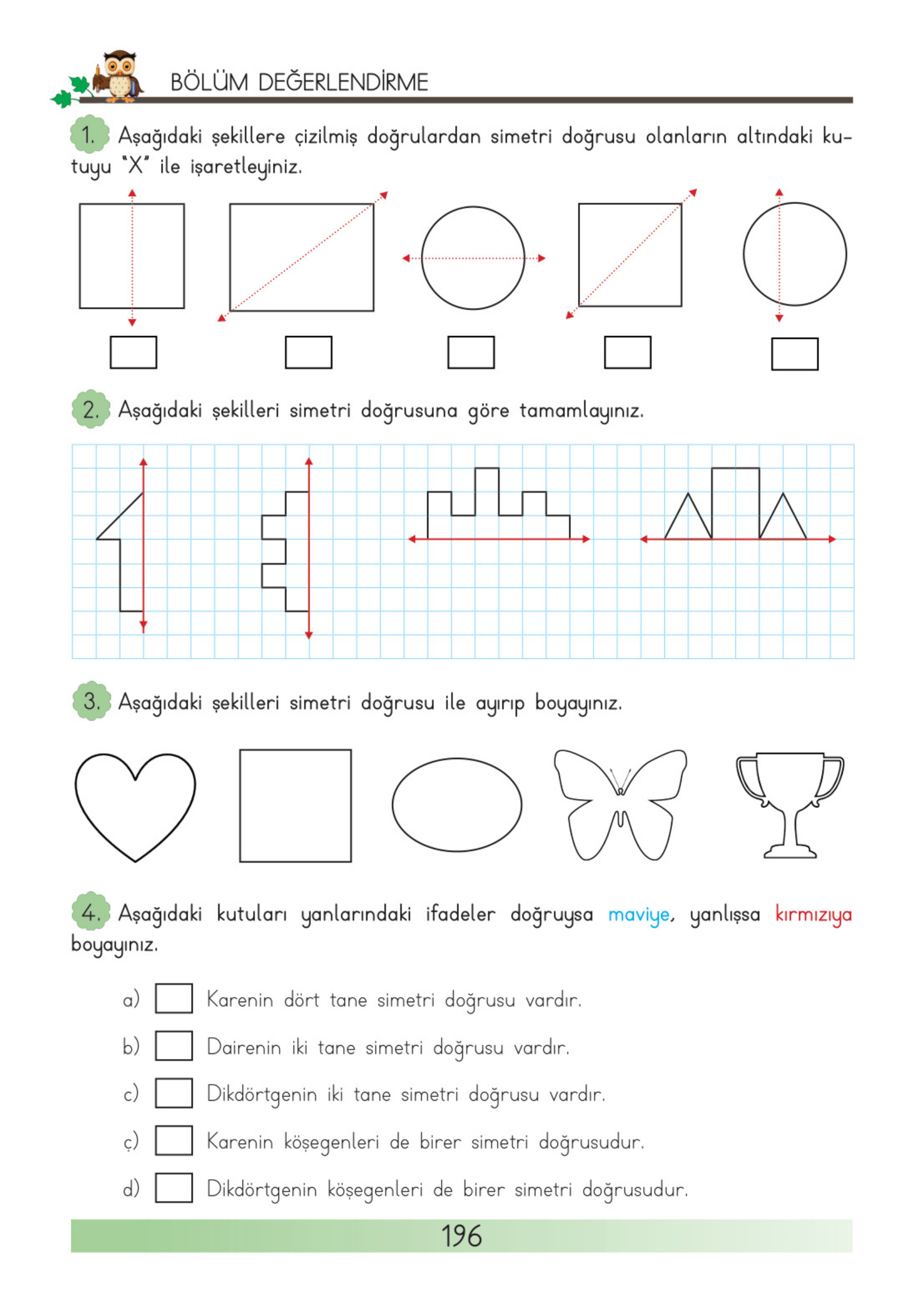 BÖLÜM DEĞERLENDİRME

1. Aşağıdaki şekillere çizilmiş doğrulardan simetri doğrusu olanların altındaki kutuyu "X" ile işaretleyiniz.

2. Aşağıdaki şekilleri simetri doğrusuna göre tamamlayınız.

3. Aşağıdaki şekilleri simetri doğrusu ile ayırıp boyayınız.

4. Aşağıdaki kutuları yanlarındaki ifadeler doğruysa maviye, yanlışsa kırmızıya boyayınız.

a) Karenin dört tane simetri doğrusu vardır.

b) Dairenin iki tane simetri doğrusu vardır.

c) Dikdörtgenin iki tane simetri doğrusu vardır.

ç) Karenin köşegenleri de birer simetri doğrusudur.

d) Dikdörtgenin köşegenleri de birer simetri doğrusudur.

196