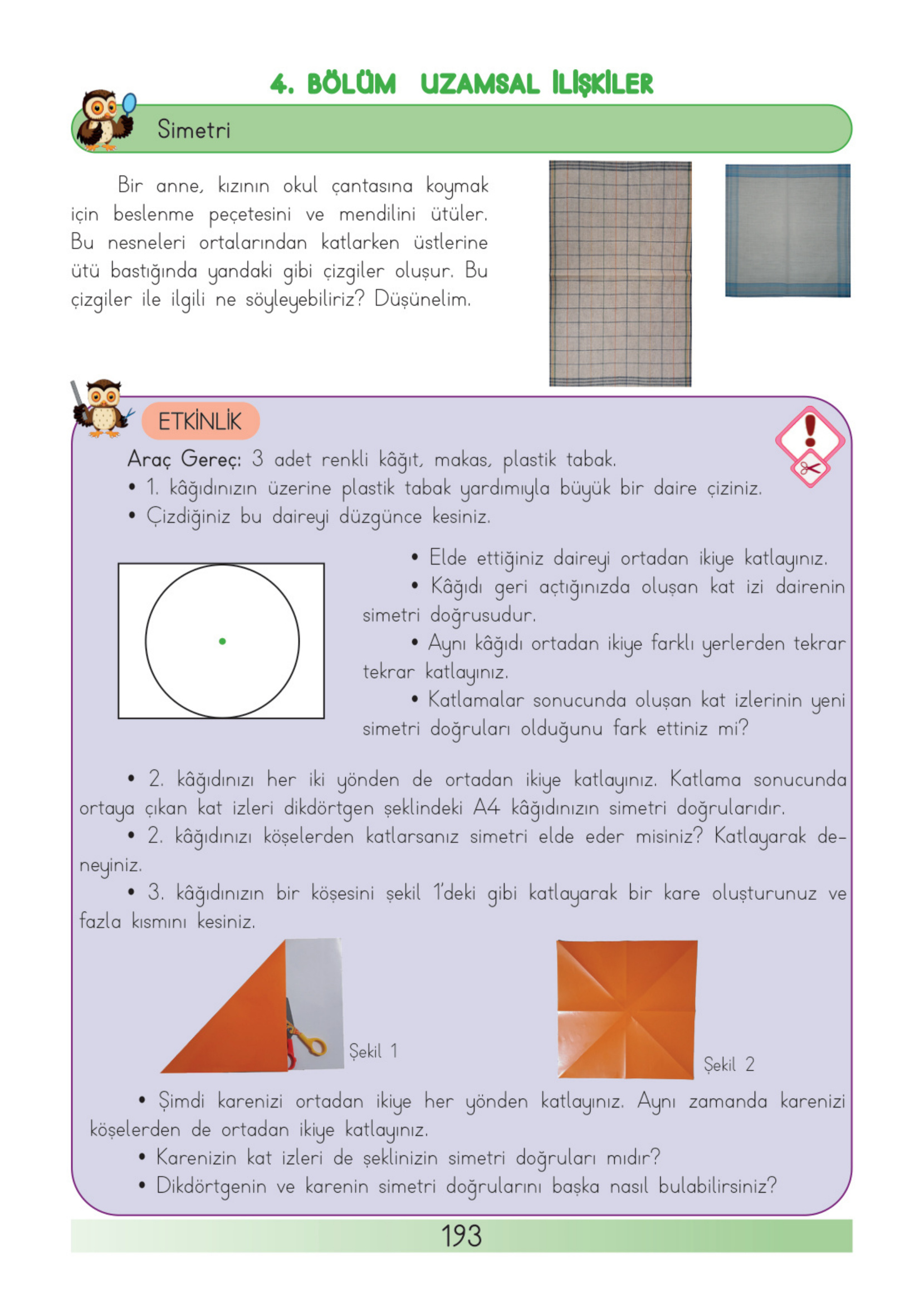 4. BÖLÜM UZAMSAL İLİŞKİLER

Simetri

Bir anne, kızının okul çantasına koymak için beslenme peçetesini ve mendilini ütüler. Bu nesneleri ortalarından katlarken üstlerine ütü bastığında yandaki gibi çizgiler oluşur. Bu çizgiler ile ilgili ne söyleyebiliriz? Düşünelim.

ETKİNLİK

Araç Gereç: 3 adet renkli kâğıt, makas, plastik tabak.
• 1. kâğıdınızın üzerine plastik tabak yardımıyla büyük bir daire çiziniz.
• Çizdiğiniz bu daireyi düzgünce kesiniz.

• Elde ettiğiniz daireyi ortadan ikiye katlayınız.
• Kâğıdı geri açtığınızda oluşan kat izi dairenin simetri doğrusudur.
• Aynı kâğıdı ortadan ikiye farklı yerlerden tekrar tekrar katlayınız.
• Katlamalar sonucunda oluşan kat izlerinin yeni simetri doğruları olduğunu fark ettiniz mi?

• 2. kâğıdınızı her iki yönden de ortadan ikiye katlayınız. Katlama sonucunda ortaya çıkan kat izleri dikdörtgen şeklindeki A4 kâğıdınızın simetri doğrularıdır.
• 2. kâğıdınızı köşelerden katlarsanız simetri elde eder misiniz? Katlayarak deneyiniz.
• 3. kâğıdınızın bir köşesini şekil 1'deki gibi katlayarak bir kare oluşturunuz ve fazla kısmını kesiniz.

Şekil 1

Şekil 2

• Şimdi karenizi ortadan ikiye her yönden katlayınız. Aynı zamanda karenizi köşelerden de ortadan ikiye katlayınız.
• Karenizin kat izleri de şeklinizin simetri doğruları mıdır?
• Dikdörtgenin ve karenin simetri doğrularını başka nasıl bulabilirsiniz?

193