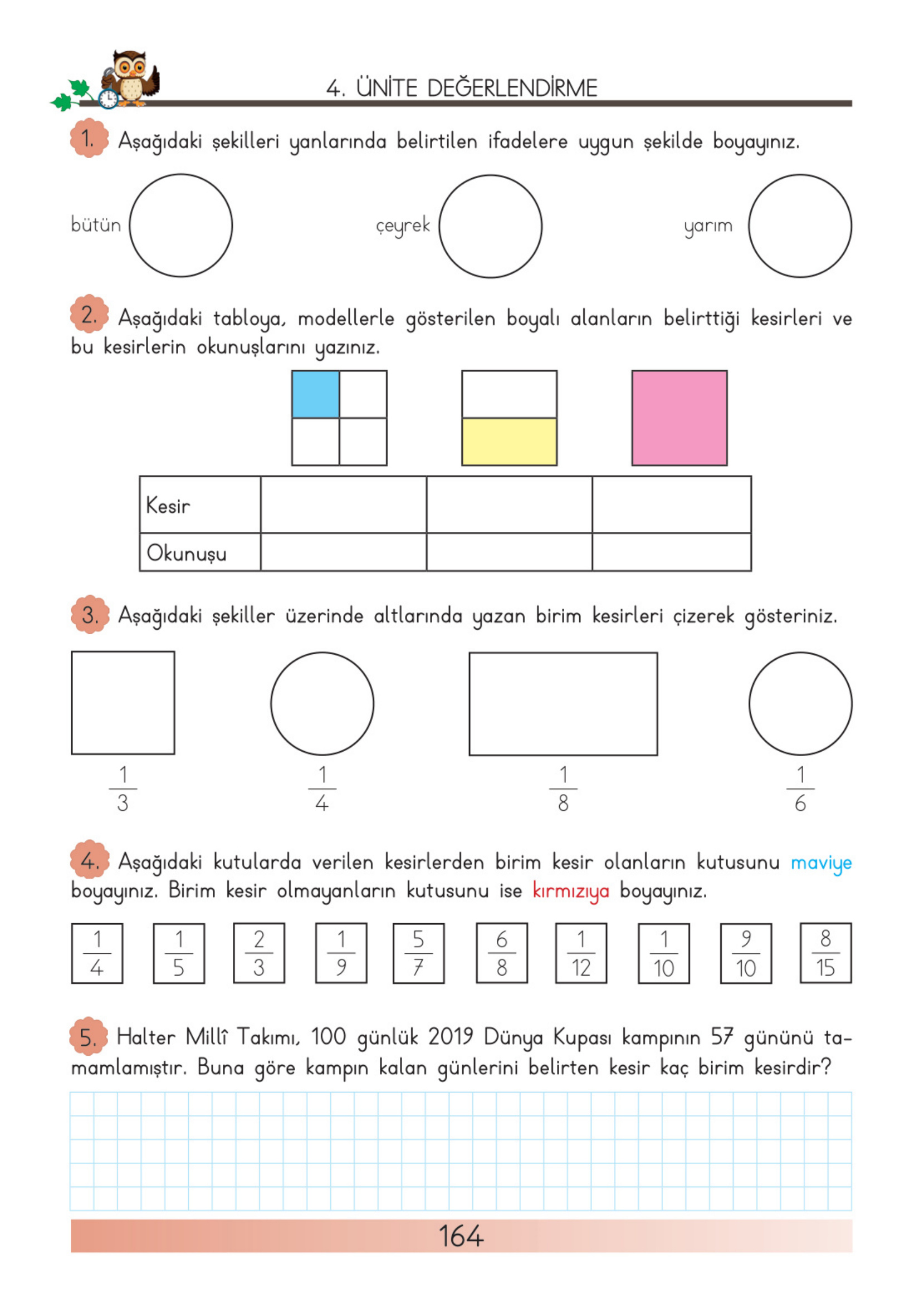 4. ÜNİTE DEĞERLENDİRME

1. Aşağıdaki şekilleri yanlarında belirtilen ifadelere uygun şekilde boyayınız.

bütün

çeyrek

yarım

2. Aşağıdaki tabloya, modellerle gösterilen boyalı alanların belirttiği kesirleri ve bu kesirlerin okunuşlarını yazınız.

| Kesir | | | |
|---|---|---|---|
| Okunuşu | | | |

3. Aşağıdaki şekiller üzerinde altlarında yazan birim kesirleri çizerek gösteriniz.

$\frac{1}{3}$ $\frac{1}{4}$ $\frac{1}{8}$ $\frac{1}{6}$

4. Aşağıdaki kutularda verilen kesirlerden birim kesir olanların kutusunu maviye boyayınız. Birim kesir olmayanların kutusunu ise kırmızıya boyayınız.

$\frac{1}{4}$ $\frac{1}{5}$ $\frac{2}{3}$ $\frac{1}{9}$ $\frac{5}{7}$ $\frac{6}{8}$ $\frac{1}{12}$ $\frac{1}{10}$ $\frac{9}{10}$ $\frac{8}{15}$

5. Halter Millî Takımı, 100 günlük 2019 Dünya Kupası kampının 57 gününü tamamlamıştır. Buna göre kampın kalan günlerini belirten kesir kaç birim kesirdir?

164