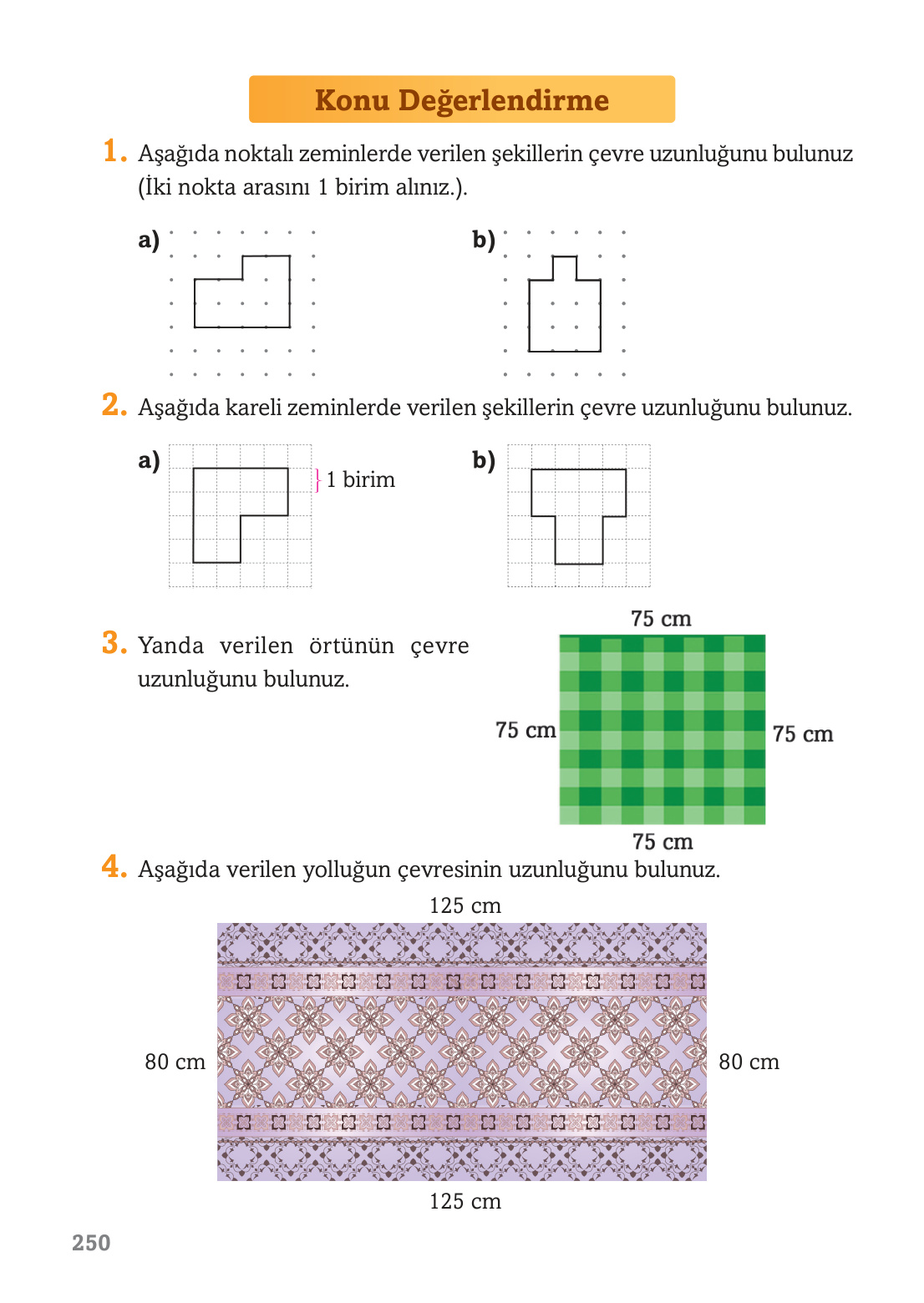 Konu Değerlendirme

1. Aşağıda noktalı zeminlerde verilen şekillerin çevre uzunluğunu bulunuz (İki nokta arasını 1 birim alınız.).

a)

b)

2. Aşağıda kareli zeminlerde verilen şekillerin çevre uzunluğunu bulunuz.

a)

1 birim

b)

3. Yanda verilen örtünün çevre uzunluğunu bulunuz.

75 cm

75 cm

75 cm

75 cm

4. Aşağıda verilen yolluğun çevresinin uzunluğunu bulunuz.

125 cm

80 cm

80 cm

125 cm

250