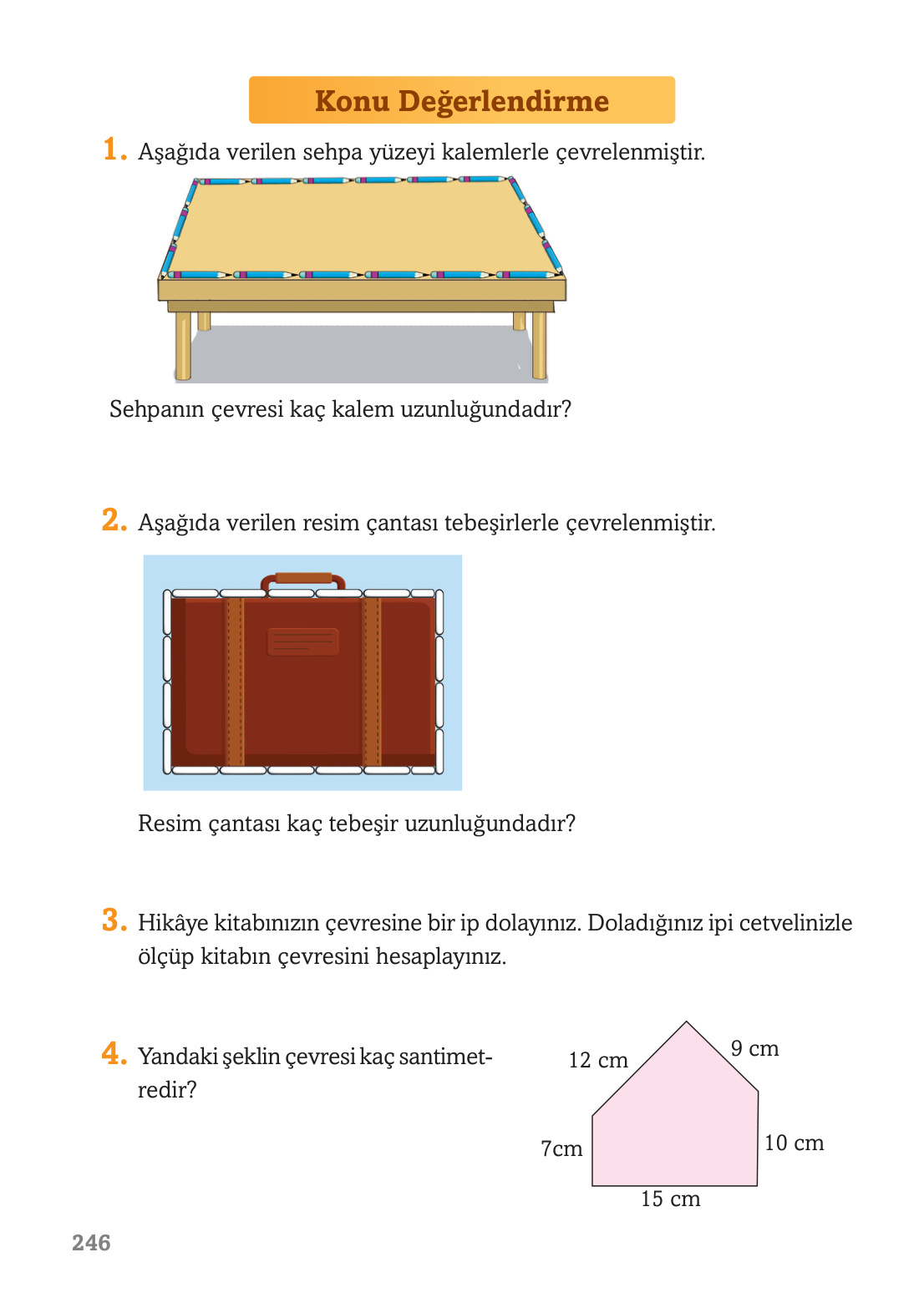 Konu Değerlendirme

1. Aşağıda verilen sehpa yüzeyi kalemlerle çevrelenmiştir.

Sehpanın çevresi kaç kalem uzunluğundadır?

2. Aşağıda verilen resim çantası tebeşirlerle çevrelenmiştir.

Resim çantası kaç tebeşir uzunluğundadır?

3. Hikâye kitabınızın çevresine bir ip dolayınız. Doladığınız ipi cetvelinizle ölçüp kitabın çevresini hesaplayınız.

4. Yandaki şeklin çevresi kaç santimetredir?

12 cm
9 cm
7cm
10 cm
15 cm

246