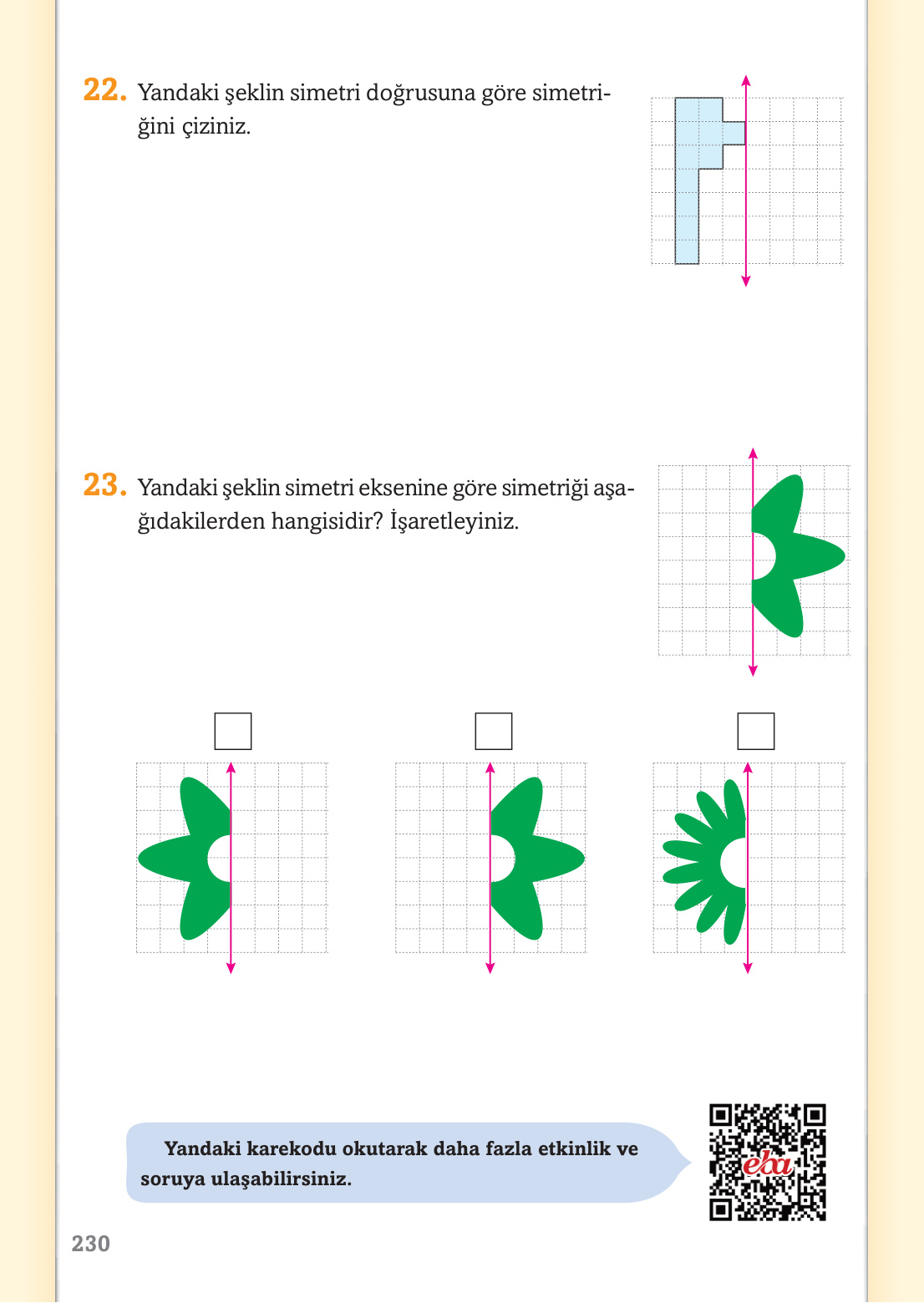 22. Yandaki şeklin simetri doğrusuna göre simetriğini çiziniz.

23. Yandaki şeklin simetri eksenine göre simetriği aşağıdakilerden hangisidir? İşaretleyiniz.

Yandaki karekodu okutarak daha fazla etkinlik ve soruya ulaşabilirsiniz.

eba

230