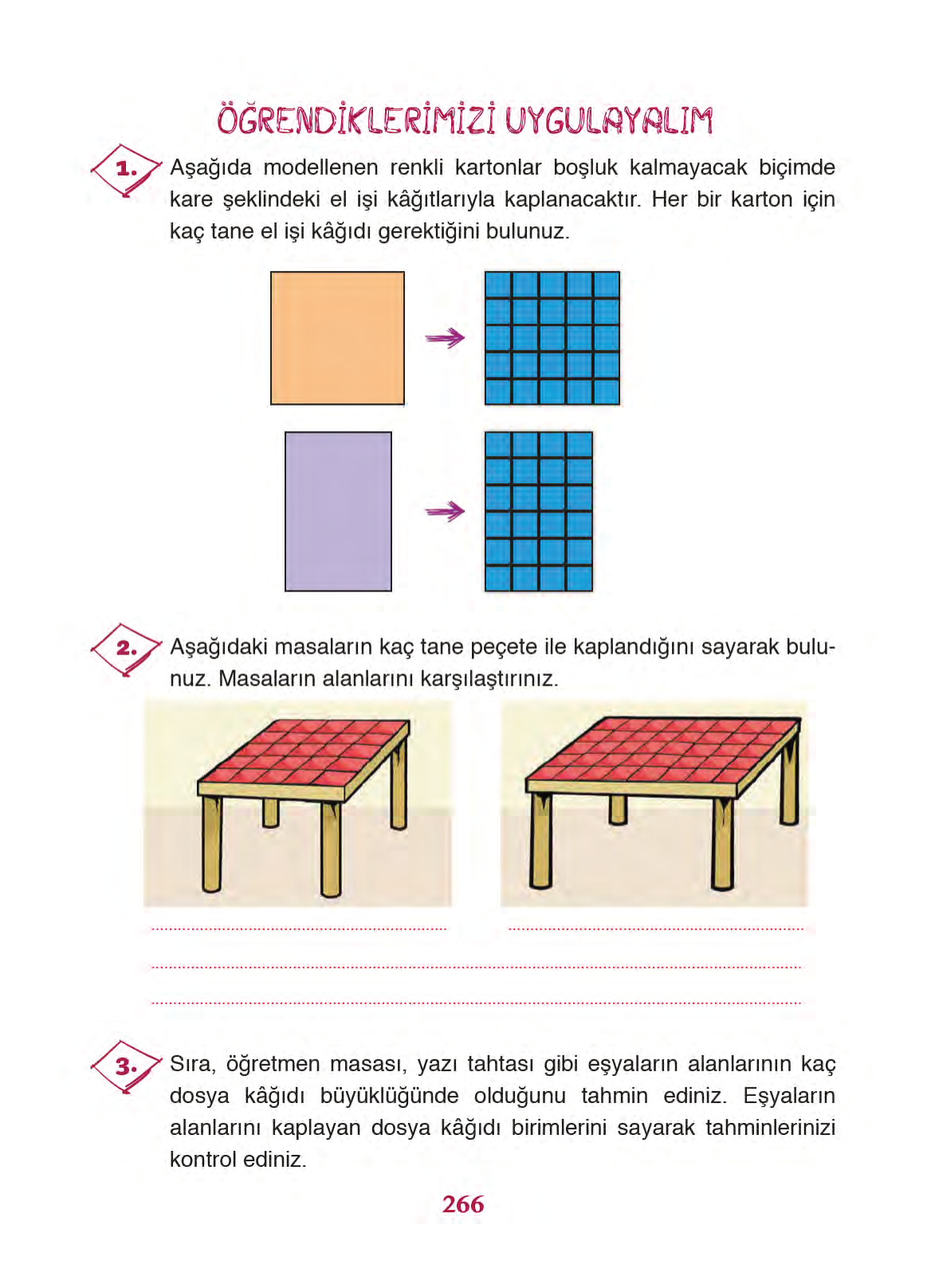 ÖĞRENDİKLERİMİZİ UYGULAYALIM

1. Aşağıda modellenen renkli kartonlar boşluk kalmayacak biçimde kare şeklindeki el işi kâğıtlarıyla kaplanacaktır. Her bir karton için kaç tane el işi kâğıdı gerektiğini bulunuz.

2. Aşağıdaki masaların kaç tane peçete ile kaplandığını sayarak bulunuz. Masaların alanlarını karşılaştırınız.

3. Sıra, öğretmen masası, yazı tahtası gibi eşyaların alanlarının kaç dosya kâğıdı büyüklüğünde olduğunu tahmin ediniz. Eşyaların alanlarını kaplayan dosya kâğıdı birimlerini sayarak tahminlerinizi kontrol ediniz.

266