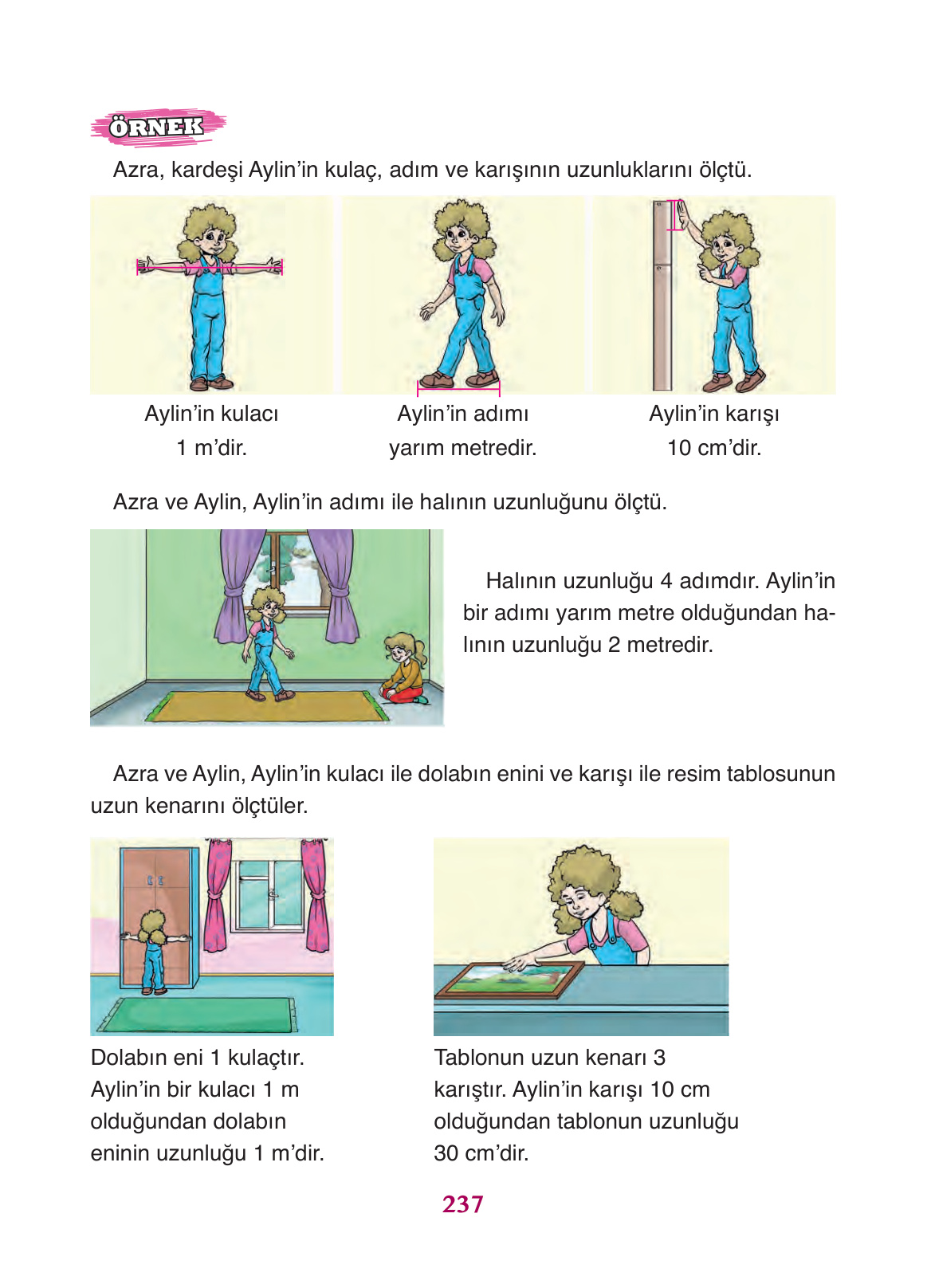 ÖRNEK

Azra, kardeşi Aylin'in kulaç, adım ve karışının uzunluklarını ölçtü.

Aylin'in kulacı 1 m'dir.

Aylin'in adımı yarım metredir.

Aylin'in karışı 10 cm'dir.

Azra ve Aylin, Aylin'in adımı ile halının uzunluğunu ölçtü.

Halının uzunluğu 4 adımdır. Aylin'in bir adımı yarım metre olduğundan halının uzunluğu 2 metredir.

Azra ve Aylin, Aylin'in kulacı ile dolabın enini ve karışı ile resim tablosunun uzun kenarını ölçtüler.

Dolabın eni 1 kulaçtır. Aylin'in bir kulacı 1 m olduğundan dolabın eninin uzunluğu 1 m'dir.

Tablonun uzun kenarı 3 karıştır. Aylin'in karışı 10 cm olduğundan tablonun uzunluğu 30 cm'dir.

237