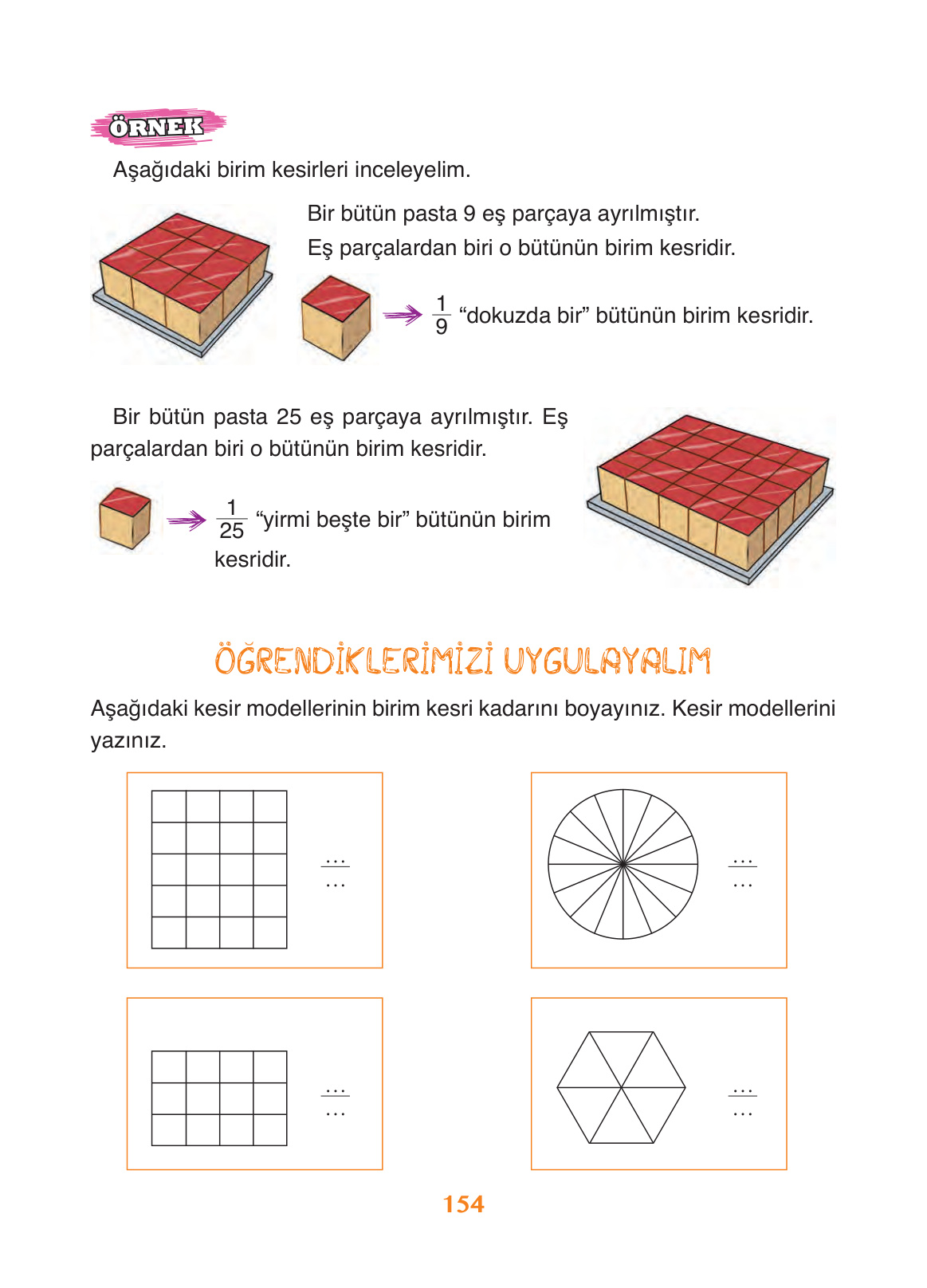 ÖRNEK

Aşağıdaki birim kesirleri inceleyelim.

Bir bütün pasta 9 eş parçaya ayrılmıştır. Eş parçalardan biri o bütünün birim kesridir.

$\frac{1}{9}$ “dokuzda bir” bütünün birim kesridir.

Bir bütün pasta 25 eş parçaya ayrılmıştır. Eş parçalardan biri o bütünün birim kesridir.

$\frac{1}{25}$ “yirmi beşte bir” bütünün birim kesridir.

ÖĞRENDİKLERİMİZİ UYGULAYALIM

Aşağıdaki kesir modellerinin birim kesri kadarını boyayınız. Kesir modellerini yazınız.

$\frac{...}{...}$

$\frac{...}{...}$

$\frac{...}{...}$

$\frac{...}{...}$

154