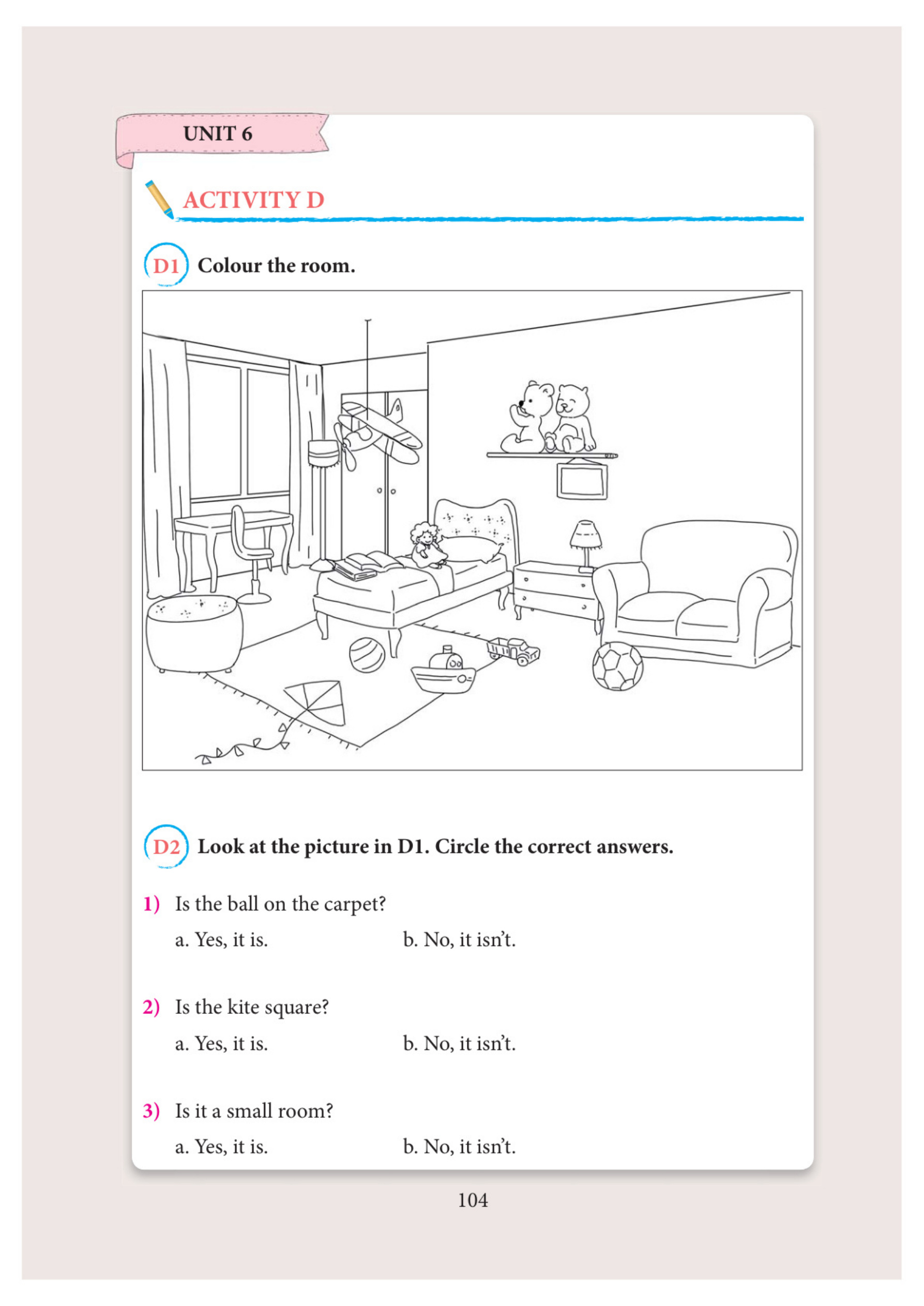 UNIT 6

ACTIVITY D

D1 Colour the room.

D2 Look at the picture in D1. Circle the correct answers.

1) Is the ball on the carpet?

a. Yes, it is. b. No, it isn't.

2) Is the kite square?

a. Yes, it is. b. No, it isn't.

3) Is it a small room?

a. Yes, it is. b. No, it isn't.

104