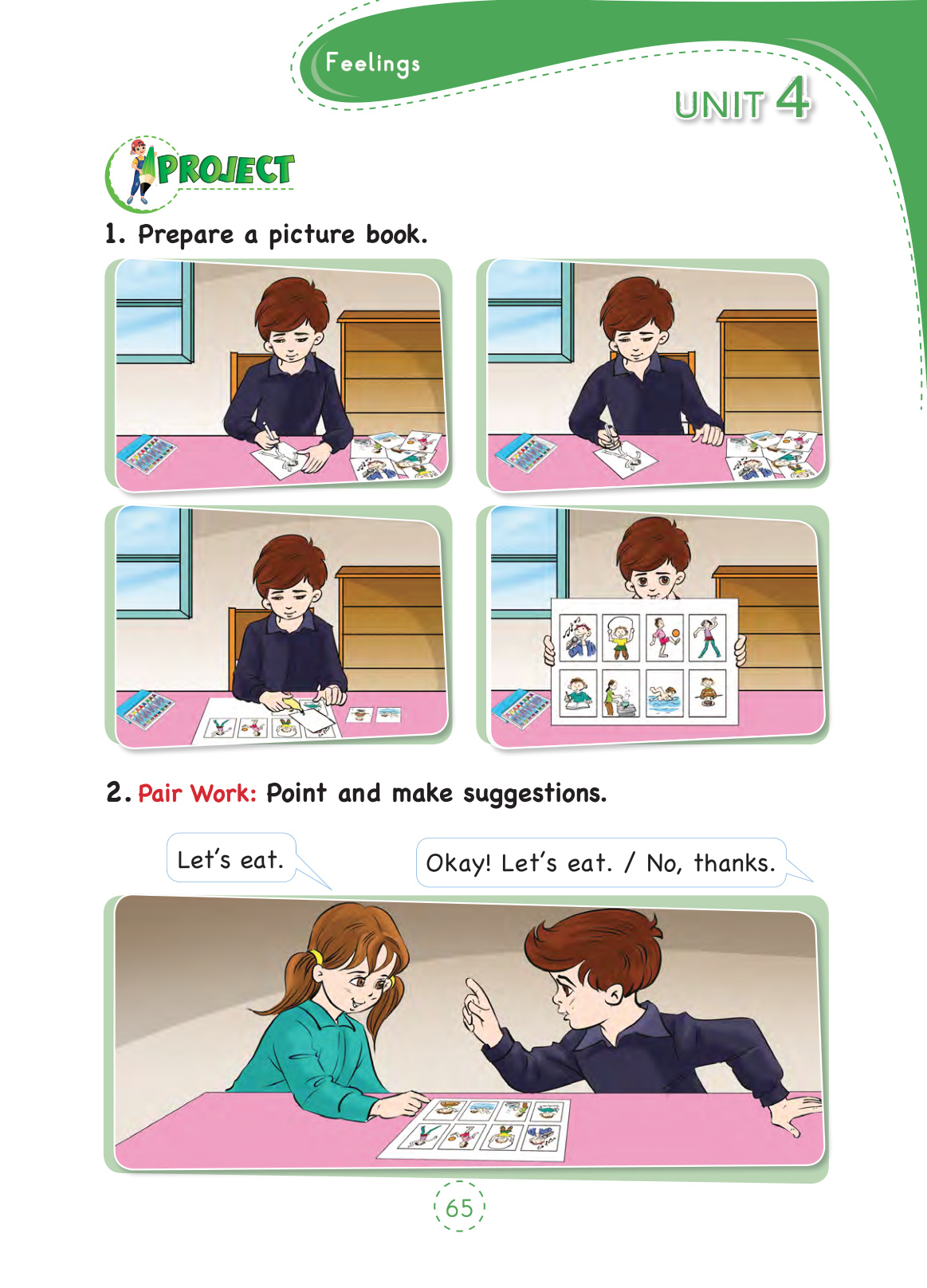 Feelings

UNIT 4

PROJECT

1. Prepare a picture book.

2. Pair Work: Point and make suggestions.

Let's eat.

Okay! Let's eat. / No, thanks.

65