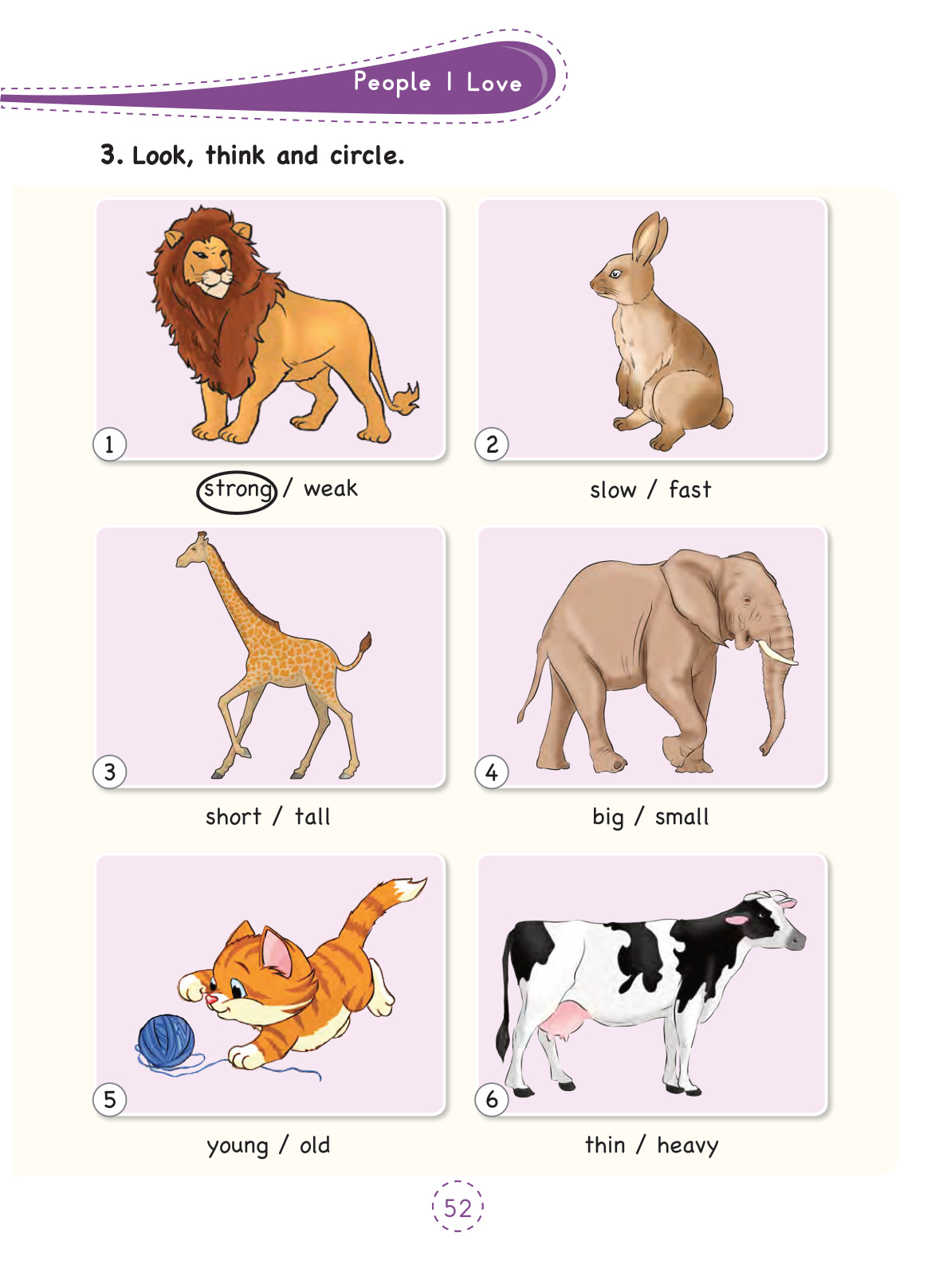 People I Love

3. Look, think and circle.

1

strong / weak

2

slow / fast

3

short / tall

4

big / small

5

young / old

6

thin / heavy

52