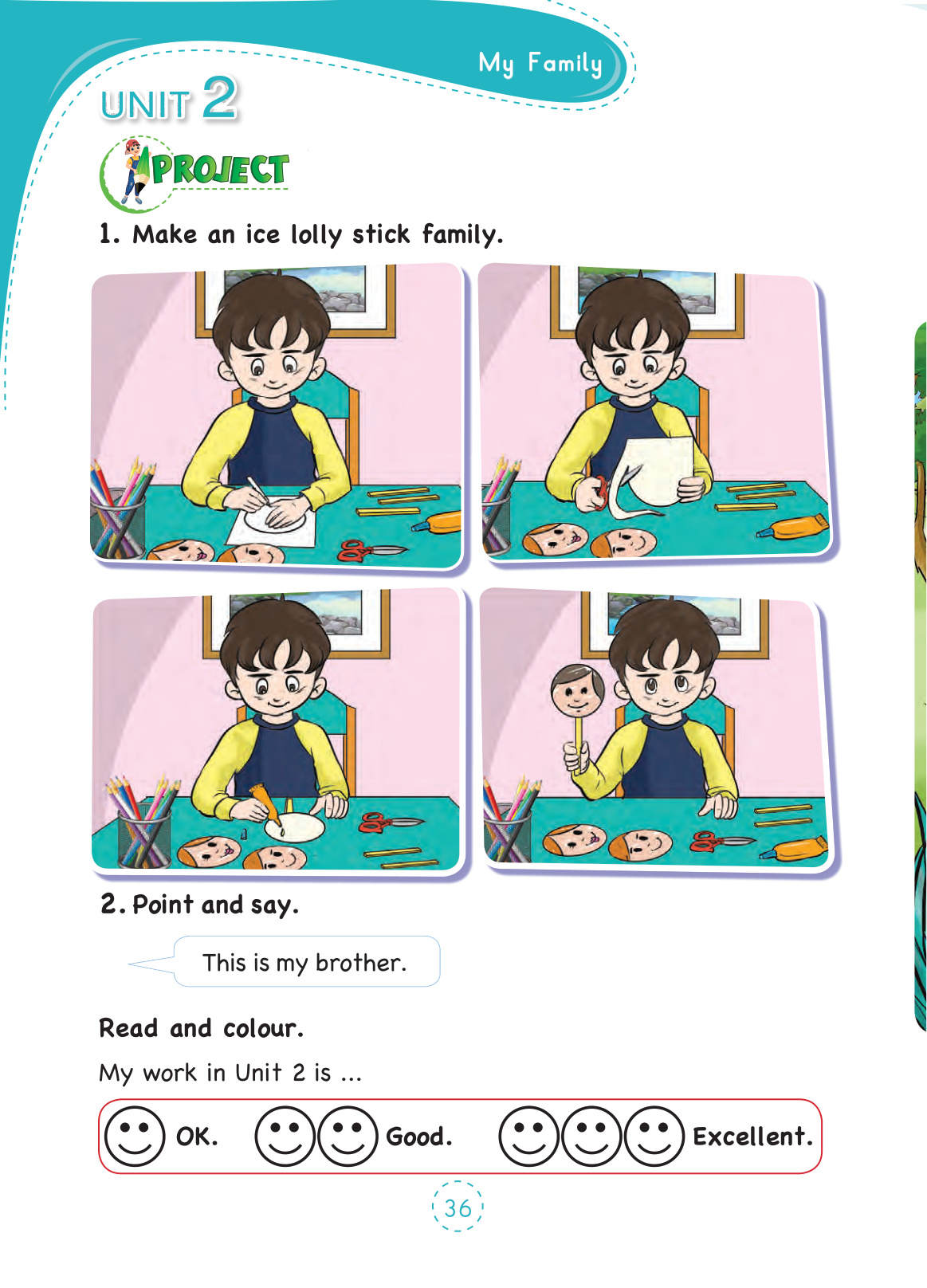 My Family

UNIT 2

PROJECT

1. Make an ice lolly stick family.

2. Point and say.

This is my brother.

Read and colour.

My work in Unit 2 is ...

OK. Good. Excellent.

36