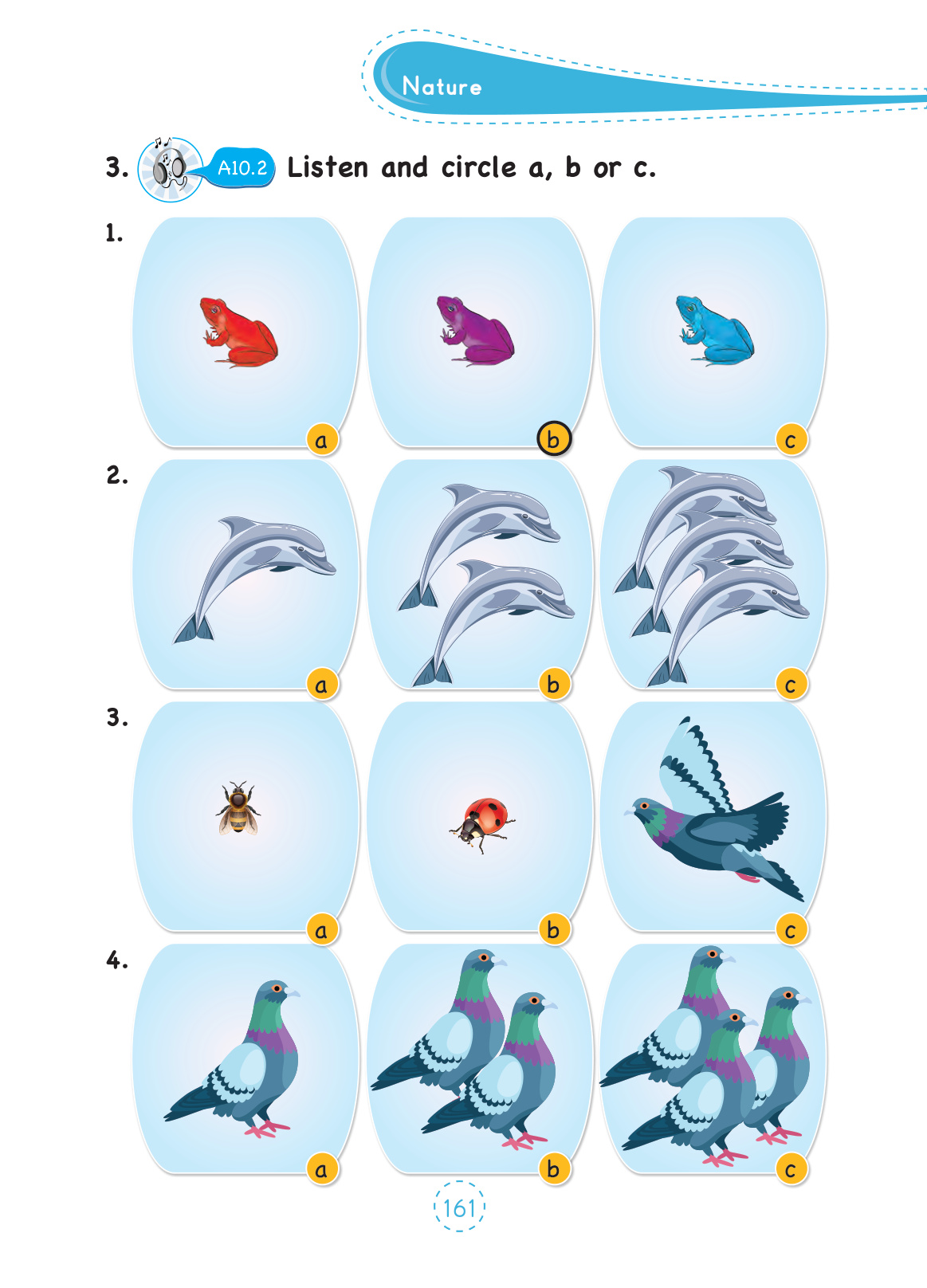 Nature

3. A10.2 Listen and circle a, b or c.

1.
a b c

2.
a b c

3.
a b c

4.
a b c

161