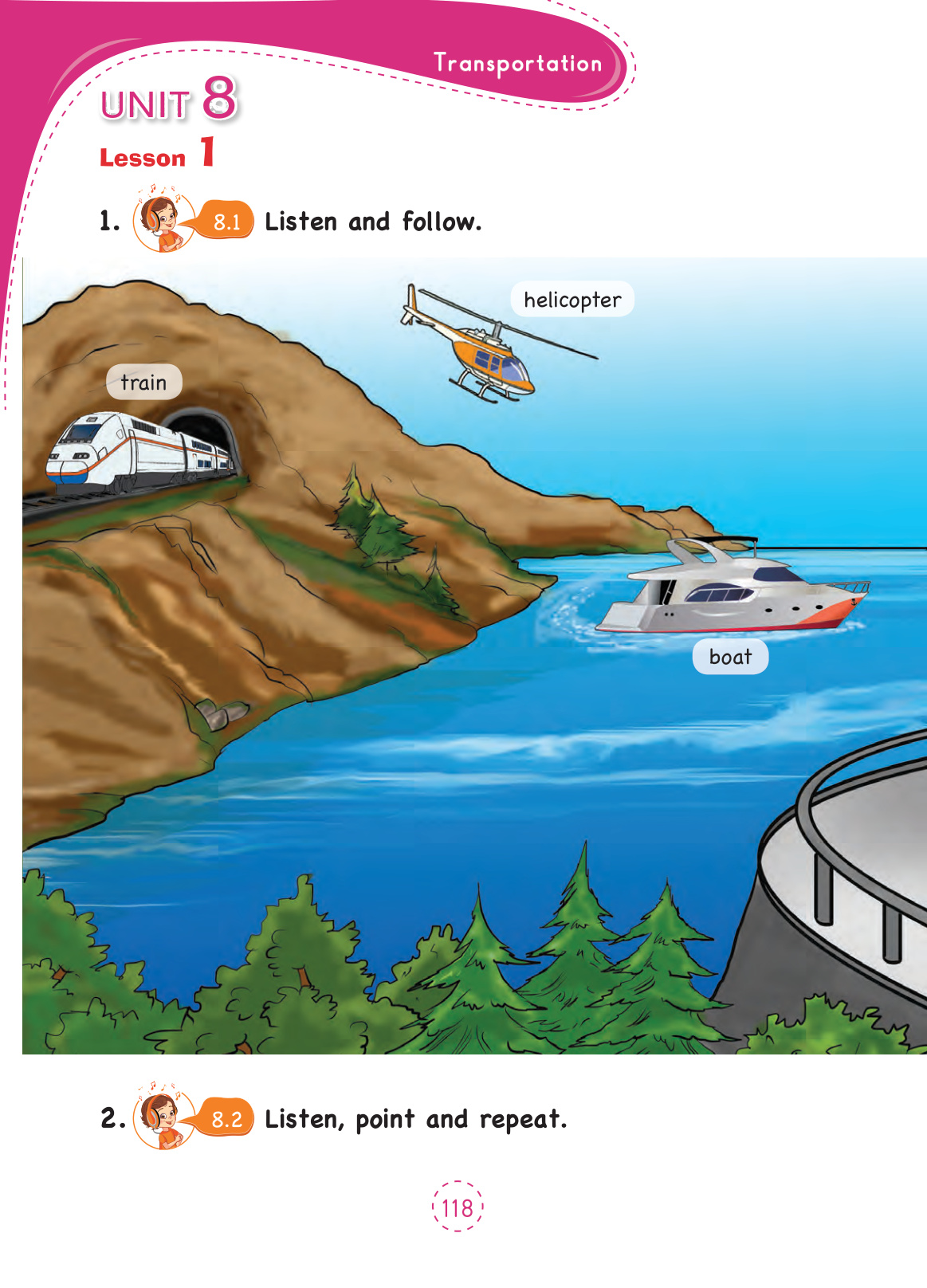 Transportation

UNIT 8

Lesson 1

1. 8.1 Listen and follow.

helicopter

train

boat

2. 8.2 Listen, point and repeat.

118