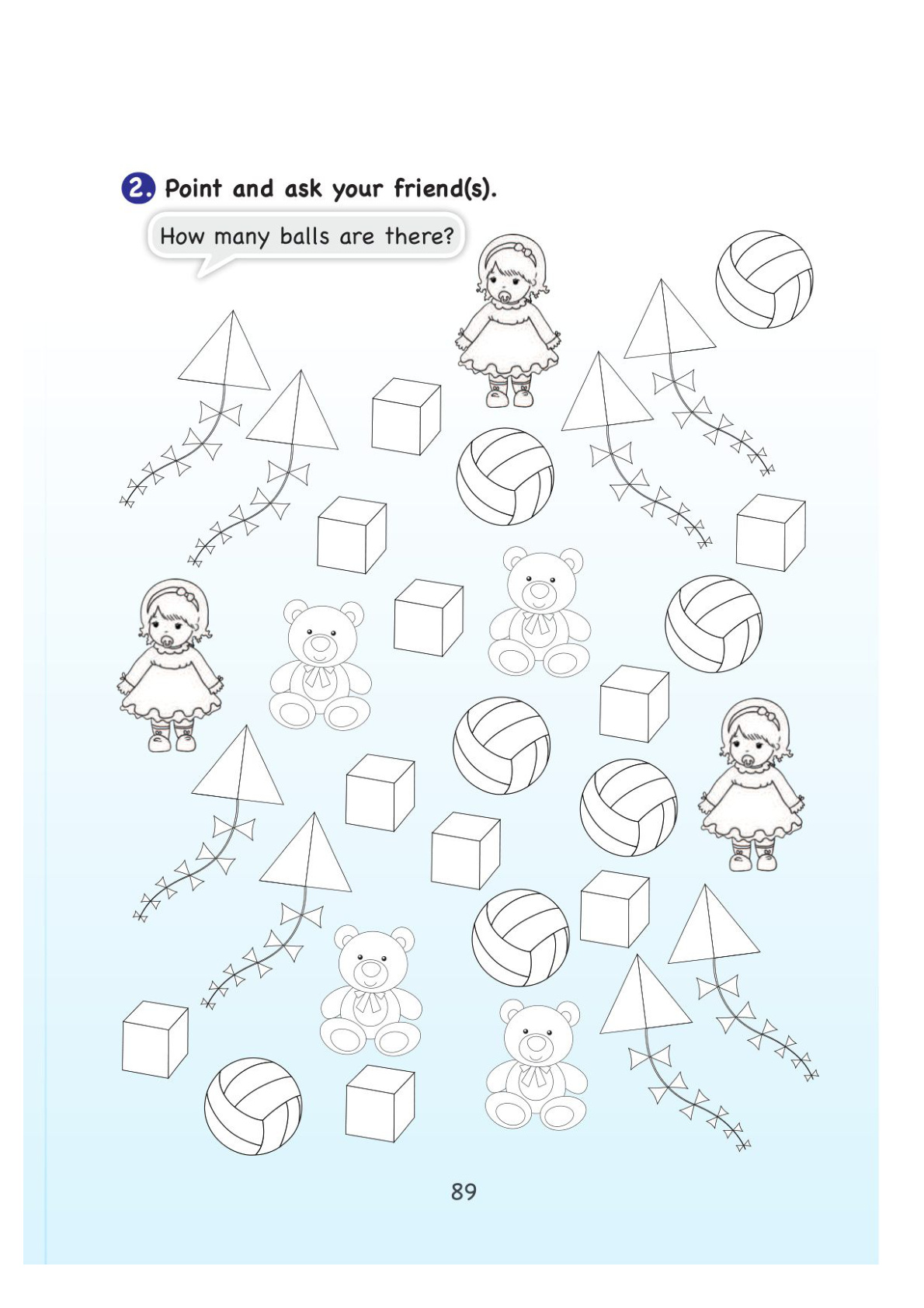 2. Point and ask your friend(s).

How many balls are there?

89