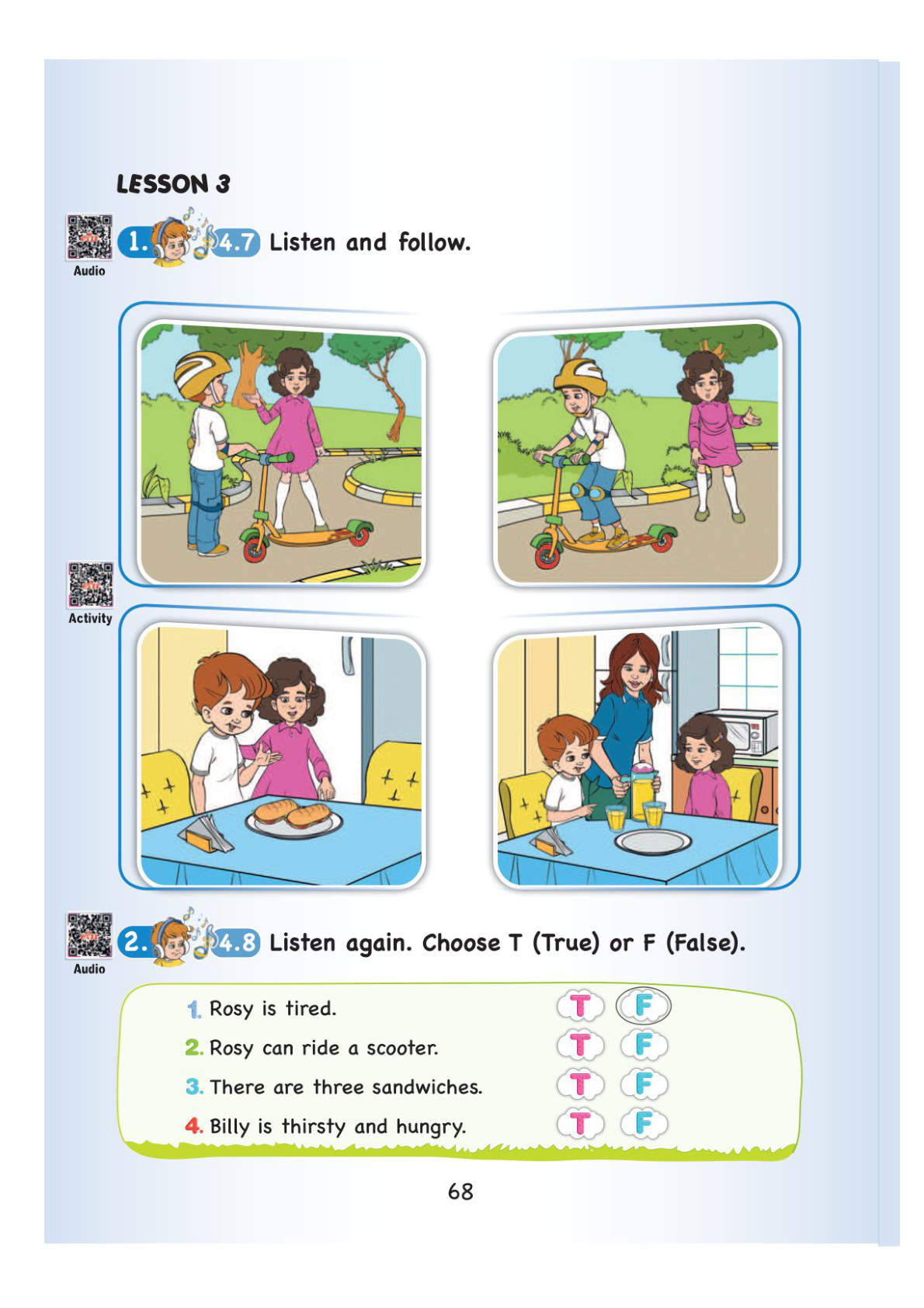 LESSON 3

Audio

1. 4.7 Listen and follow.

Activity

Audio

2. 4.8 Listen again. Choose T (True) or F (False).

1. Rosy is tired. T F
2. Rosy can ride a scooter. T F
3. There are three sandwiches. T F
4. Billy is thirsty and hungry. T F

68