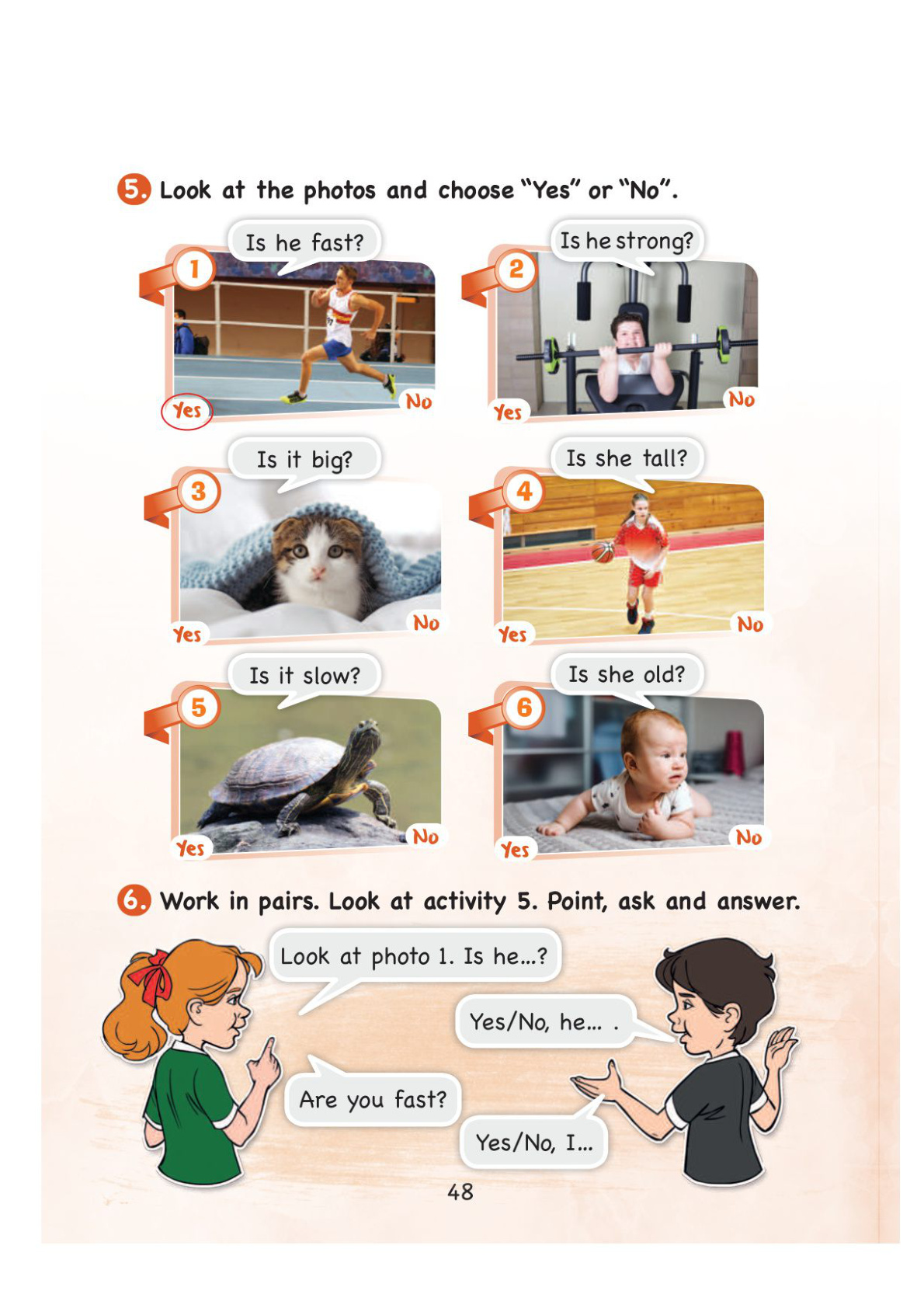 5. Look at the photos and choose "Yes" or "No".

1
Is he fast?
Yes No

2
Is he strong?
Yes No

3
Is it big?
Yes No

4
Is she tall?
Yes No

5
Is it slow?
Yes No

6
Is she old?
Yes No

6. Work in pairs. Look at activity 5. Point, ask and answer.

Look at photo 1. Is he...?

Yes/No, he... .

Are you fast?

Yes/No, I...

48