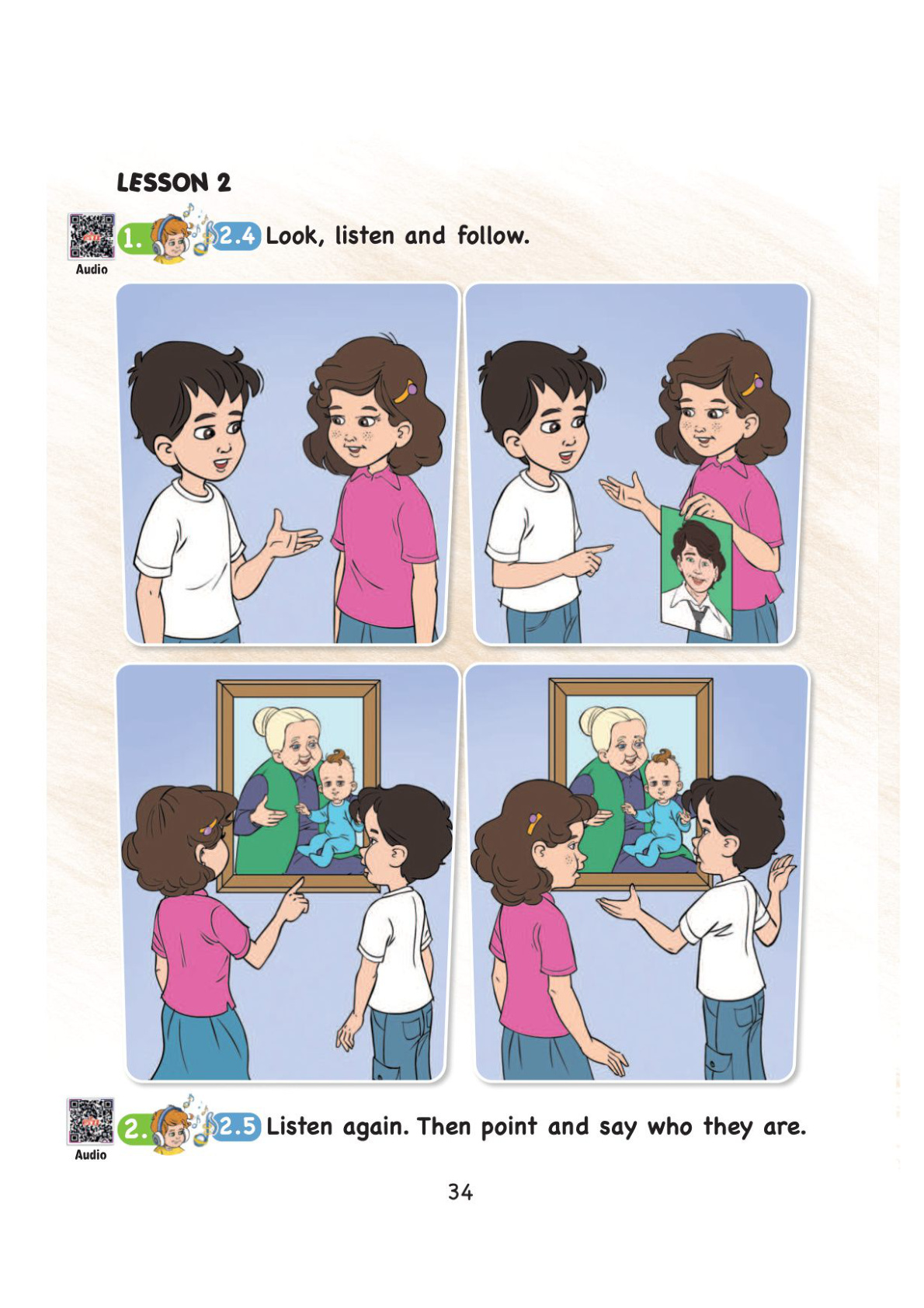 LESSON 2

Audio

1. 2.4 Look, listen and follow.

Audio

2. 2.5 Listen again. Then point and say who they are.

34