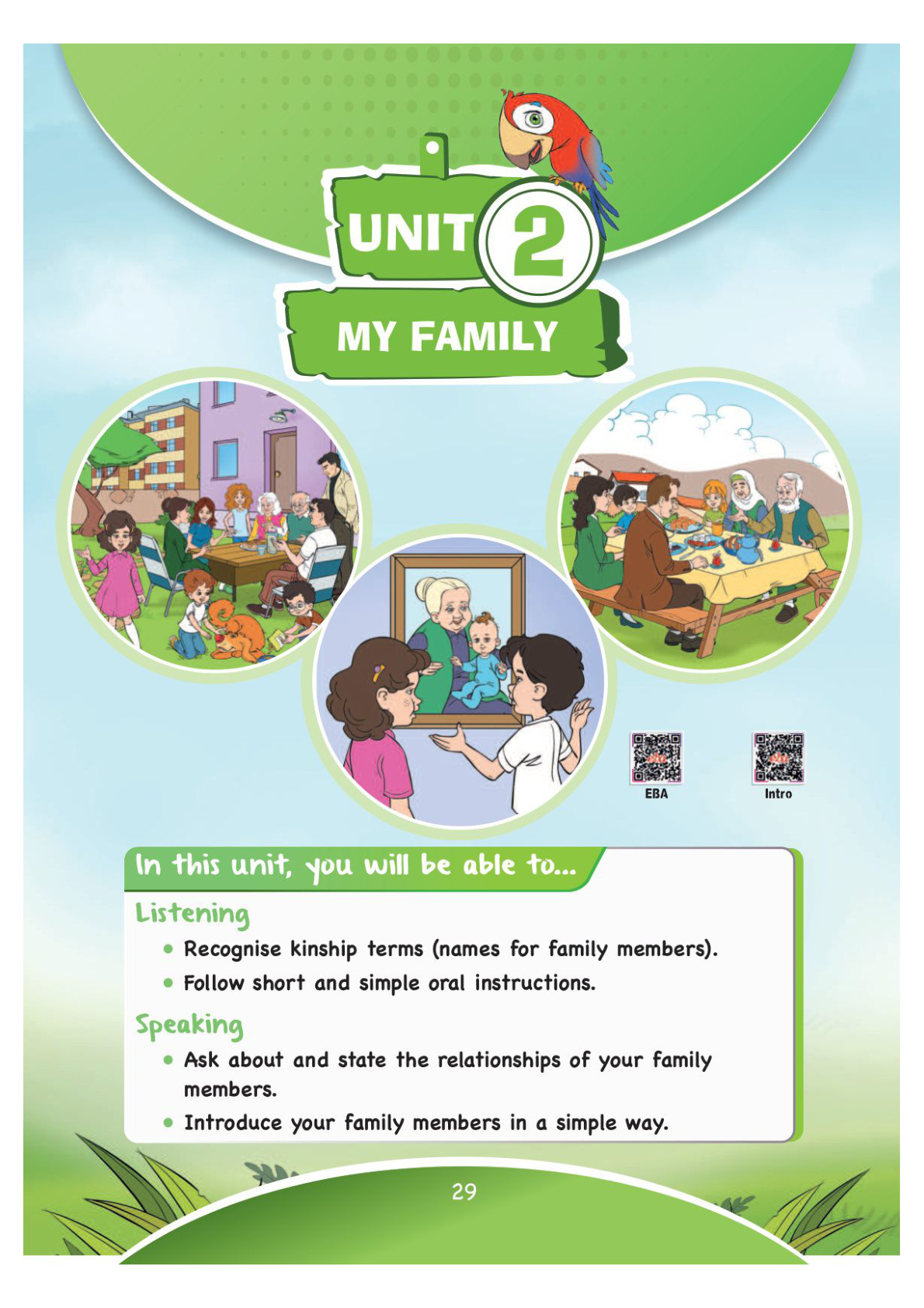 UNIT 2

MY FAMILY

EBA

Intro

In this unit, you will be able to...

Listening

• Recognise kinship terms (names for family members).

• Follow short and simple oral instructions.

Speaking

• Ask about and state the relationships of your family members.

• Introduce your family members in a simple way.

29