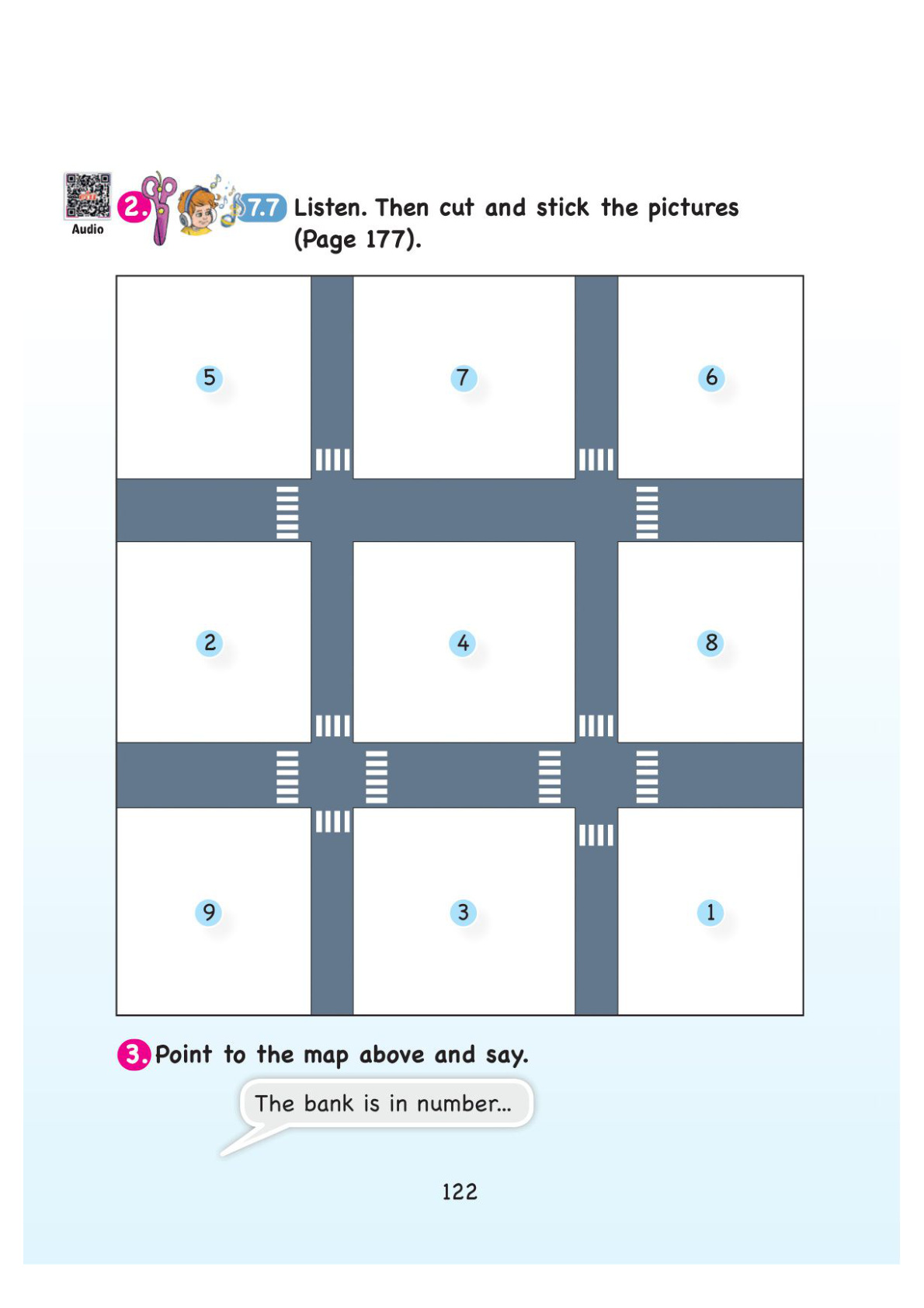 Audio

2. 7.7 Listen. Then cut and stick the pictures (Page 177).

5 7 6

2 4 8

9 3 1

3. Point to the map above and say.

The bank is in number...

122