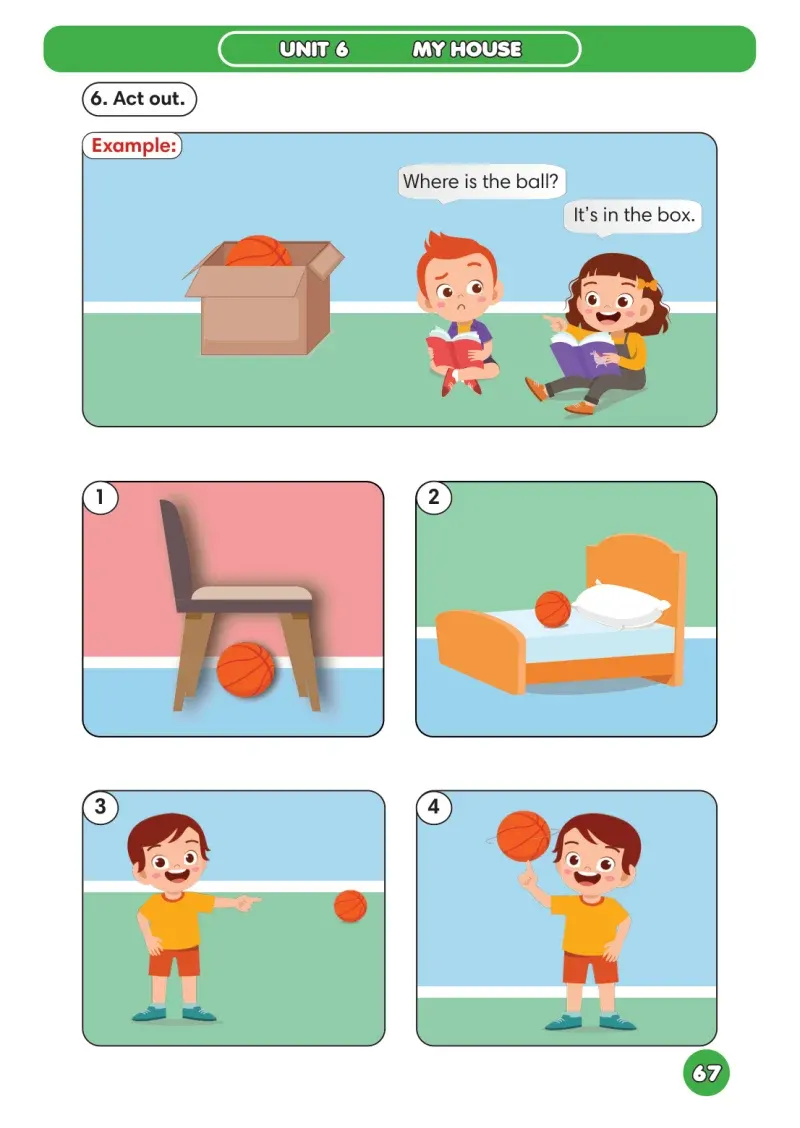 UNIT 6 MY HOUSE

6. Act out.

Example:

Where is the ball?

It's in the box.

1

2

3

4

67