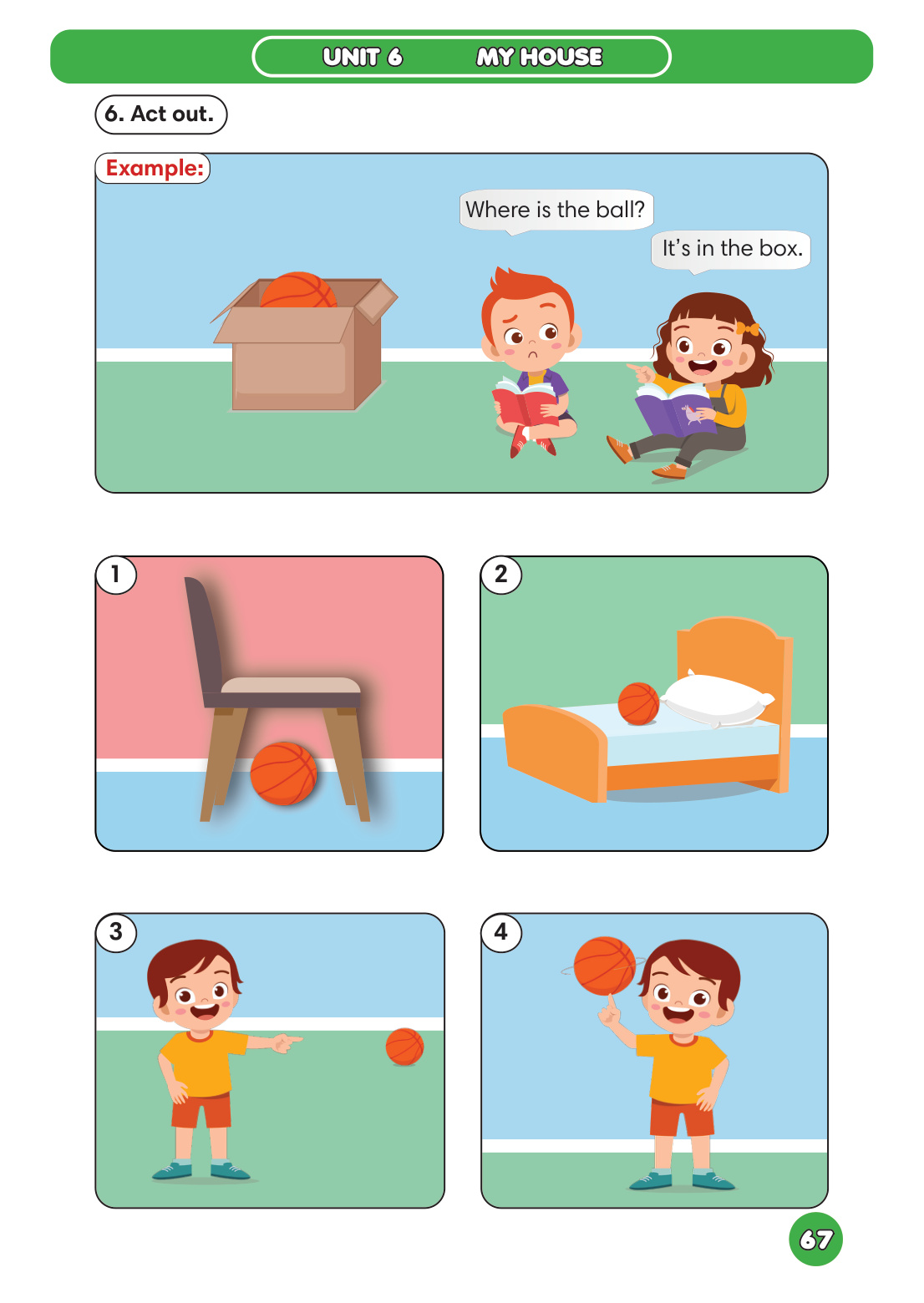 UNIT 6 MY HOUSE

6. Act out.

Example:

Where is the ball?

It's in the box.

1

2

3

4

67