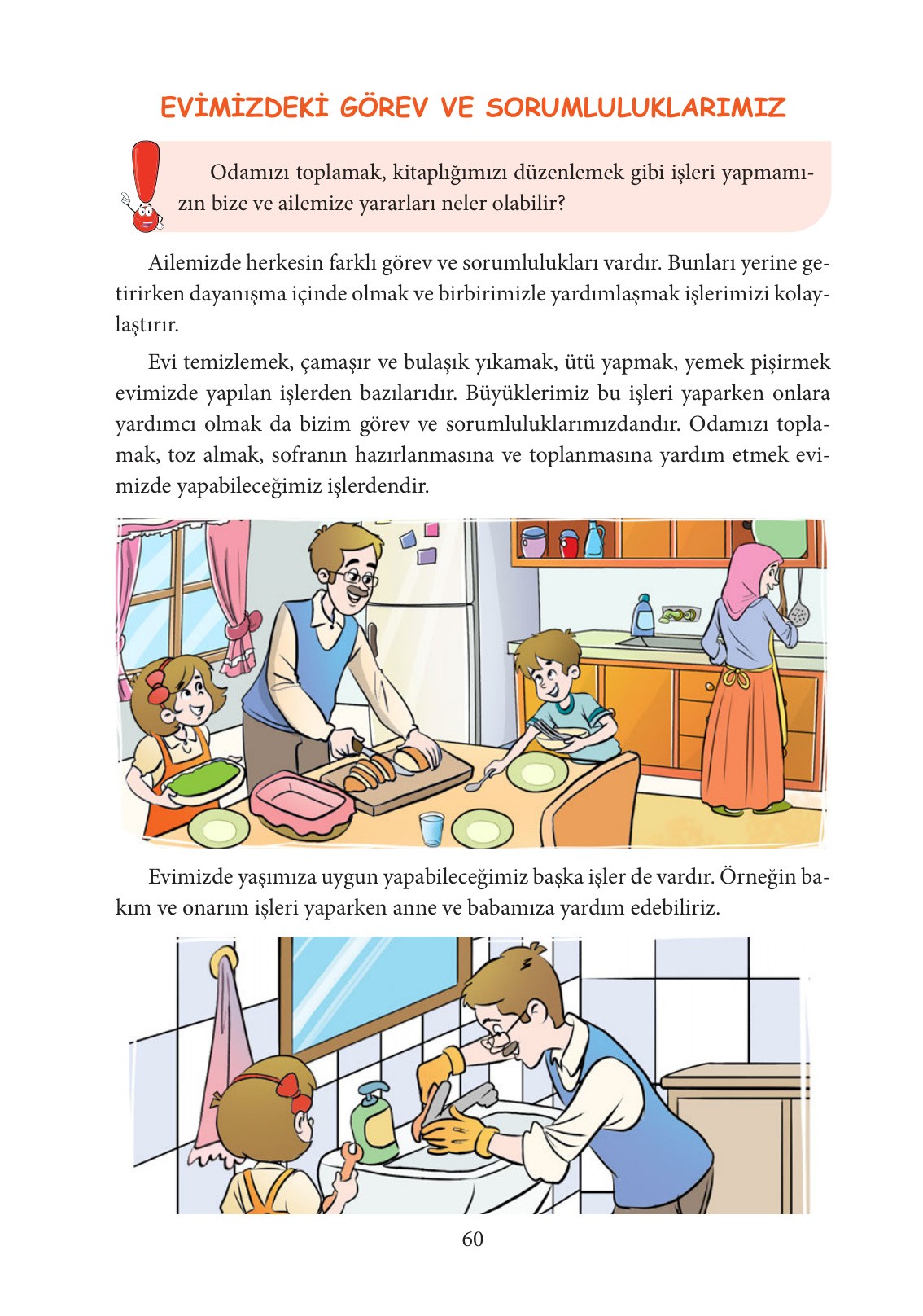 EVİMİZDEKİ GÖREV VE SORUMLULUKLARIMIZ

Odamızı toplamak, kitaplığımızı düzenlemek gibi işleri yapmamızın bize ve ailemize yararları neler olabilir?

Ailemizde herkesin farklı görev ve sorumlulukları vardır. Bunları yerine getirirken dayanışma içinde olmak ve birbirimizle yardımlaşmak işlerimizi kolaylaştırır.

Evi temizlemek, çamaşır ve bulaşık yıkamak, ütü yapmak, yemek pişirmek evimizde yapılan işlerden bazılarıdır. Büyüklerimiz bu işleri yaparken onlara yardımcı olmak da bizim görev ve sorumluluklarımızdandır. Odamızı toplamak, toz almak, sofranın hazırlanmasına ve toplanmasına yardım etmek evimizde yapabileceğimiz işlerdendir.

Evimizde yaşımıza uygun yapabileceğimiz başka işler de vardır. Örneğin bakım ve onarım işleri yaparken anne ve babamıza yardım edebiliriz.

60