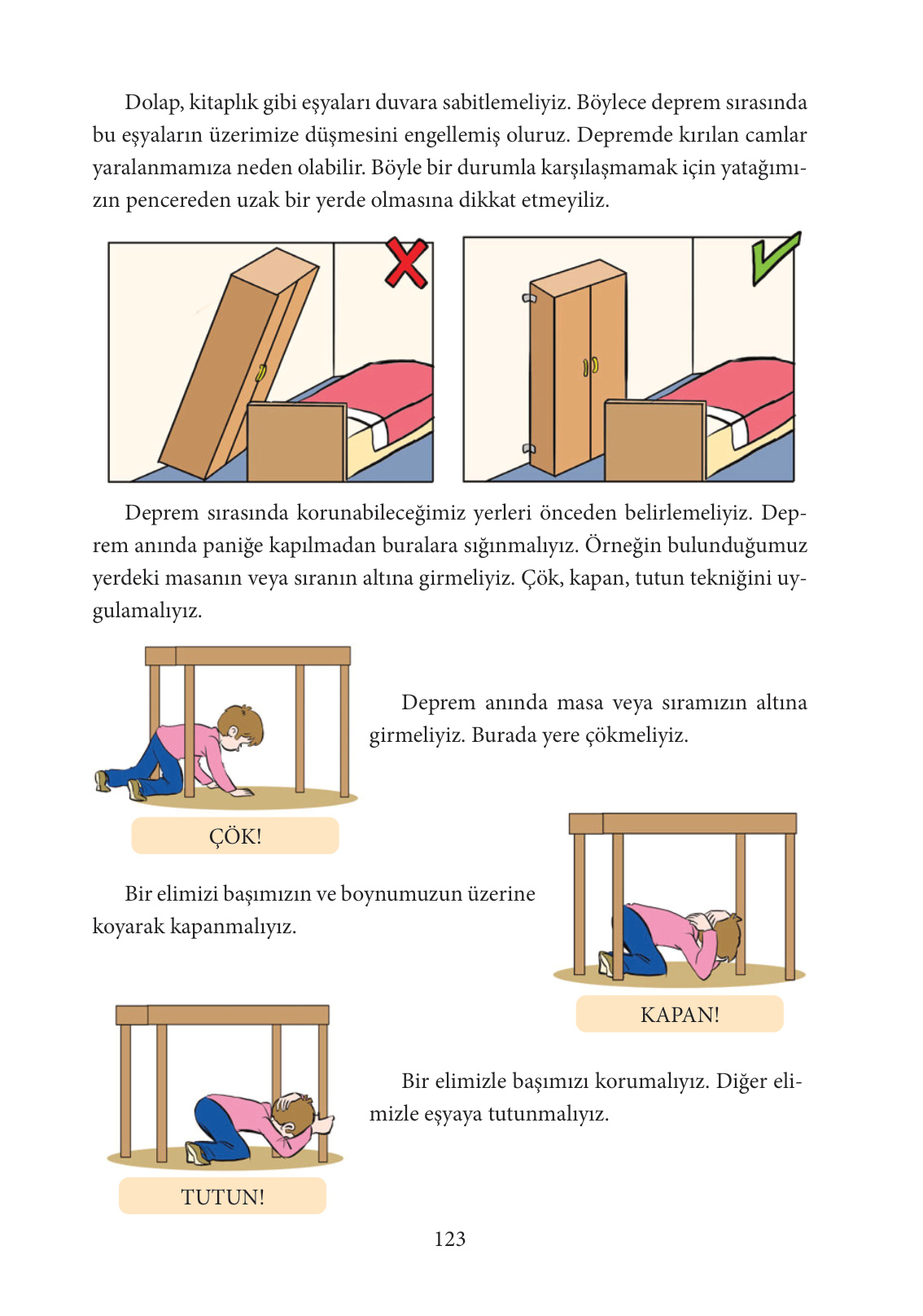 Dolap, kitaplık gibi eşyaları duvara sabitlemeliyiz. Böylece deprem sırasında bu eşyaların üzerimize düşmesini engellemiş oluruz. Depremde kırılan camlar yaralanmamıza neden olabilir. Böyle bir durumla karşılaşmamak için yatağımızın pencereden uzak bir yerde olmasına dikkat etmeyiliz.

Deprem sırasında korunabileceğimiz yerleri önceden belirlemeliyiz. Deprem anında paniğe kapılmadan buralara sığınmalıyız. Örneğin bulunduğumuz yerdeki masanın veya sıranın altına girmeliyiz. Çök, kapan, tutun tekniğini uygulamalıyız.

Deprem anında masa veya sıramızın altına girmeliyiz. Burada yere çökmeliyiz.

ÇÖK!

Bir elimizi başımızın ve boynumuzun üzerine koyarak kapanmalıyız.

KAPAN!

Bir elimizle başımızı korumalıyız. Diğer elimizle eşyaya tutunmalıyız.

TUTUN!

123