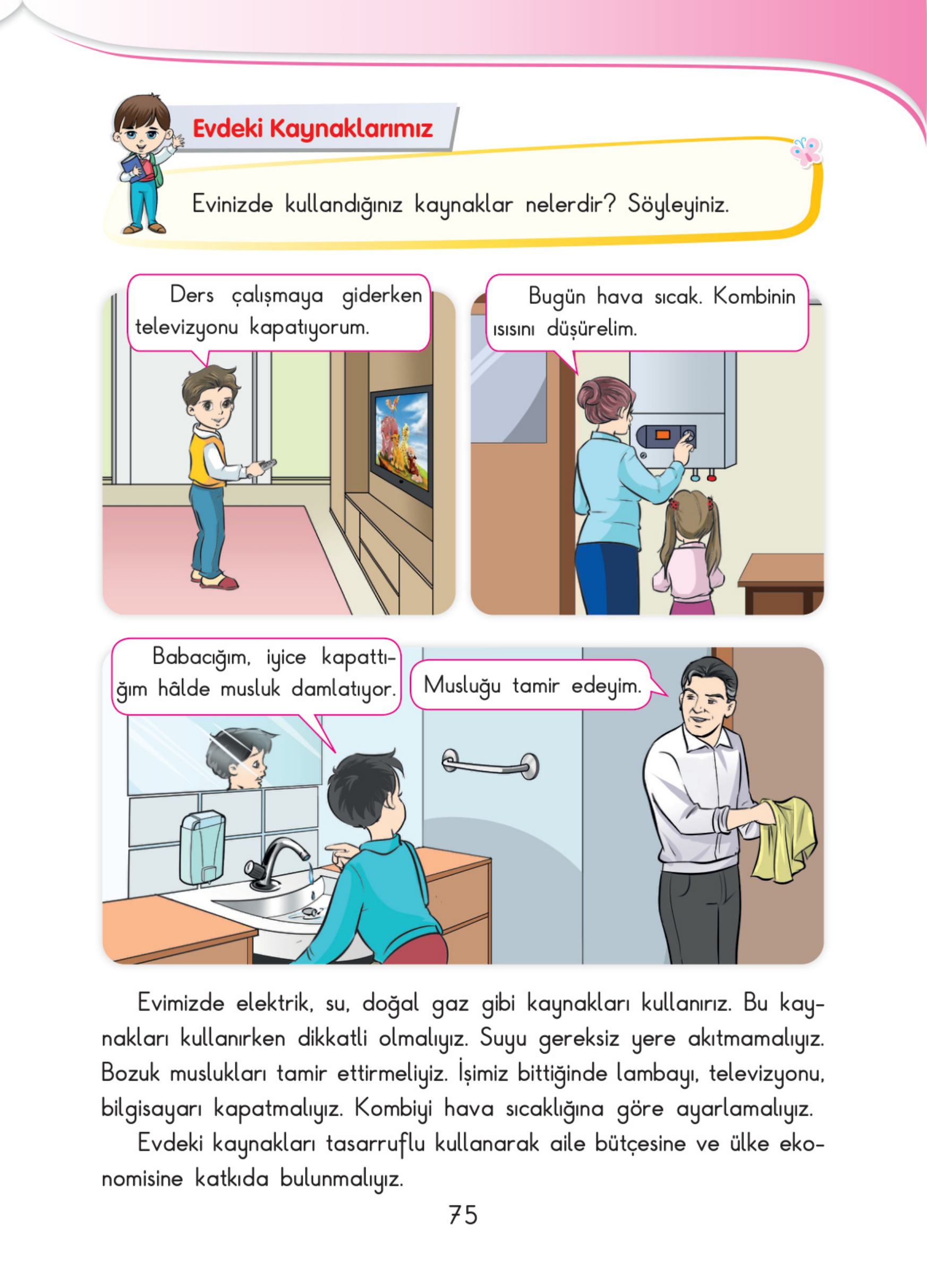 Evdeki Kaynaklarımız

Evinizde kullandığınız kaynaklar nelerdir? Söyleyiniz.

Ders çalışmaya giderken televizyonu kapatıyorum.

Bugün hava sıcak. Kombinin ısısını düşürelim.

Babacığım, iyice kapattığım hâlde musluk damlatıyor.

Musluğu tamir edeyim.

Evimizde elektrik, su, doğal gaz gibi kaynakları kullanırız. Bu kaynakları kullanırken dikkatli olmalıyız. Suyu gereksiz yere akıtmamalıyız. Bozuk muslukları tamir ettirmeliyiz. İşimiz bittiğinde lambayı, televizyonu, bilgisayarı kapatmalıyız. Kombiyi hava sıcaklığına göre ayarlamalıyız.

Evdeki kaynakları tasarruflu kullanarak aile bütçesine ve ülke ekonomisine katkıda bulunmalıyız.

75