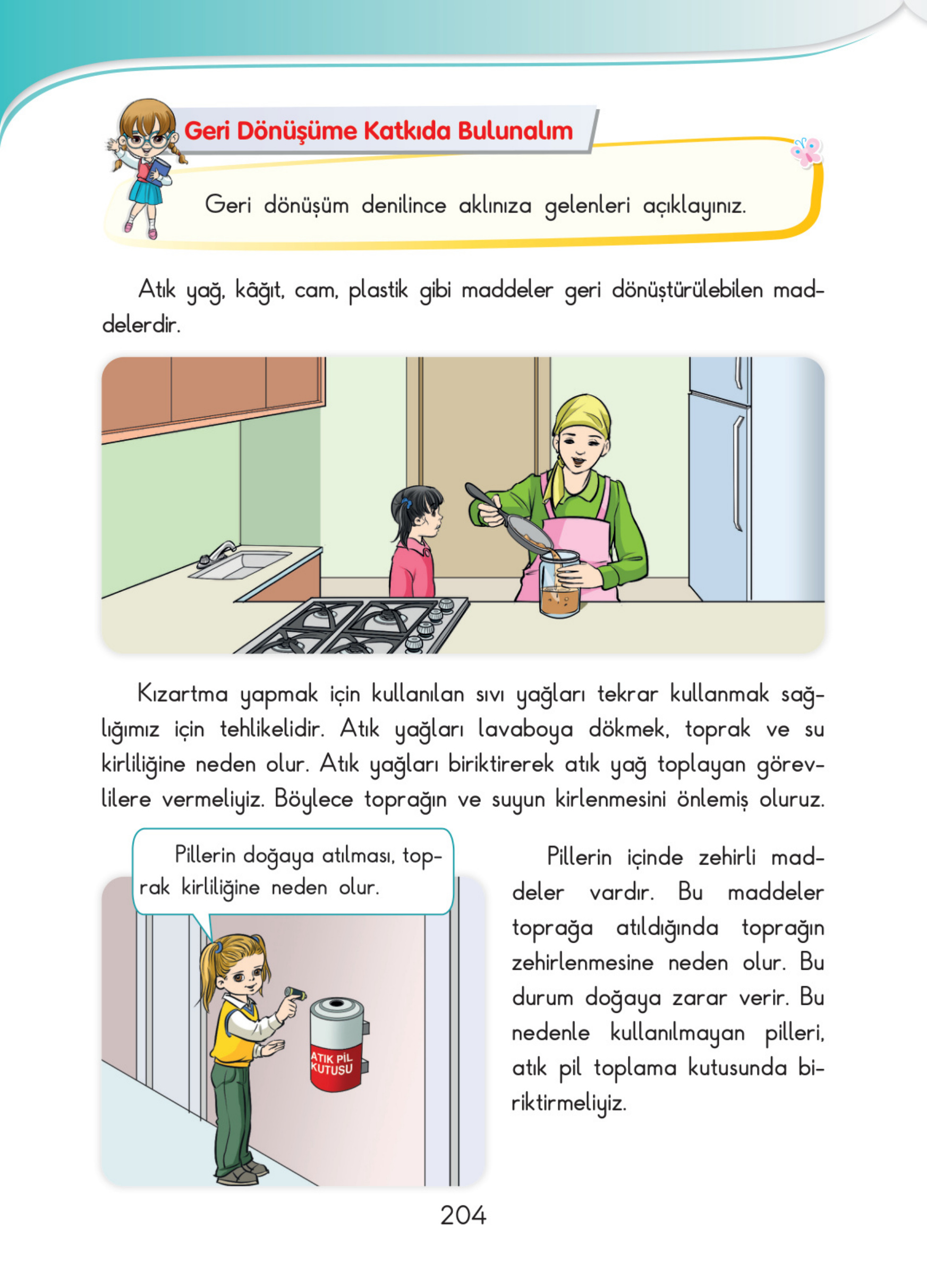 Geri Dönüşüme Katkıda Bulunalım

Geri dönüşüm denilince aklınıza gelenleri açıklayınız.

Atık yağ, kâğıt, cam, plastik gibi maddeler geri dönüştürülebilen maddelerdir.

Kızartma yapmak için kullanılan sıvı yağları tekrar kullanmak sağlığımız için tehlikelidir. Atık yağları lavaboya dökmek, toprak ve su kirliliğine neden olur. Atık yağları biriktirerek atık yağ toplayan görevlilere vermeliyiz. Böylece toprağın ve suyun kirlenmesini önlemiş oluruz.

Pillerin doğaya atılması, toprak kirliliğine neden olur.

ATIK PİL KUTUSU

Pillerin içinde zehirli maddeler vardır. Bu maddeler toprağa atıldığında toprağın zehirlenmesine neden olur. Bu durum doğaya zarar verir. Bu nedenle kullanılmayan pilleri, atık pil toplama kutusunda biriktirmeliyiz.

204