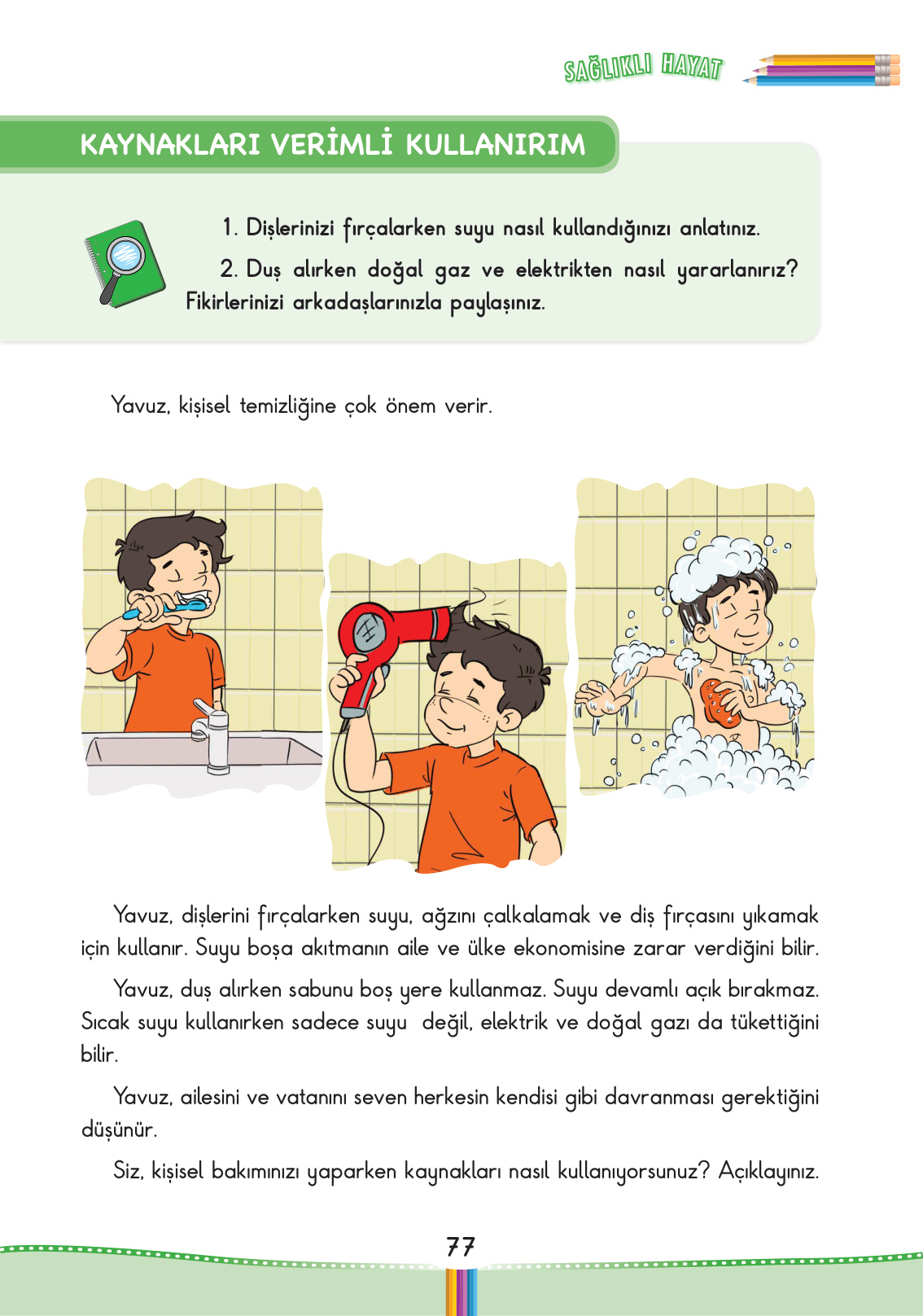 SAĞLIKLI HAYAT

KAYNAKLARI VERİMLİ KULLANIRIM

1. Dişlerinizi fırçalarken suyu nasıl kullandığınızı anlatınız.

2. Duş alırken doğal gaz ve elektrikten nasıl yararlanırız? Fikirlerinizi arkadaşlarınızla paylaşınız.

Yavuz, kişisel temizliğine çok önem verir.

Yavuz, dişlerini fırçalarken suyu, ağzını çalkalamak ve diş fırçasını yıkamak için kullanır. Suyu boşa akıtmanın aile ve ülke ekonomisine zarar verdiğini bilir.

Yavuz, duş alırken sabunu boş yere kullanmaz. Suyu devamlı açık bırakmaz. Sıcak suyu kullanırken sadece suyu değil, elektrik ve doğal gazı da tükettiğini bilir.

Yavuz, ailesini ve vatanını seven herkesin kendisi gibi davranması gerektiğini düşünür.

Siz, kişisel bakımınızı yaparken kaynakları nasıl kullanıyorsunuz? Açıklayınız.

77