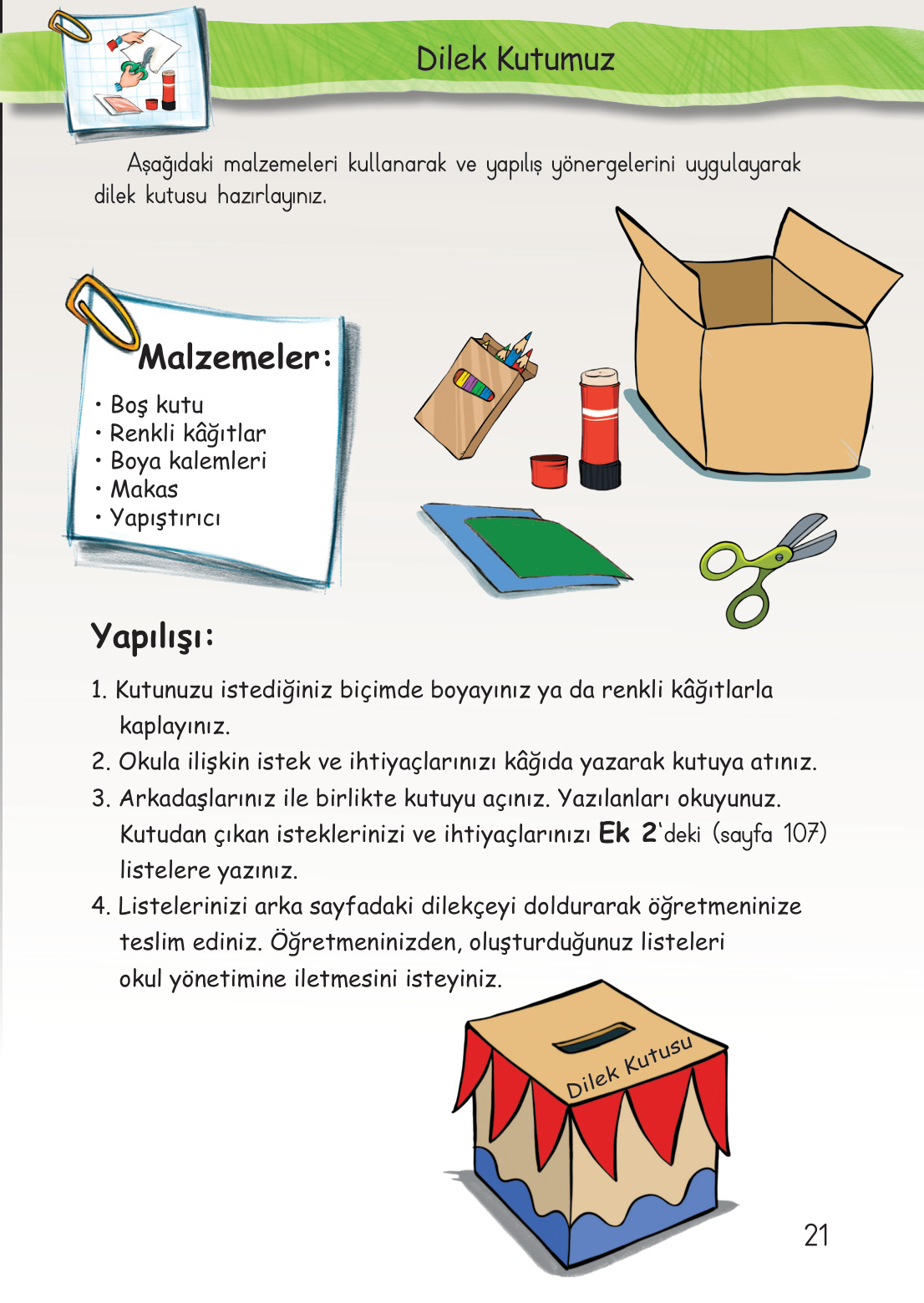 Dilek Kutumuz

Aşağıdaki malzemeleri kullanarak ve yapılış yönergelerini uygulayarak dilek kutusu hazırlayınız.

Malzemeler:

• Boş kutu
• Renkli kâğıtlar
• Boya kalemleri
• Makas
• Yapıştırıcı

Yapılışı:

1. Kutunuzu istediğiniz biçimde boyayınız ya da renkli kâğıtlarla kaplayınız.
2. Okula ilişkin istek ve ihtiyaçlarınızı kâğıda yazarak kutuya atınız.
3. Arkadaşlarınız ile birlikte kutuyu açınız. Yazılanları okuyunuz. Kutudan çıkan isteklerinizi ve ihtiyaçlarınızı Ek 2'deki (sayfa 107) listelere yazınız.
4. Listelerinizi arka sayfadaki dilekçeyi doldurarak öğretmeninize teslim ediniz. Öğretmeninizden, oluşturduğunuz listeleri okul yönetimine iletmesini isteyiniz.

Dilek Kutusu

21