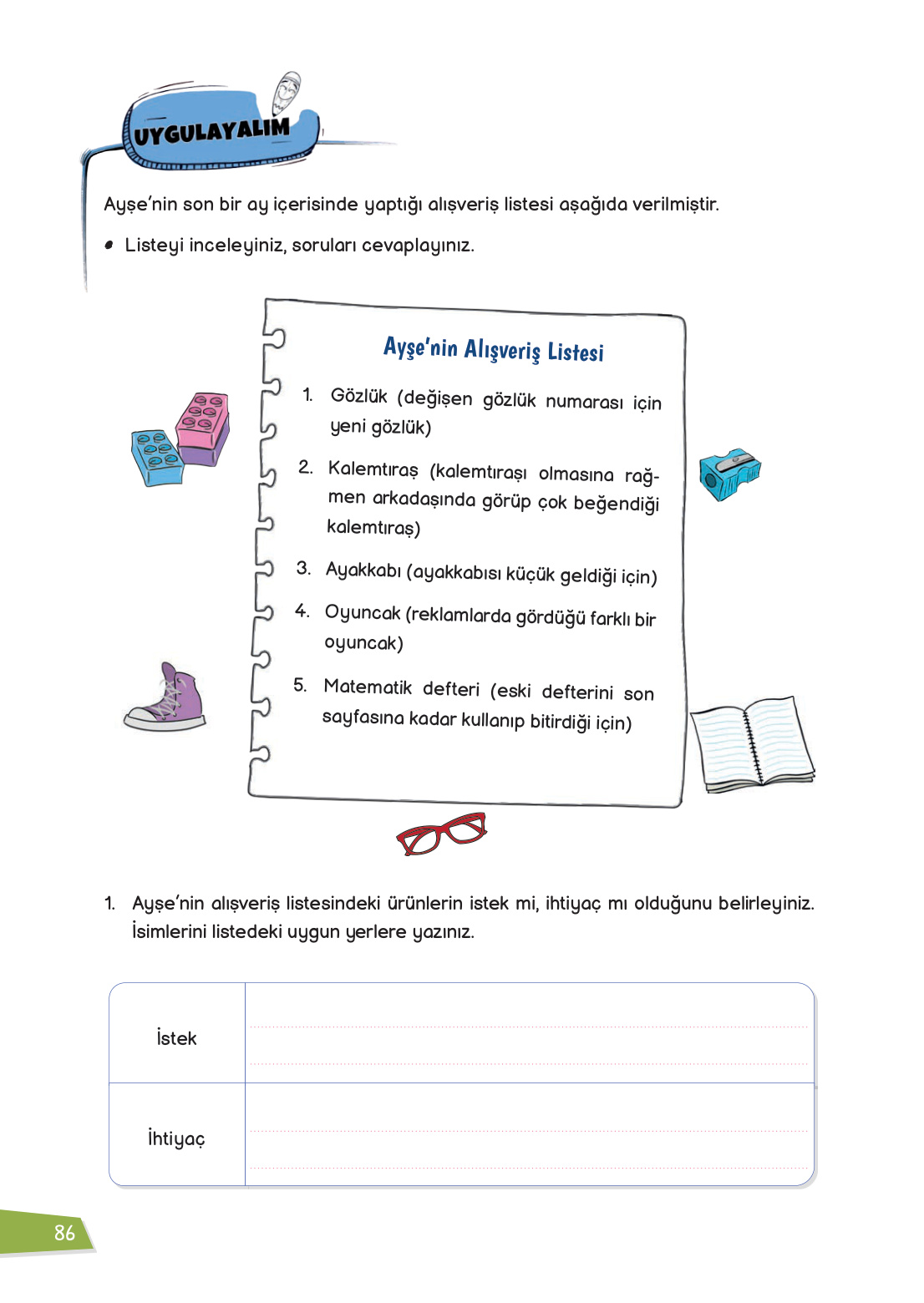 UYGULAYALIM

Ayşe'nin son bir ay içerisinde yaptığı alışveriş listesi aşağıda verilmiştir.

• Listeyi inceleyiniz, soruları cevaplayınız.

Ayşe'nin Alışveriş Listesi

1. Gözlük (değişen gözlük numarası için yeni gözlük)

2. Kalemtıraş (kalemtıraşı olmasına rağmen arkadaşında görüp çok beğendiği kalemtıraş)

3. Ayakkabı (ayakkabısı küçük geldiği için)

4. Oyuncak (reklamlarda gördüğü farklı bir oyuncak)

5. Matematik defteri (eski defterini son sayfasına kadar kullanıp bitirdiği için)

1. Ayşe'nin alışveriş listesindeki ürünlerin istek mi, ihtiyaç mı olduğunu belirleyiniz. İsimlerini listedeki uygun yerlere yazınız.

| İstek | |
|---|---|
| İhtiyaç | |

86