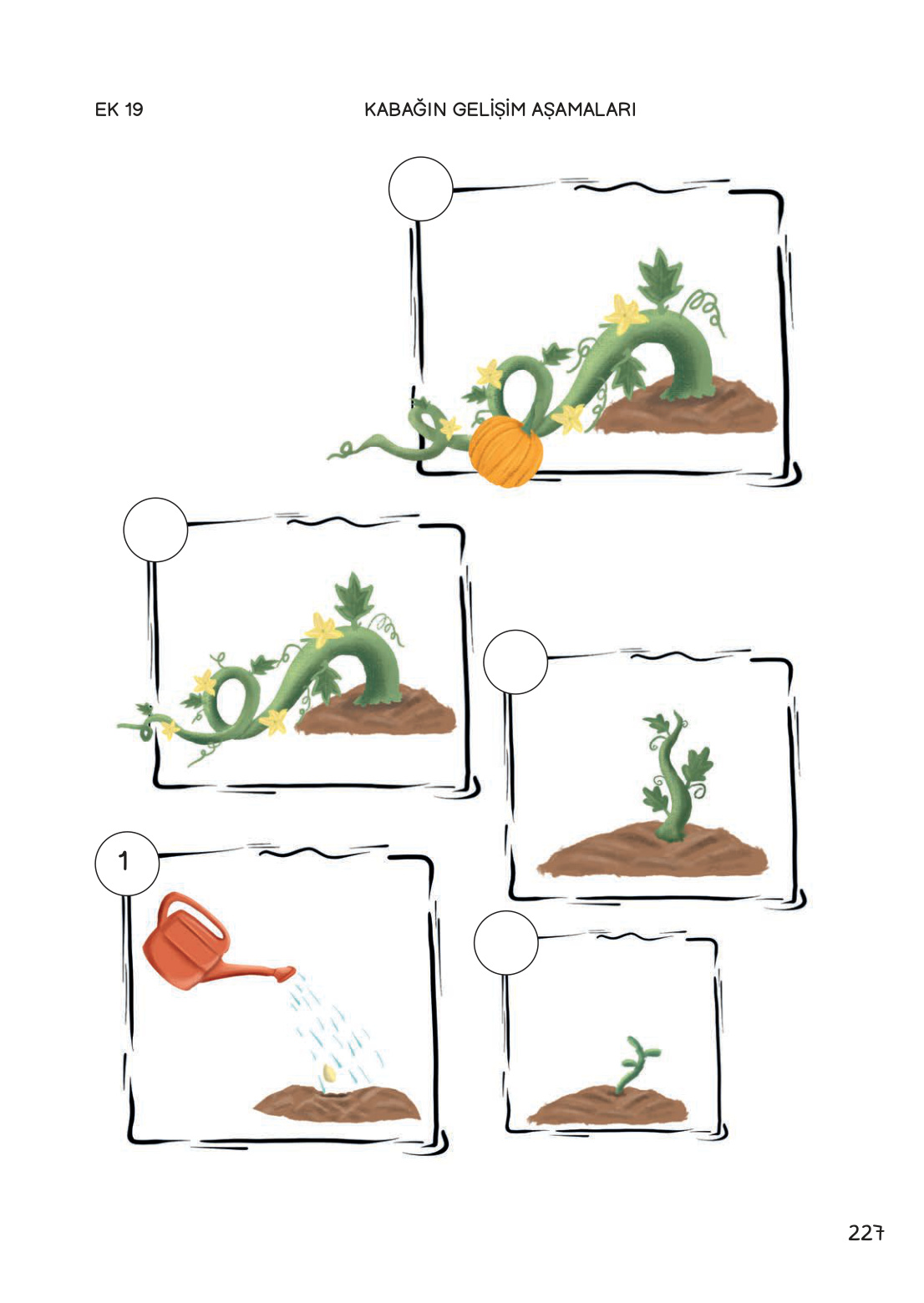 EK 19

KABAĞIN GELİŞİM AŞAMALARI

1

227