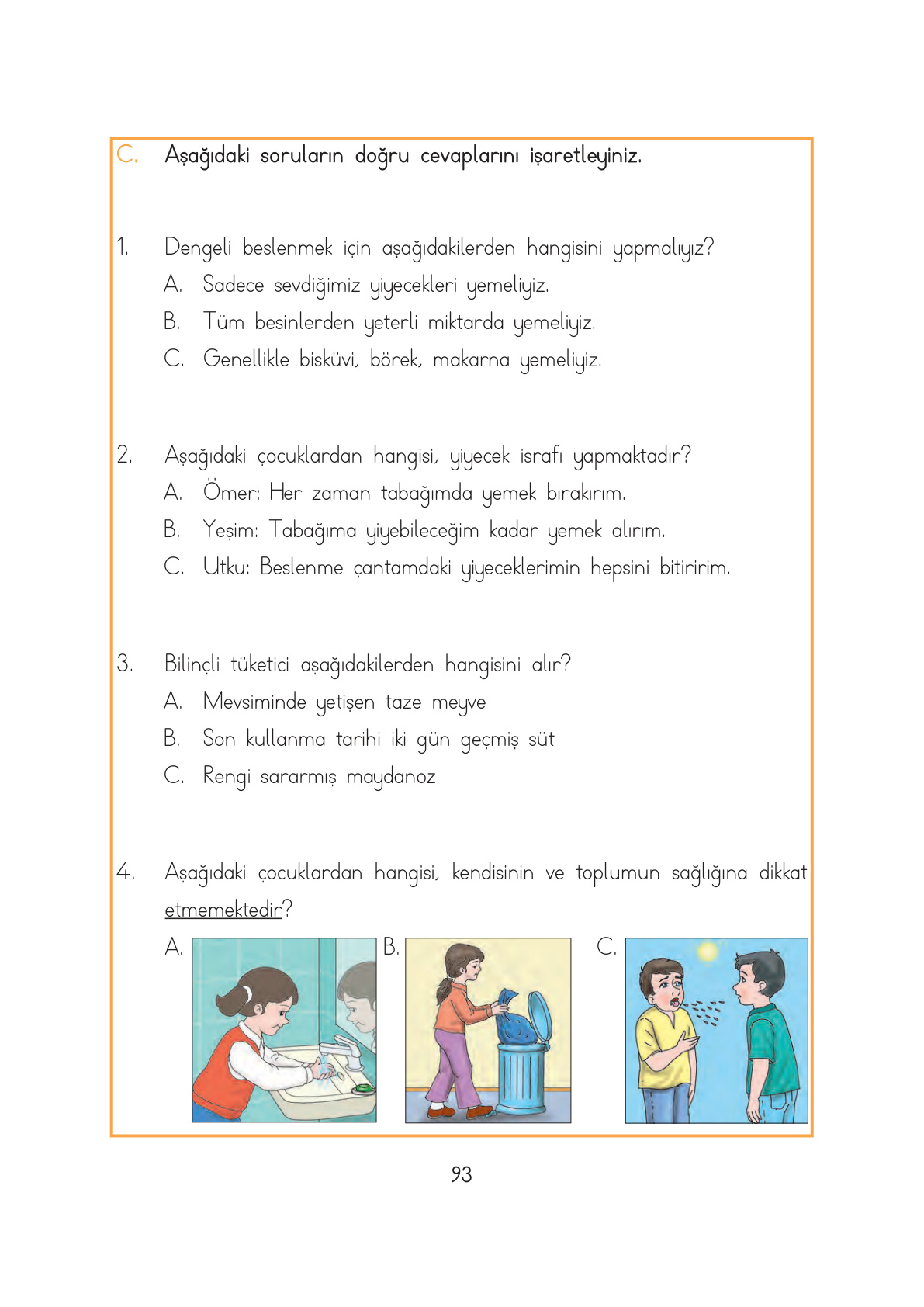 C. Aşağıdaki soruların doğru cevaplarını işaretleyiniz.

1. Dengeli beslenmek için aşağıdakilerden hangisini yapmalıyız?
A. Sadece sevdiğimiz yiyecekleri yemeliyiz.
B. Tüm besinlerden yeterli miktarda yemeliyiz.
C. Genellikle bisküvi, börek, makarna yemeliyiz.

2. Aşağıdaki çocuklardan hangisi, yiyecek israfı yapmaktadır?
A. Ömer: Her zaman tabağımda yemek bırakırım.
B. Yeşim: Tabağıma yiyebileceğim kadar yemek alırım.
C. Utku: Beslenme çantamdaki yiyeceklerimin hepsini bitiririm.

3. Bilinçli tüketici aşağıdakilerden hangisini alır?
A. Mevsiminde yetişen taze meyve
B. Son kullanma tarihi iki gün geçmiş süt
C. Rengi sararmış maydanoz

4. Aşağıdaki çocuklardan hangisi, kendisinin ve toplumun sağlığına dikkat etmemektedir?
A.
B.
C.

93