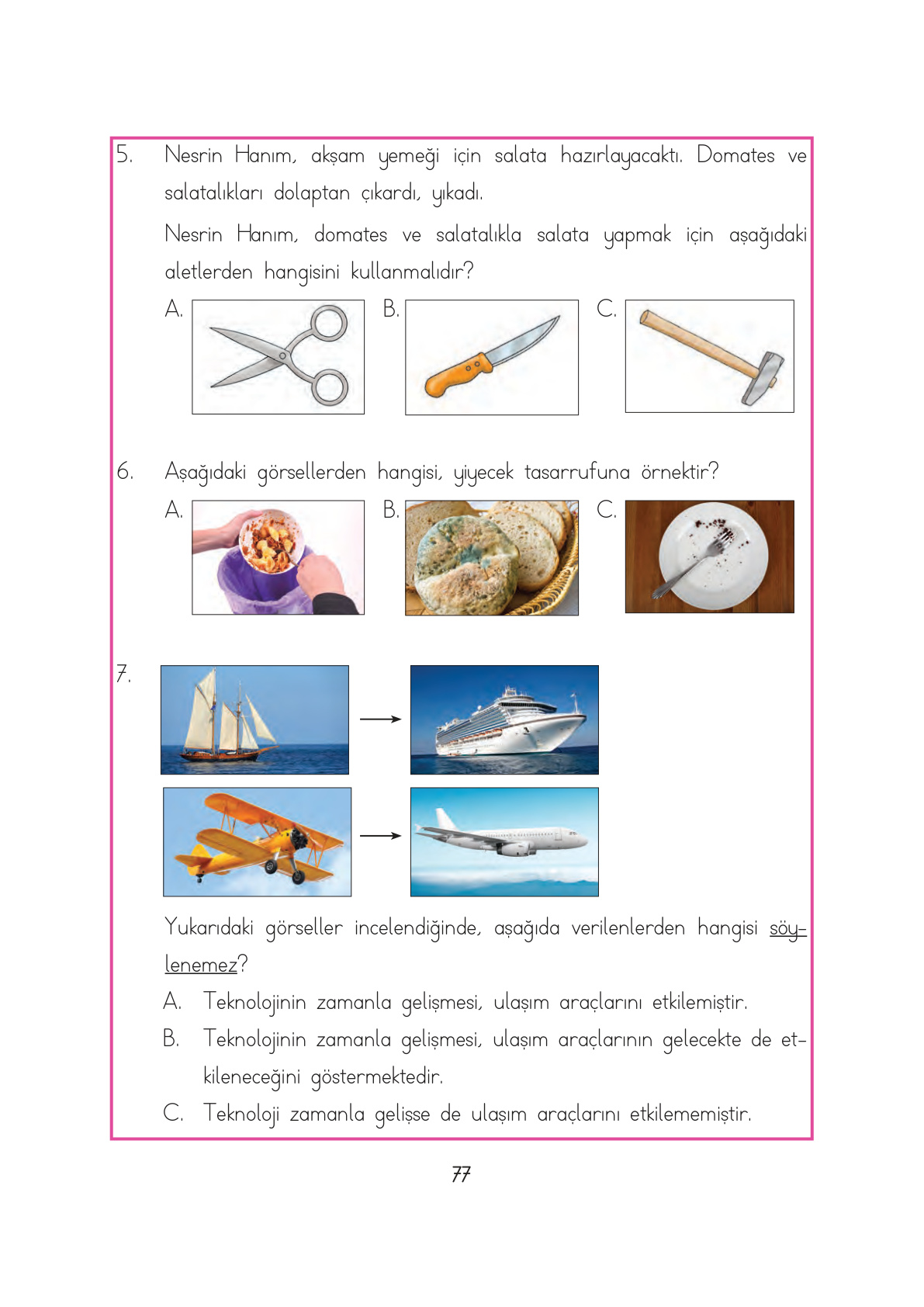 5. Nesrin Hanım, akşam yemeği için salata hazırlayacaktı. Domates ve salatalıkları dolaptan çıkardı, yıkadı.

Nesrin Hanım, domates ve salatalıkla salata yapmak için aşağıdaki aletlerden hangisini kullanmalıdır?

A.

B.

C.

6. Aşağıdaki görsellerden hangisi, yiyecek tasarrufuna örnektir?

A.

B.

C.

7.

Yukarıdaki görseller incelendiğinde, aşağıda verilenlerden hangisi söylenemez?

A. Teknolojinin zamanla gelişmesi, ulaşım araçlarını etkilemiştir.

B. Teknolojinin zamanla gelişmesi, ulaşım araçlarının gelecekte de etkileneceğini göstermektedir.

C. Teknoloji zamanla gelişse de ulaşım araçlarını etkilememiştir.

77