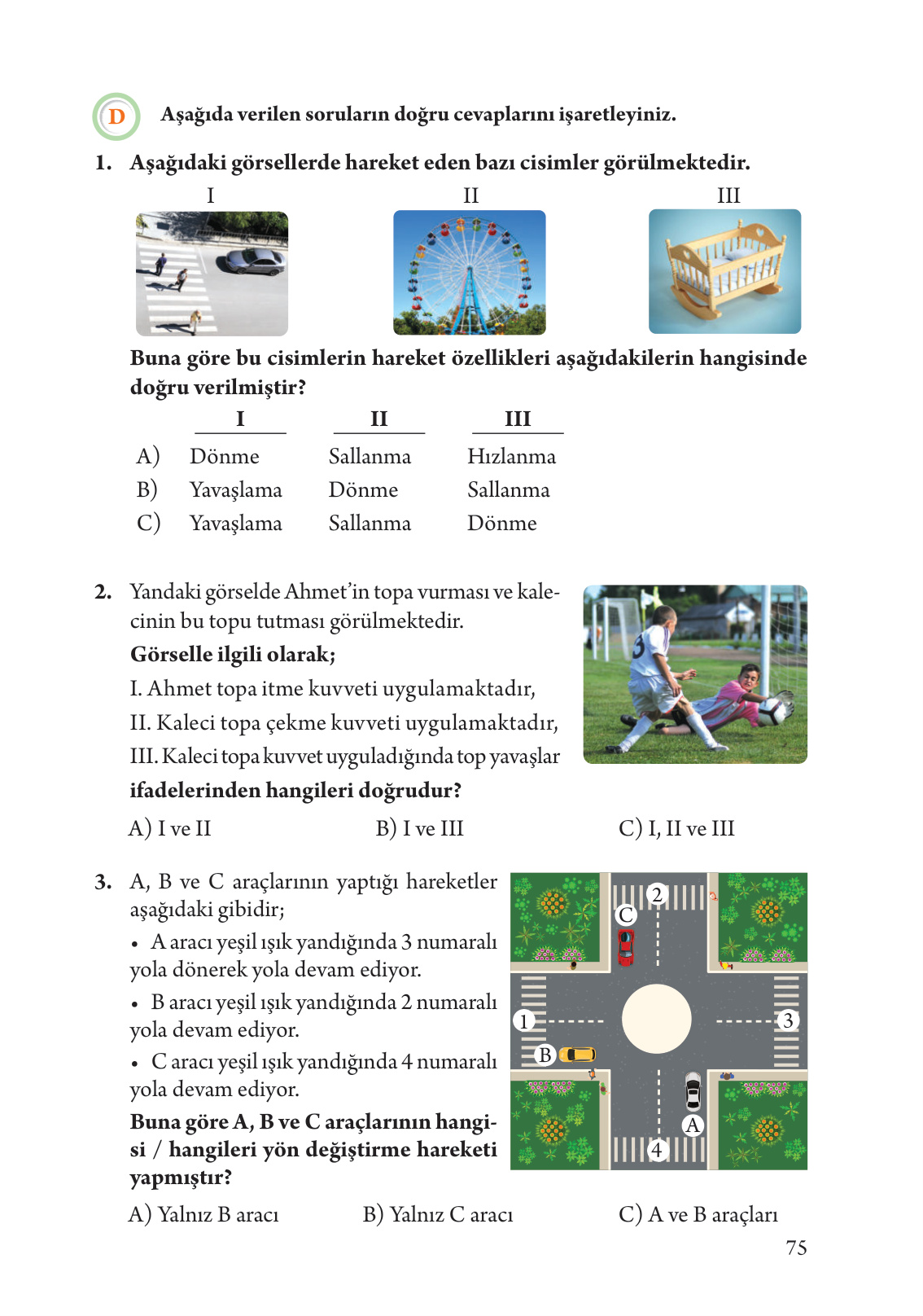 D Aşağıda verilen soruların doğru cevaplarını işaretleyiniz.

1. Aşağıdaki görsellerde hareket eden bazı cisimler görülmektedir.

I II III

Buna göre bu cisimlerin hareket özellikleri aşağıdakilerin hangisinde doğru verilmiştir?

| | I | II | III |
|---|---|---|---|
| A) | Dönme | Sallanma | Hızlanma |
| B) | Yavaşlama | Dönme | Sallanma |
| C) | Yavaşlama | Sallanma | Dönme |

2. Yandaki görselde Ahmet'in topa vurması ve kalecinin bu topu tutması görülmektedir.
Görselle ilgili olarak;
I. Ahmet topa itme kuvveti uygulamaktadır,
II. Kaleci topa çekme kuvveti uygulamaktadır,
III. Kaleci topa kuvvet uyguladığında top yavaşlar
ifadelerinden hangileri doğrudur?

A) I ve II B) I ve III C) I, II ve III

3. A, B ve C araçlarının yaptığı hareketler aşağıdaki gibidir;
• A aracı yeşil ışık yandığında 3 numaralı yola dönerek yola devam ediyor.
• B aracı yeşil ışık yandığında 2 numaralı yola devam ediyor.
• C aracı yeşil ışık yandığında 4 numaralı yola devam ediyor.
Buna göre A, B ve C araçlarının hangisi / hangileri yön değiştirme hareketi yapmıştır?

2 C 1 3 B A 4

A) Yalnız B aracı B) Yalnız C aracı C) A ve B araçları

75