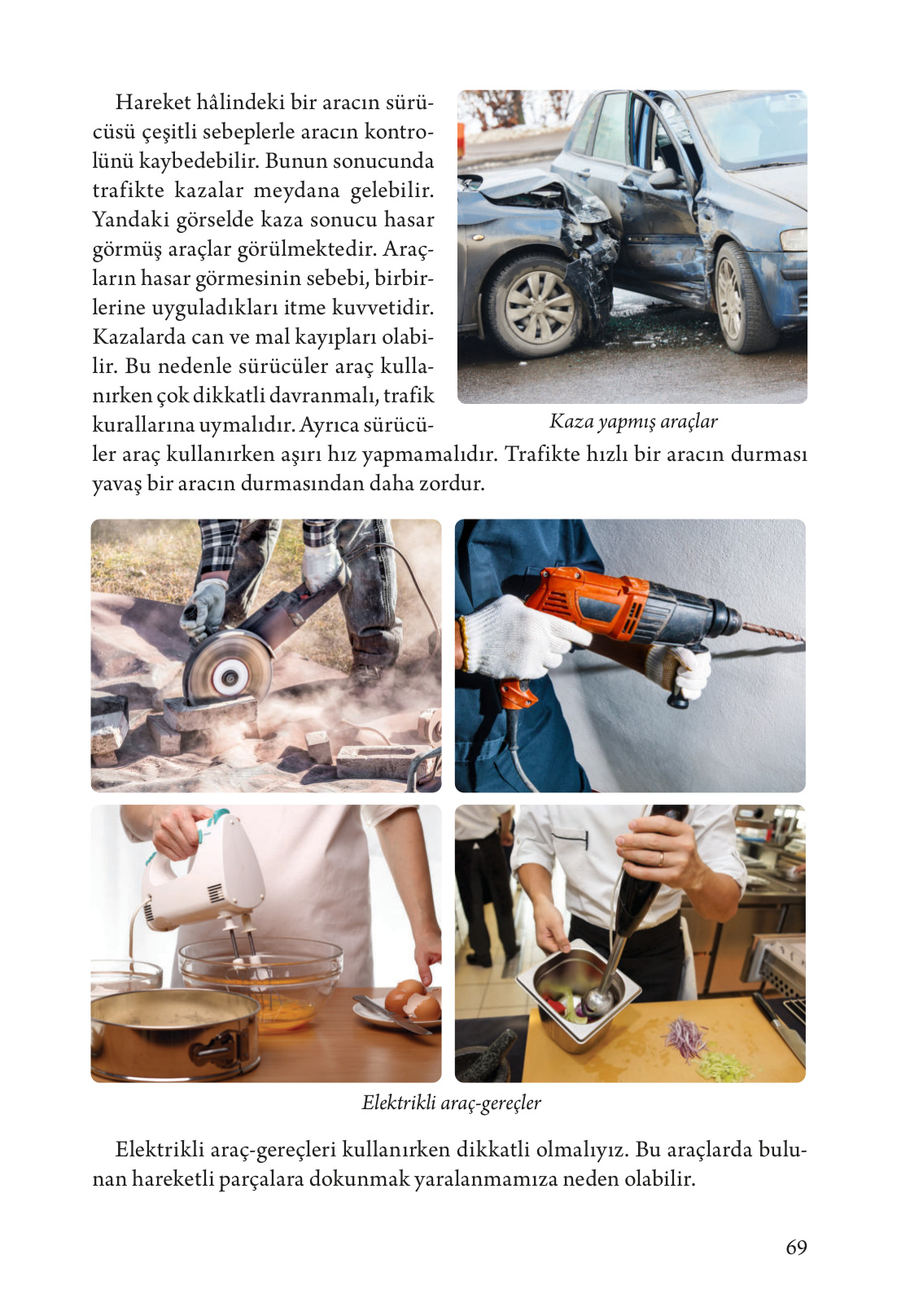 Hareket hâlindeki bir aracın sürücüsü çeşitli sebeplerle aracın kontrolünü kaybedebilir. Bunun sonucunda trafikte kazalar meydana gelebilir. Yandaki görselde kaza sonucu hasar görmüş araçlar görülmektedir. Araçların hasar görmesinin sebebi, birbirlerine uyguladıkları itme kuvvetidir. Kazalarda can ve mal kayıpları olabilir. Bu nedenle sürücüler araç kullanırken çok dikkatli davranmalı, trafik kurallarına uymalıdır. Ayrıca sürücüler araç kullanırken aşırı hız yapmamalıdır. Trafikte hızlı bir aracın durması yavaş bir aracın durmasından daha zordur.

Kaza yapmış araçlar

Elektrikli araç-gereçler

Elektrikli araç-gereçleri kullanırken dikkatli olmalıyız. Bu araçlarda bulunan hareketli parçalara dokunmak yaralanmamıza neden olabilir.

69