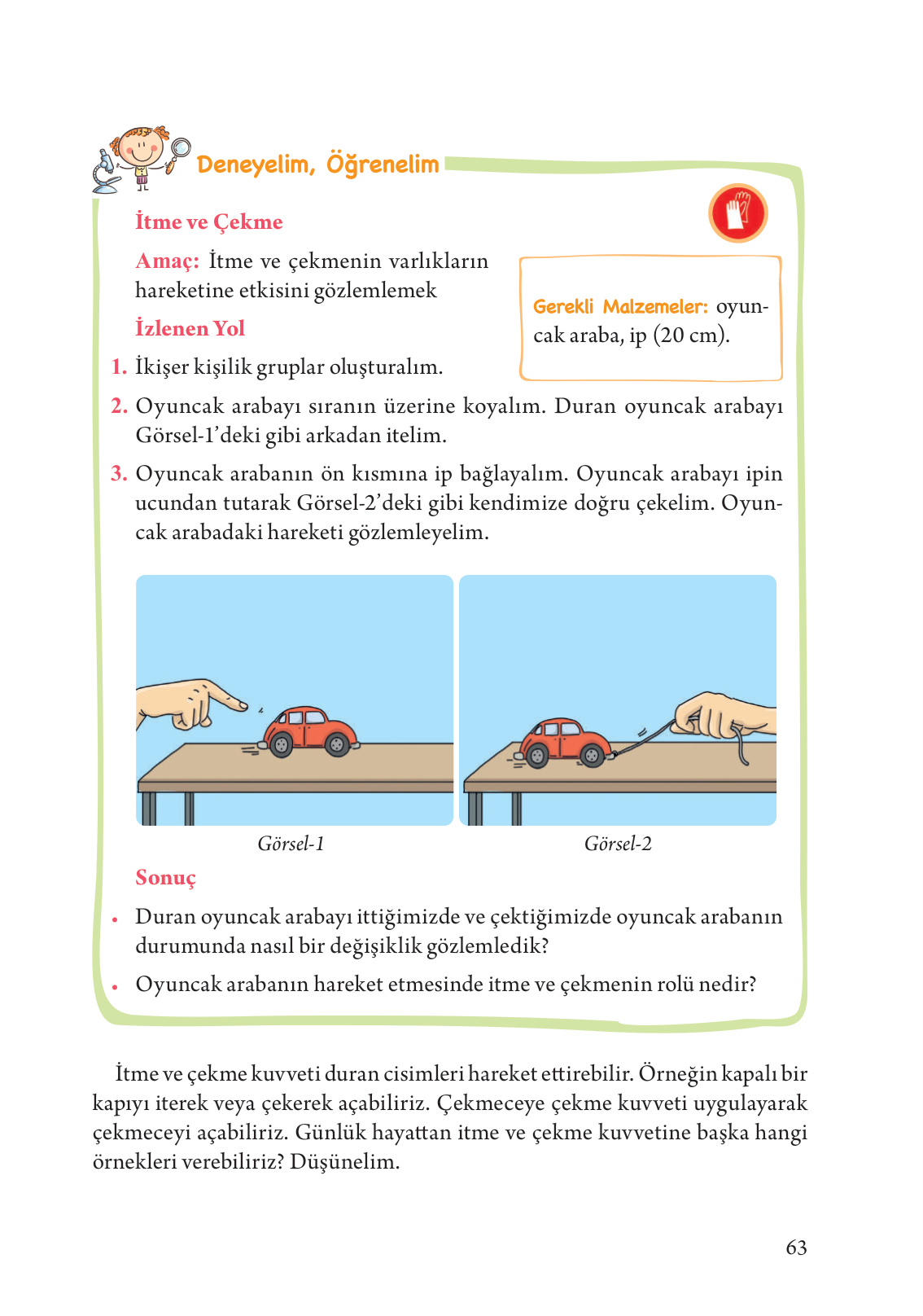 Deneyelim, Öğrenelim

İtme ve Çekme

Amaç: İtme ve çekmenin varlıkların hareketine etkisini gözlemlemek

Gerekli Malzemeler: oyuncak araba, ip (20 cm).

İzlenen Yol

1. İkişer kişilik gruplar oluşturalım.

2. Oyuncak arabayı sıranın üzerine koyalım. Duran oyuncak arabayı Görsel-1'deki gibi arkadan itelim.

3. Oyuncak arabanın ön kısmına ip bağlayalım. Oyuncak arabayı ipin ucundan tutarak Görsel-2'deki gibi kendimize doğru çekelim. Oyuncak arabadaki hareketi gözlemleyelim.

Görsel-1

Görsel-2

Sonuç

• Duran oyuncak arabayı ittiğimizde ve çektiğimizde oyuncak arabanın durumunda nasıl bir değişiklik gözlemledik?

• Oyuncak arabanın hareket etmesinde itme ve çekmenin rolü nedir?

İtme ve çekme kuvveti duran cisimleri hareket ettirebilir. Örneğin kapalı bir kapıyı iterek veya çekerek açabiliriz. Çekmeceye çekme kuvveti uygulayarak çekmeceyi açabiliriz. Günlük hayattan itme ve çekme kuvvetine başka hangi örnekleri verebiliriz? Düşünelim.

63