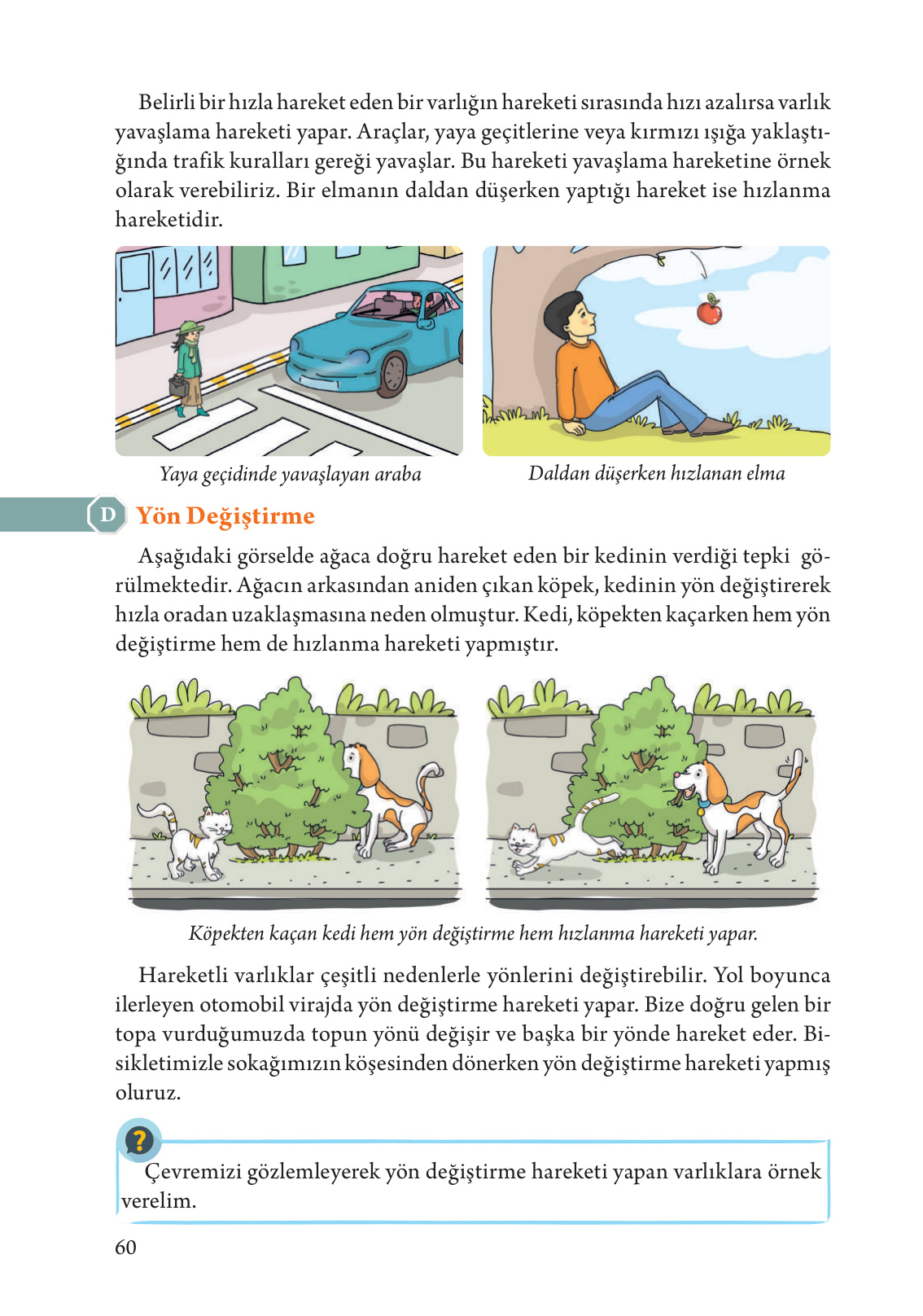 Belirli bir hızla hareket eden bir varlığın hareketi sırasında hızı azalırsa varlık yavaşlama hareketi yapar. Araçlar, yaya geçitlerine veya kırmızı ışığa yaklaştığında trafik kuralları gereği yavaşlar. Bu hareketi yavaşlama hareketine örnek olarak verebiliriz. Bir elmanın daldan düşerken yaptığı hareket ise hızlanma hareketidir.

Yaya geçidinde yavaşlayan araba

Daldan düşerken hızlanan elma

D Yön Değiştirme

Aşağıdaki görselde ağaca doğru hareket eden bir kedinin verdiği tepki görülmektedir. Ağacın arkasından aniden çıkan köpek, kedinin yön değiştirerek hızla oradan uzaklaşmasına neden olmuştur. Kedi, köpekten kaçarken hem yön değiştirme hem de hızlanma hareketi yapmıştır.

Köpekten kaçan kedi hem yön değiştirme hem hızlanma hareketi yapar.

Hareketli varlıklar çeşitli nedenlerle yönlerini değiştirebilir. Yol boyunca ilerleyen otomobil virajda yön değiştirme hareketi yapar. Bize doğru gelen bir topa vurduğumuzda topun yönü değişir ve başka bir yönde hareket eder. Bisikletimizle sokağımızın köşesinden dönerken yön değiştirme hareketi yapmış oluruz.

?

Çevremizi gözlemleyerek yön değiştirme hareketi yapan varlıklara örnek verelim.

60