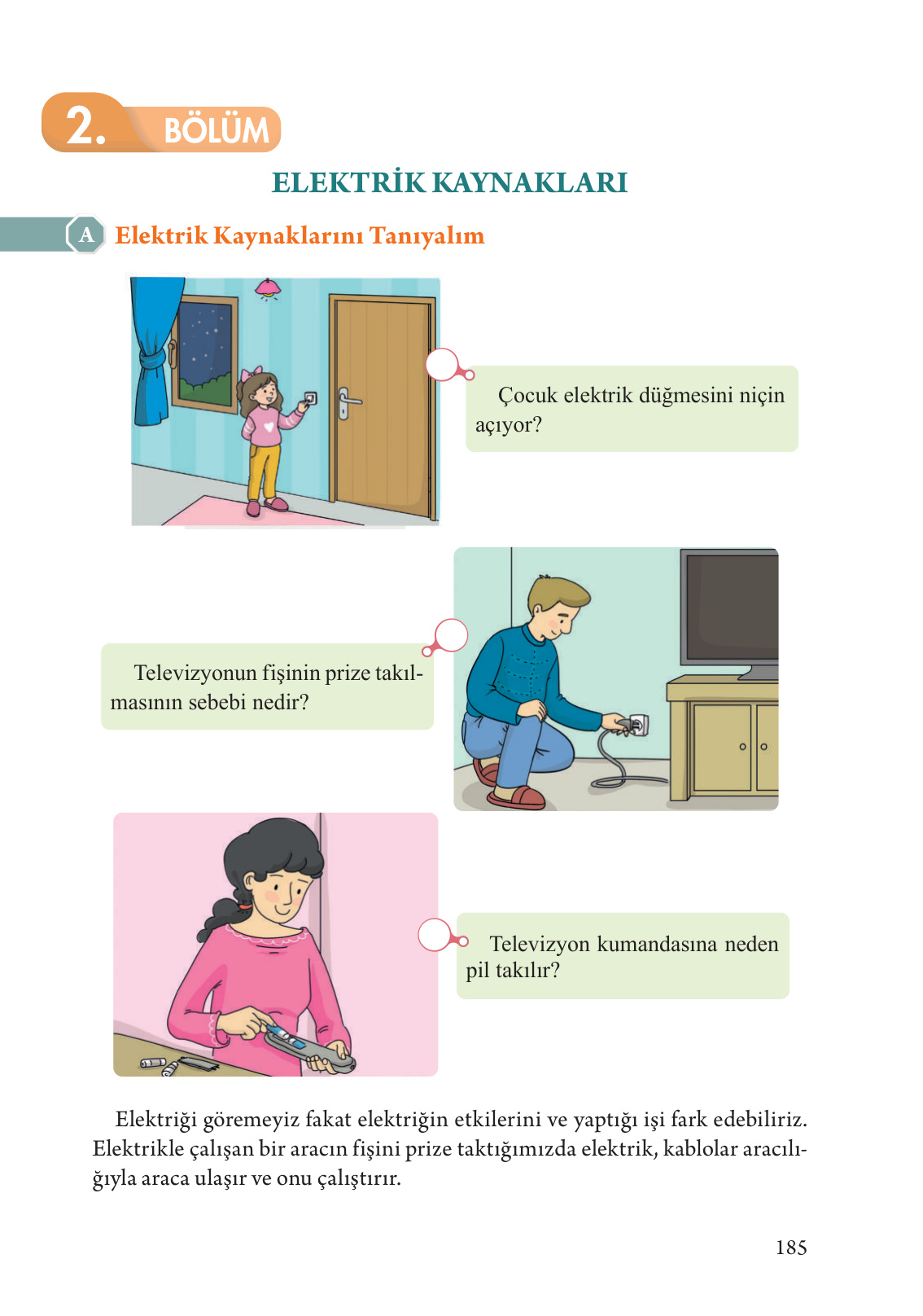 2. BÖLÜM

ELEKTRİK KAYNAKLARI

A Elektrik Kaynaklarını Tanıyalım

Çocuk elektrik düğmesini niçin açıyor?

Televizyonun fişinin prize takılmasının sebebi nedir?

Televizyon kumandasına neden pil takılır?

Elektriği göremeyiz fakat elektriğin etkilerini ve yaptığı işi fark edebiliriz. Elektrikle çalışan bir aracın fişini prize taktığımızda elektrik, kablolar aracılığıyla araca ulaşır ve onu çalıştırır.

185