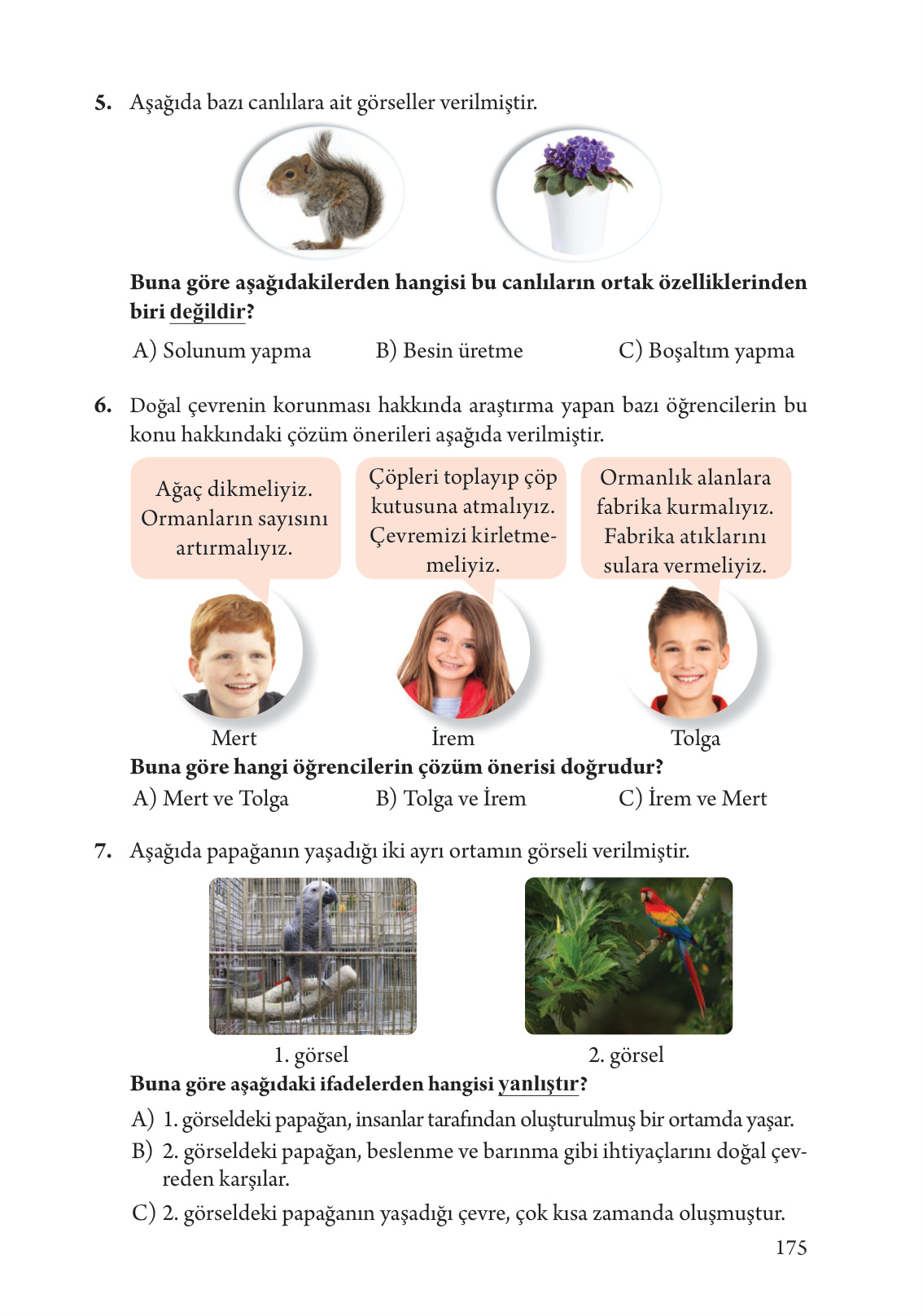 5. Aşağıda bazı canlılara ait görseller verilmiştir.

Buna göre aşağıdakilerden hangisi bu canlıların ortak özelliklerinden biri değildir?

A) Solunum yapma
B) Besin üretme
C) Boşaltım yapma

6. Doğal çevrenin korunması hakkında araştırma yapan bazı öğrencilerin bu konu hakkındaki çözüm önerileri aşağıda verilmiştir.

Ağaç dikmeliyiz. Ormanların sayısını artırmalıyız.

Çöpleri toplayıp çöp kutusuna atmalıyız. Çevremizi kirletmemeliyiz.

Ormanlık alanlara fabrika kurmalıyız. Fabrika atıklarını sulara vermeliyiz.

Mert
İrem
Tolga

Buna göre hangi öğrencilerin çözüm önerisi doğrudur?

A) Mert ve Tolga
B) Tolga ve İrem
C) İrem ve Mert

7. Aşağıda papağanın yaşadığı iki ayrı ortamın görseli verilmiştir.

1. görsel
2. görsel

Buna göre aşağıdaki ifadelerden hangisi yanlıştır?

A) 1. görseldeki papağan, insanlar tarafından oluşturulmuş bir ortamda yaşar.
B) 2. görseldeki papağan, beslenme ve barınma gibi ihtiyaçlarını doğal çevreden karşılar.
C) 2. görseldeki papağanın yaşadığı çevre, çok kısa zamanda oluşmuştur.

175