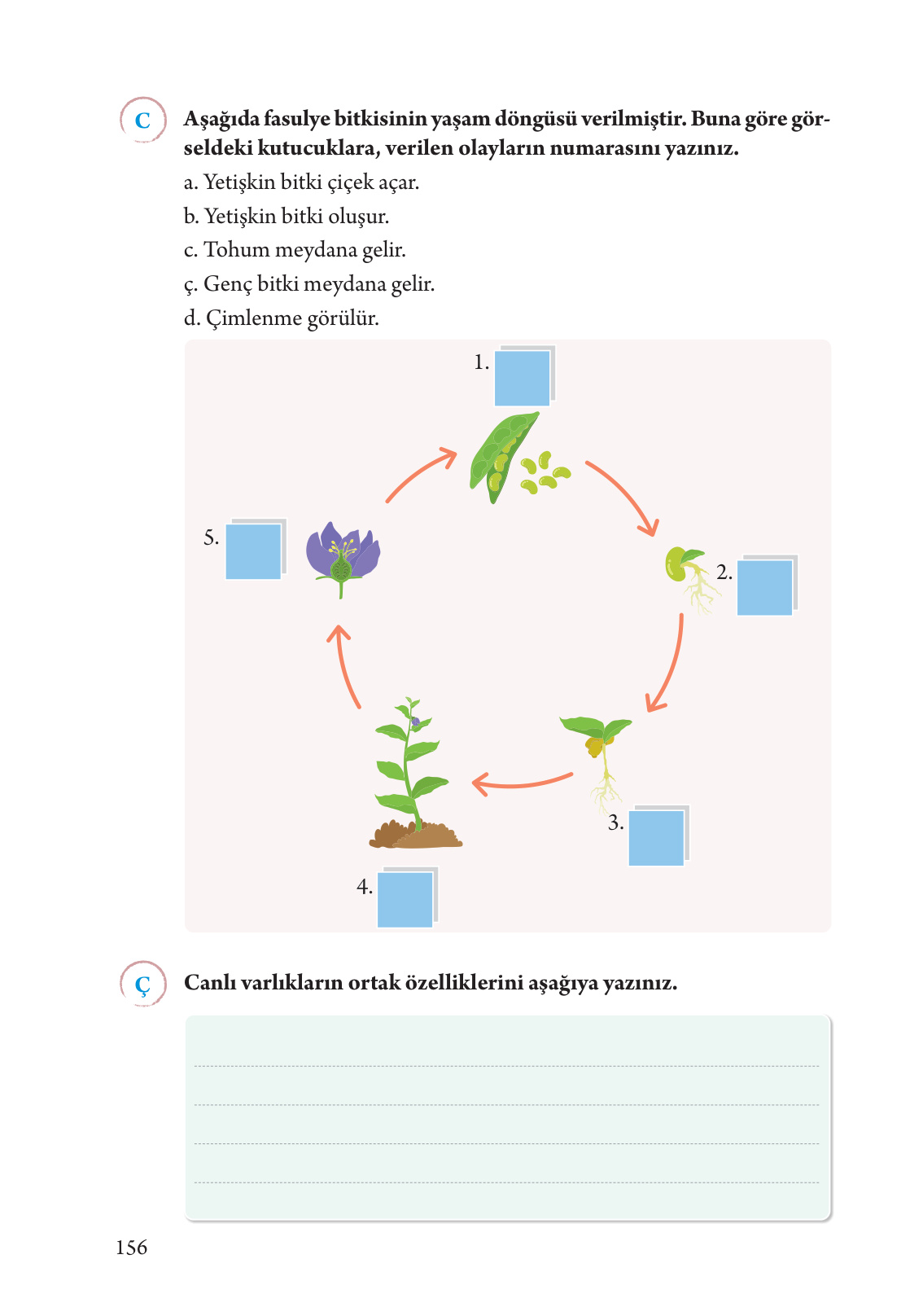 C Aşağıda fasulye bitkisinin yaşam döngüsü verilmiştir. Buna göre görseldeki kutucuklara, verilen olayların numarasını yazınız.

a. Yetişkin bitki çiçek açar.
b. Yetişkin bitki oluşur.
c. Tohum meydana gelir.
ç. Genç bitki meydana gelir.
d. Çimlenme görülür.

1.

2.

3.

4.

5.

Ç Canlı varlıkların ortak özelliklerini aşağıya yazınız.

156