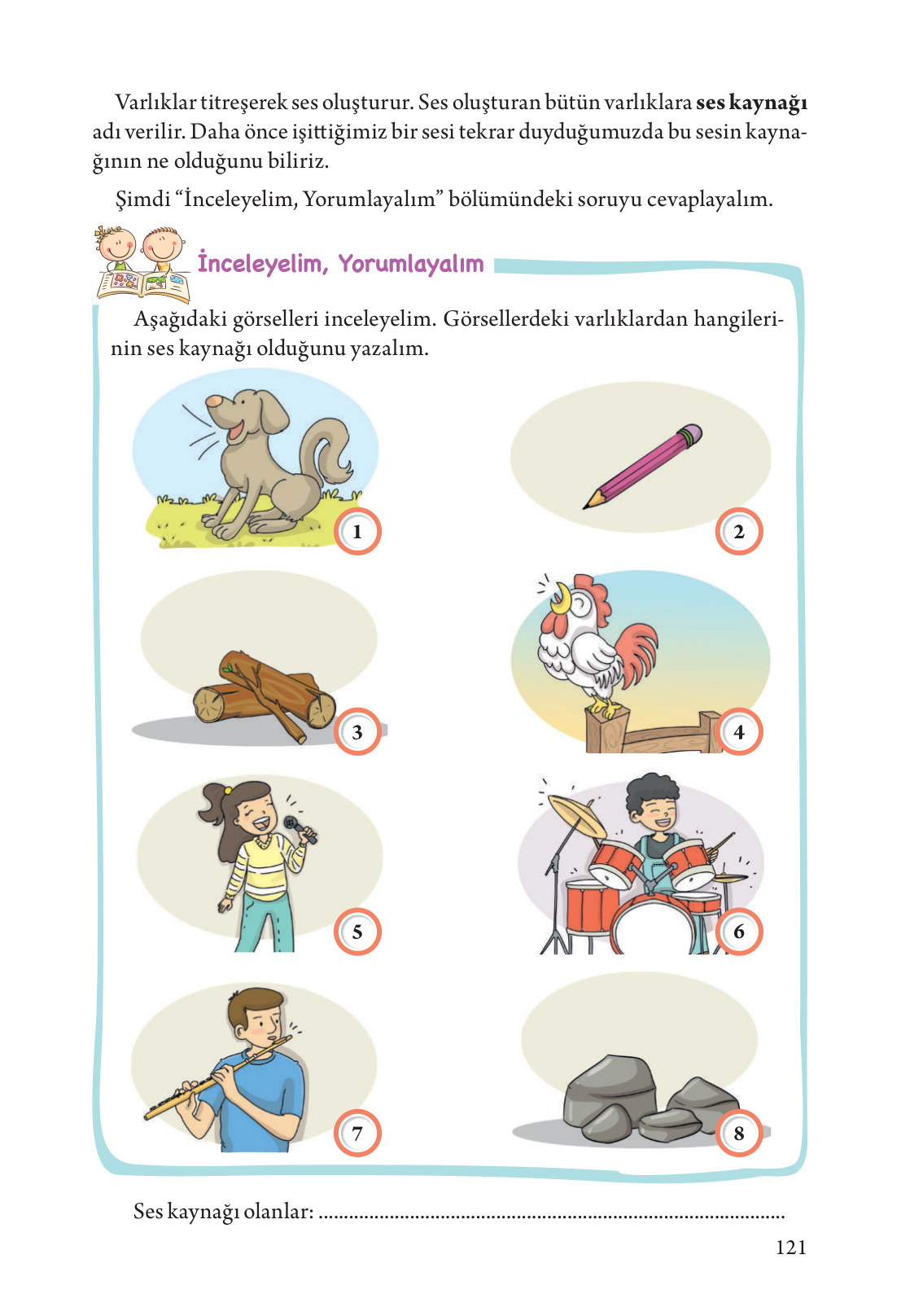 Varlıklar titreşerek ses oluşturur. Ses oluşturan bütün varlıklara **ses kaynağı** adı verilir. Daha önce işittiğimiz bir sesi tekrar duyduğumuzda bu sesin kaynağının ne olduğunu biliriz.

Şimdi “İnceleyelim, Yorumlayalım” bölümündeki soruyu cevaplayalım.

İnceleyelim, Yorumlayalım

Aşağıdaki görselleri inceleyelim. Görsellerdeki varlıklardan hangilerinin ses kaynağı olduğunu yazalım.

1

2

3

4

5

6

7

8

Ses kaynağı olanlar: ..........................................................................................

121