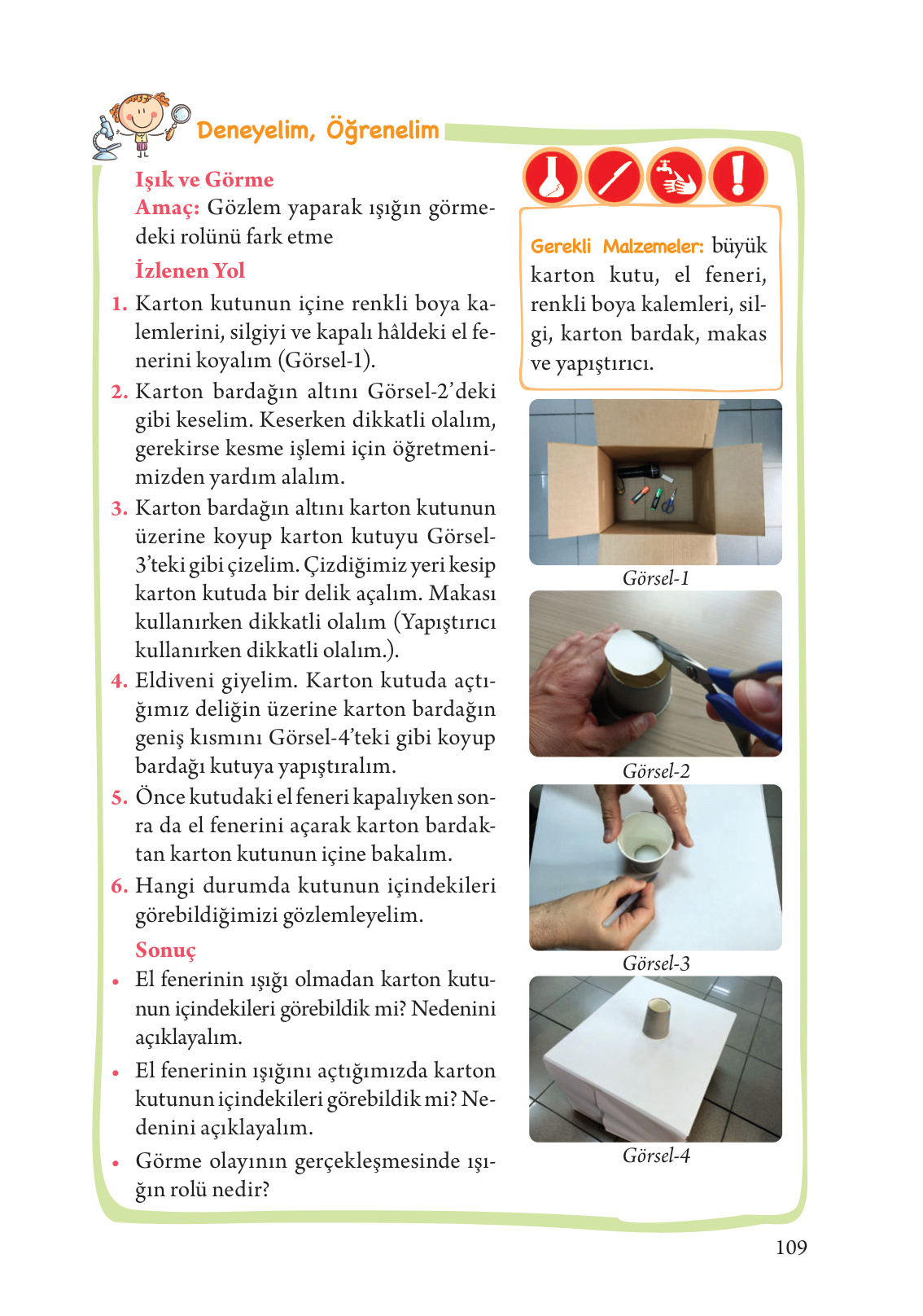 Deneyelim, Öğrenelim

Işık ve Görme
Amaç: Gözlem yaparak ışığın görmedeki rolünü fark etme

İzlenen Yol
1. Karton kutunun içine renkli boya kalemlerini, silgiyi ve kapalı hâldeki el fenerini koyalım (Görsel-1).
2. Karton bardağın altını Görsel-2'deki gibi keselim. Keserken dikkatli olalım, gerekirse kesme işlemi için öğretmenimizden yardım alalım.
3. Karton bardağın altını karton kutunun üzerine koyup karton kutuyu Görsel-3'teki gibi çizelim. Çizdiğimiz yeri kesip karton kutuda bir delik açalım. Makası kullanırken dikkatli olalım (Yapıştırıcı kullanırken dikkatli olalım.).
4. Eldiveni giyelim. Karton kutuda açtığımız deliğin üzerine karton bardağın geniş kısmını Görsel-4'teki gibi koyup bardağı kutuya yapıştıralım.
5. Önce kutudaki el feneri kapalıyken sonra da el fenerini açarak karton bardaktan karton kutunun içine bakalım.
6. Hangi durumda kutunun içindekileri görebildiğimizi gözlemleyelim.

Sonuç
• El fenerinin ışığı olmadan karton kutunun içindekileri görebildik mi? Nedenini açıklayalım.
• El fenerinin ışığını açtığımızda karton kutunun içindekileri görebildik mi? Nedenini açıklayalım.
• Görme olayının gerçekleşmesinde ışığın rolü nedir?

Gerekli Malzemeler: büyük karton kutu, el feneri, renkli boya kalemleri, silgi, karton bardak, makas ve yapıştırıcı.

Görsel-1
Görsel-2
Görsel-3
Görsel-4

109