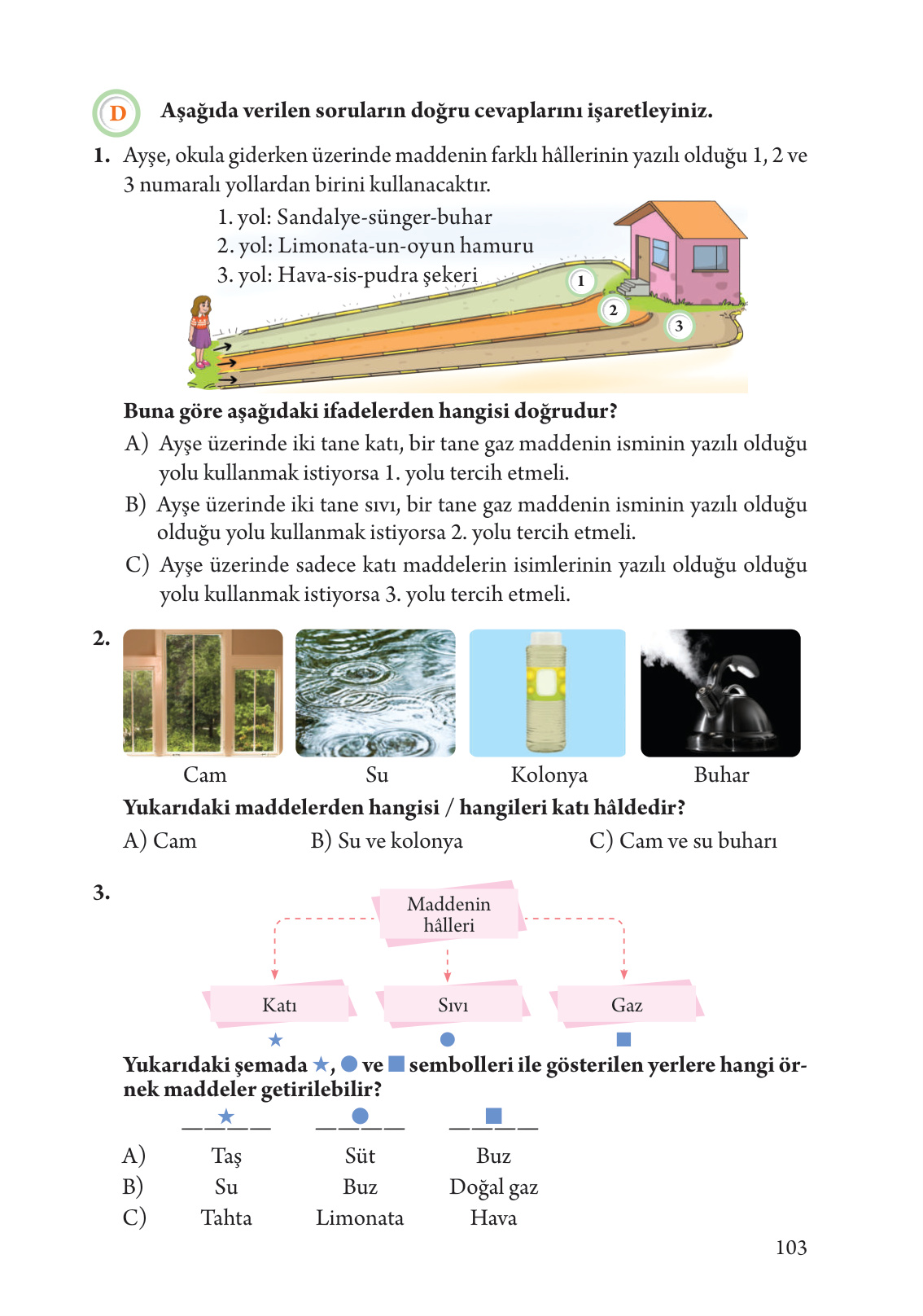 D Aşağıda verilen soruların doğru cevaplarını işaretleyiniz.

1. Ayşe, okula giderken üzerinde maddenin farklı hâllerinin yazılı olduğu 1, 2 ve 3 numaralı yollardan birini kullanacaktır.

1. yol: Sandalye-sünger-buhar
2. yol: Limonata-un-oyun hamuru
3. yol: Hava-sis-pudra şekeri

1
2
3

Buna göre aşağıdaki ifadelerden hangisi doğrudur?

A) Ayşe üzerinde iki tane katı, bir tane gaz maddenin isminin yazılı olduğu yolu kullanmak istiyorsa 1. yolu tercih etmeli.

B) Ayşe üzerinde iki tane sıvı, bir tane gaz maddenin isminin yazılı olduğu olduğu yolu kullanmak istiyorsa 2. yolu tercih etmeli.

C) Ayşe üzerinde sadece katı maddelerin isimlerinin yazılı olduğu olduğu yolu kullanmak istiyorsa 3. yolu tercih etmeli.

2.

Cam Su Kolonya Buhar

Yukarıdaki maddelerden hangisi / hangileri katı hâldedir?

A) Cam B) Su ve kolonya C) Cam ve su buharı

3.

Maddenin hâlleri

Katı Sıvı Gaz

★ ● ■

Yukarıdaki şemada ★, ● ve ■ sembolleri ile gösterilen yerlere hangi örnek maddeler getirilebilir?

| | ★ | ● | ■ |
|---|---|---|---|
| A) | Taş | Süt | Buz |
| B) | Su | Buz | Doğal gaz |
| C) | Tahta | Limonata | Hava |

103