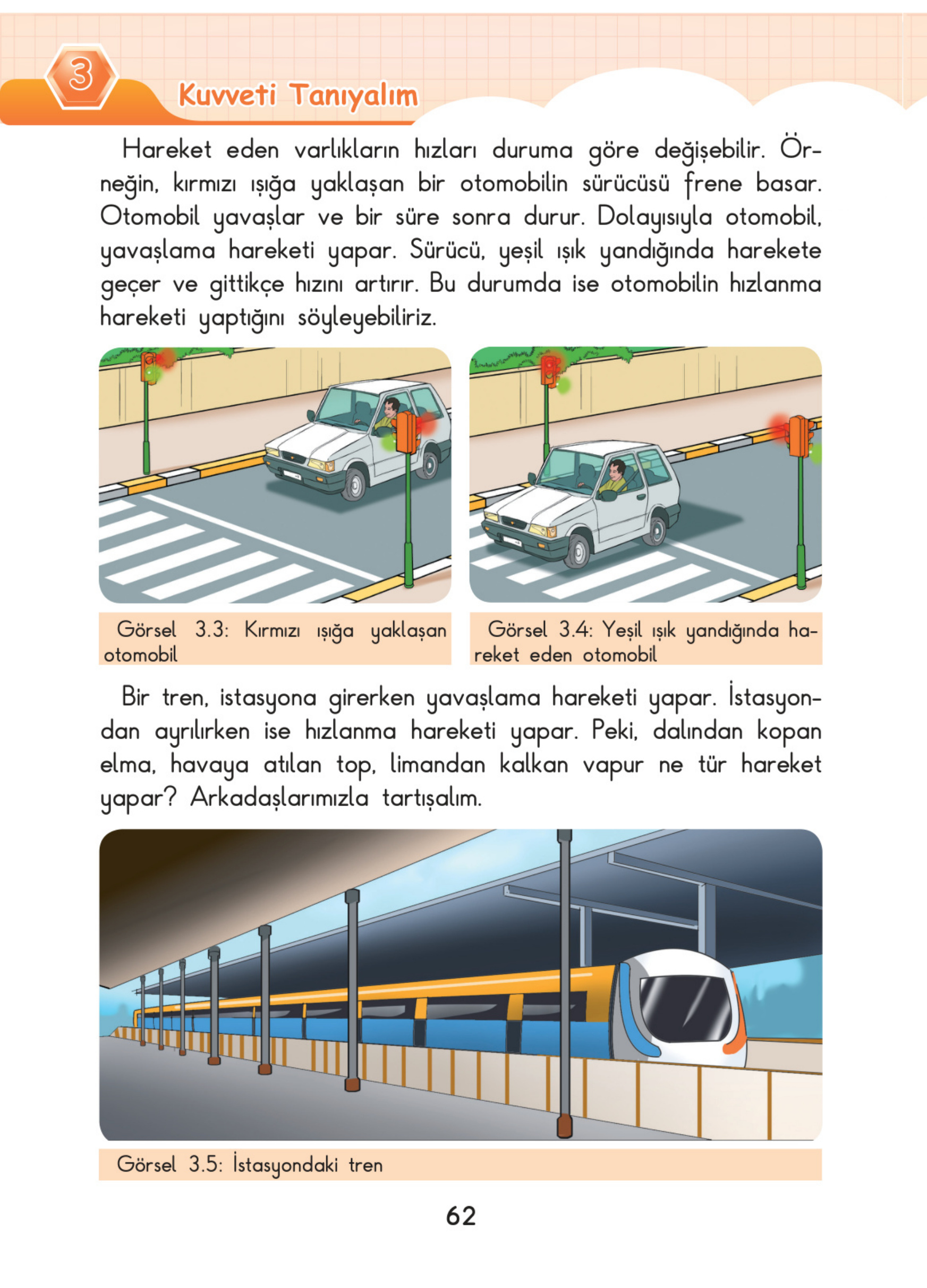 3

Kuvveti Tanıyalım

Hareket eden varlıkların hızları duruma göre değişebilir. Örneğin, kırmızı ışığa yaklaşan bir otomobilin sürücüsü frene basar. Otomobil yavaşlar ve bir süre sonra durur. Dolayısıyla otomobil, yavaşlama hareketi yapar. Sürücü, yeşil ışık yandığında harekete geçer ve gittikçe hızını artırır. Bu durumda ise otomobilin hızlanma hareketi yaptığını söyleyebiliriz.

Görsel 3.3: Kırmızı ışığa yaklaşan otomobil

Görsel 3.4: Yeşil ışık yandığında hareket eden otomobil

Bir tren, istasyona girerken yavaşlama hareketi yapar. İstasyondan ayrılırken ise hızlanma hareketi yapar. Peki, dalından kopan elma, havaya atılan top, limandan kalkan vapur ne tür hareket yapar? Arkadaşlarımızla tartışalım.

Görsel 3.5: İstasyondaki tren

62